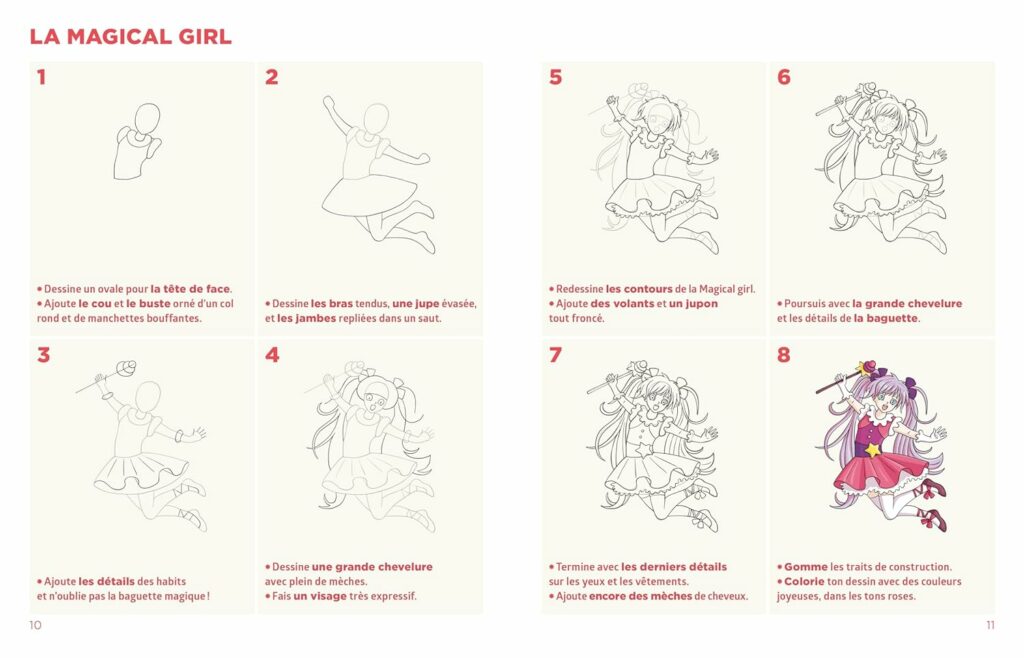 LA MAGICAL GIRL

1

• Dessine un ovale pour la tête de face.
• Ajoute le cou et le buste orné d'un col rond et de manchettes bouffantes.

2

• Dessine les bras tendus, une jupe évasée, et les jambes repliées dans un saut.

3

• Ajoute les détails des habits et n'oublie pas la baguette magique !

4

• Dessine une grande chevelure avec plein de mèches.
• Fais un visage très expressif.

10

5

• Redessine les contours de la Magical girl.
• Ajoute des volants et un jupon tout froncé.

6

• Poursuis avec la grande chevelure et les détails de la baguette.

7

• Termine avec les derniers détails sur les yeux et les vêtements.
• Ajoute encore des mèches de cheveux.

8

• Gomme les traits de construction.
• Colorie ton dessin avec des couleurs joyeuses, dans les tons roses.

11