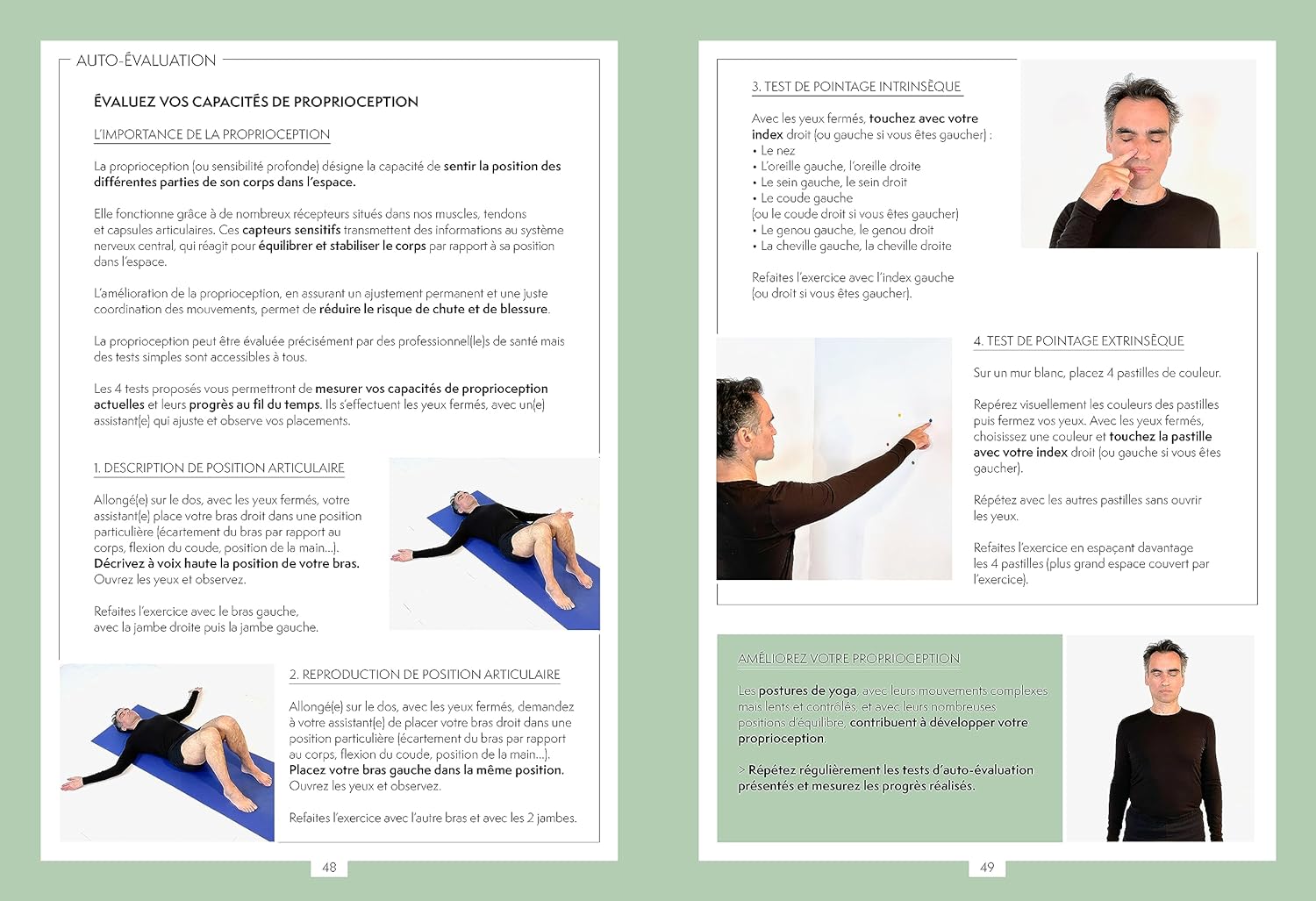 AUTO-ÉVALUATION

ÉVALUEZ VOS CAPACITÉS DE PROPRIOCEPTION

L'IMPORTANCE DE LA PROPRIOCEPTION

La proprioception (ou sensibilité profonde) désigne la capacité de sentir la position des différentes parties de son corps dans l'espace.

Elle fonctionne grâce à de nombreux récepteurs situés dans nos muscles, tendons et capsules articulaires. Ces capteurs sensitifs transmettent des informations au système nerveux central, qui réagit pour équilibrer et stabiliser le corps par rapport à sa position dans l'espace.

L'amélioration de la proprioception, en assurant un ajustement permanent et une juste coordination des mouvements, permet de réduire le risque de chute et de blessure.

La proprioception peut être évaluée précisément par des professionnel(le)s de santé mais des tests simples sont accessibles à tous.

Les 4 tests proposés vous permettront de mesurer vos capacités de proprioception actuelles et leurs progrès au fil du temps. Ils s'effectuent les yeux fermés, avec un(e) assistant(e) qui ajuste et observe vos placements.

1. DESCRIPTION DE POSITION ARTICULAIRE

Allongé(e) sur le dos, avec les yeux fermés, votre assistant(e) place votre bras droit dans une position particulière (écartement du bras par rapport au corps, flexion du coude, position de la main...). Décrivez à voix haute la position de votre bras. Ouvrez les yeux et observez.

Refaites l'exercice avec le bras gauche, avec la jambe droite puis la jambe gauche.

2. REPRODUCTION DE POSITION ARTICULAIRE

Allongé(e) sur le dos, avec les yeux fermés, demandez à votre assistant(e) de placer votre bras droit dans une position particulière (écartement du bras par rapport au corps, flexion du coude, position de la main...). Placez votre bras gauche dans la même position. Ouvrez les yeux et observez.

Refaites l'exercice avec l'autre bras et avec les 2 jambes.

48

3. TEST DE POINTAGE INTRINSÈQUE

Avec les yeux fermés, touchez avec votre index droit (ou gauche si vous êtes gaucher) :
• Le nez
• L'oreille gauche, l'oreille droite
• Le sein gauche, le sein droit
• Le coude gauche
(ou le coude droit si vous êtes gaucher)
• Le genou gauche, le genou droit
• La cheville gauche, la cheville droite

Refaites l'exercice avec l'index gauche (ou droit si vous êtes gaucher).

4. TEST DE POINTAGE EXTRINSÈQUE

Sur un mur blanc, placez 4 pastilles de couleur.

Repérez visuellement les couleurs des pastilles puis fermez vos yeux. Avec les yeux fermés, choisissez une couleur et touchez la pastille avec votre index droit (ou gauche si vous êtes gaucher).

Répétez avec les autres pastilles sans ouvrir les yeux.

Refaites l'exercice en espaçant davantage les 4 pastilles (plus grand espace couvert par l'exercice).

AMÉLIOREZ VOTRE PROPRIOCEPTION

Les postures de yoga, avec leurs mouvements complexes mais lents et contrôlés, et avec leurs nombreuses positions d'équilibre, contribuent à développer votre proprioception.

> Répétez régulièrement les tests d'auto-évaluation présentés et mesurez les progrès réalisés.

49