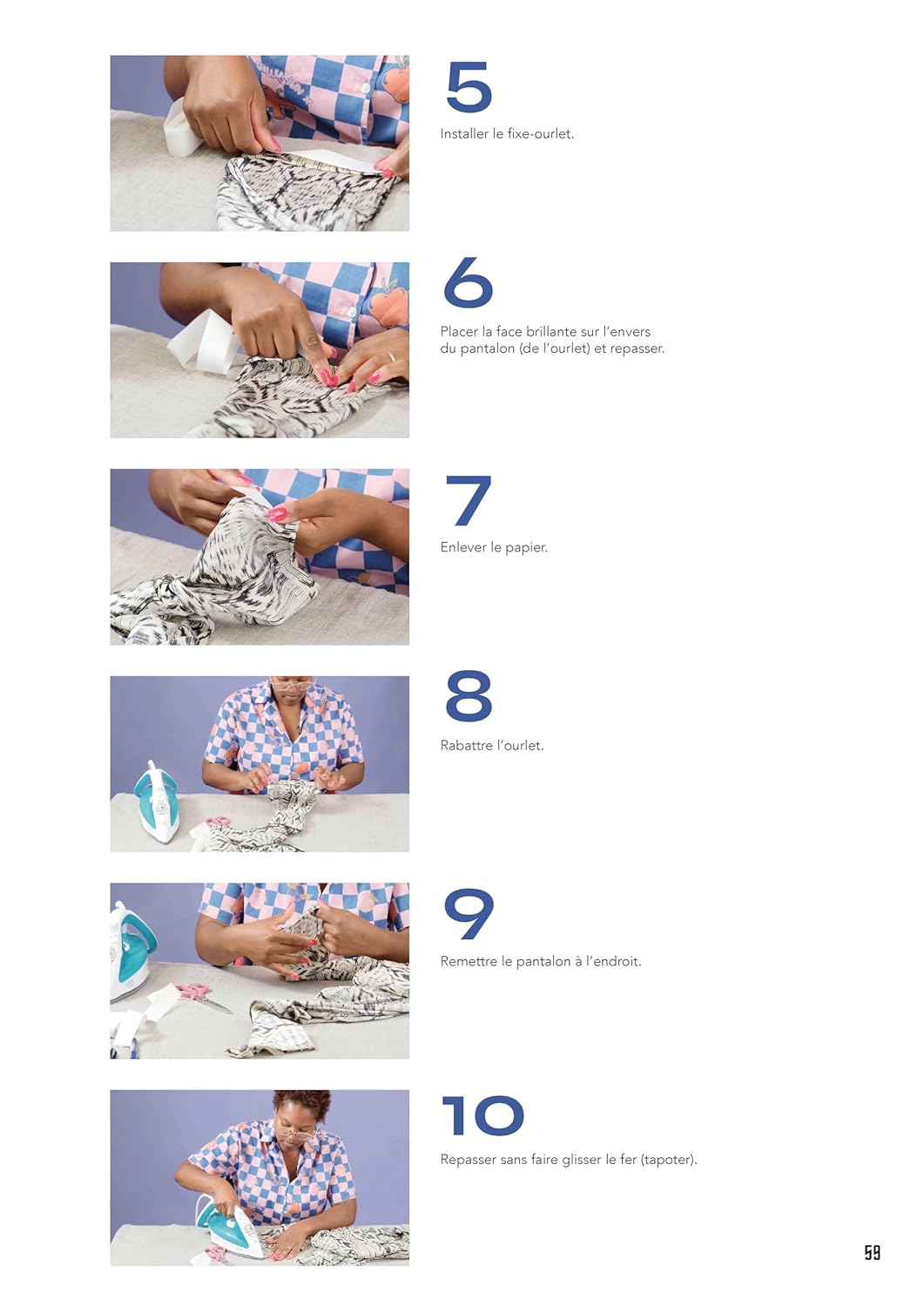 5

Installer le fixe-ourlet.

6

Placer la face brillante sur l'envers du pantalon (de l'ourlet) et repasser.

7

Enlever le papier.

8

Rabattre l'ourlet.

9

Remettre le pantalon à l'endroit.

10

Repasser sans faire glisser le fer (tapoter).

59