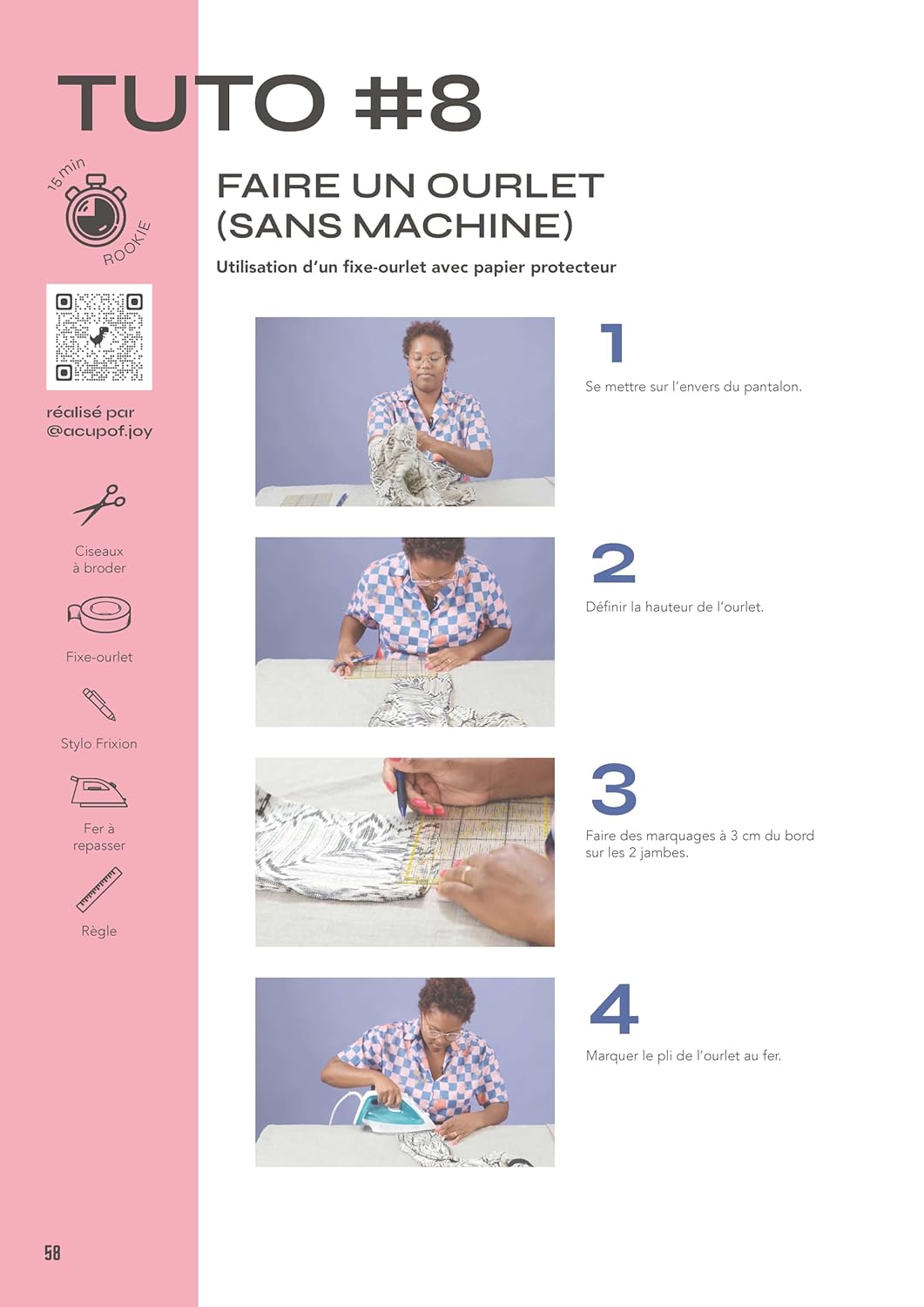 TUTO #8

15 min

ROOKIE

réalisé par @acupof.joy

Ciseaux à broder

Fixe-ourlet

Stylo Frixion

Fer à repasser

Règle

FAIRE UN OURLET (SANS MACHINE)

Utilisation d'un fixe-ourlet avec papier protecteur

1

Se mettre sur l'envers du pantalon.

2

Définir la hauteur de l'ourlet.

3

Faire des marquages à 3 cm du bord sur les 2 jambes.

4

Marquer le pli de l'ourlet au fer.

58