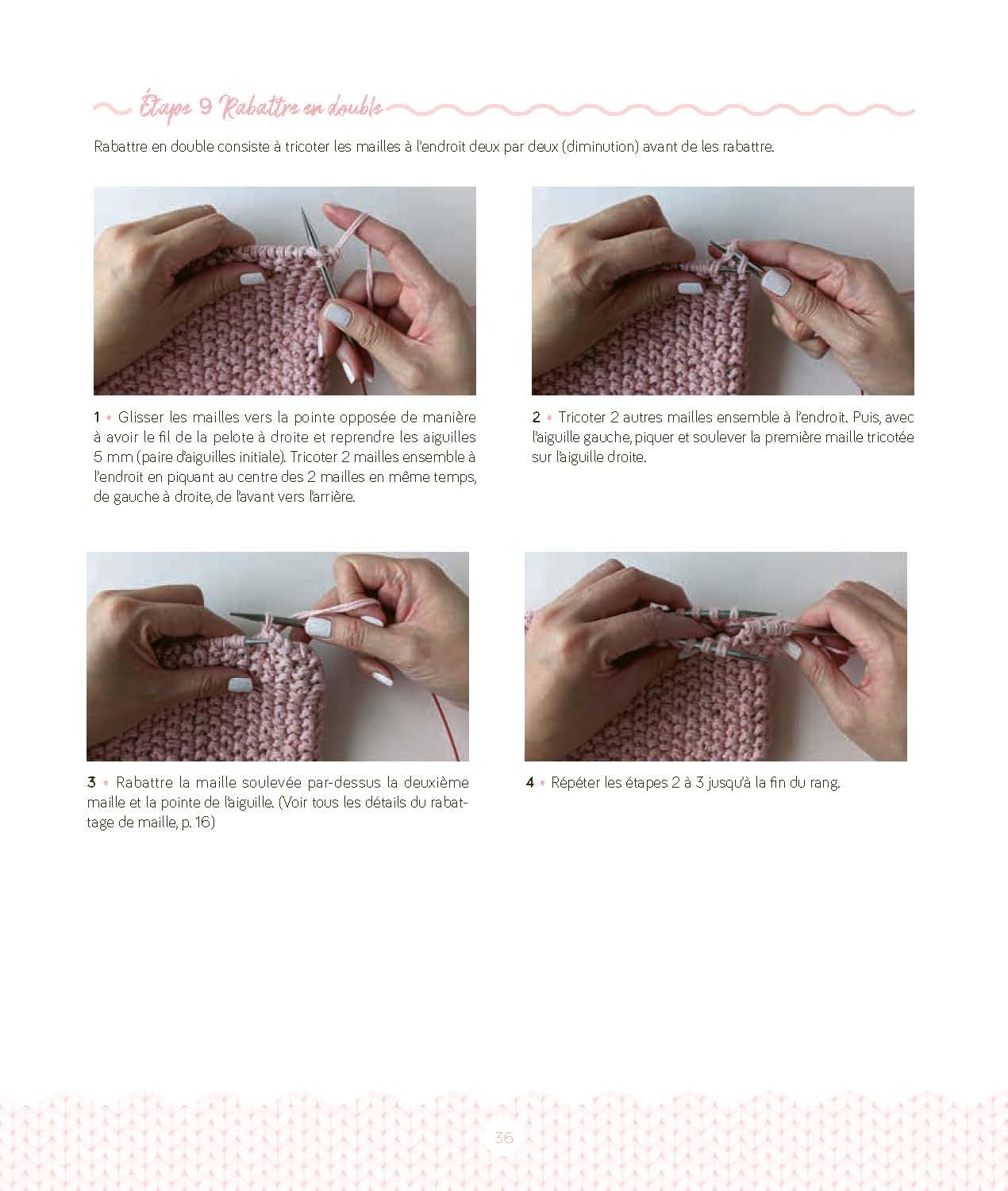 Étape 9 Rabattre en double

Rabattre en double consiste à tricoter les mailles à l'endroit deux par deux (diminution) avant de les rabattre.

1 • Glisser les mailles vers la pointe opposée de manière à avoir le fil de la pelote à droite et reprendre les aiguilles 5 mm (paire d'aiguilles initiale). Tricoter 2 mailles ensemble à l'endroit en piquant au centre des 2 mailles en même temps, de gauche à droite, de l'avant vers l'arrière.

2 • Tricoter 2 autres mailles ensemble à l'endroit. Puis, avec l'aiguille gauche, piquer et soulever la première maille tricotée sur l'aiguille droite.

3 • Rabattre la maille soulevée par-dessus la deuxième maille et la pointe de l'aiguille. (Voir tous les détails du rabattage de maille, p. 16)

4 • Répéter les étapes 2 à 3 jusqu'à la fin du rang.

36