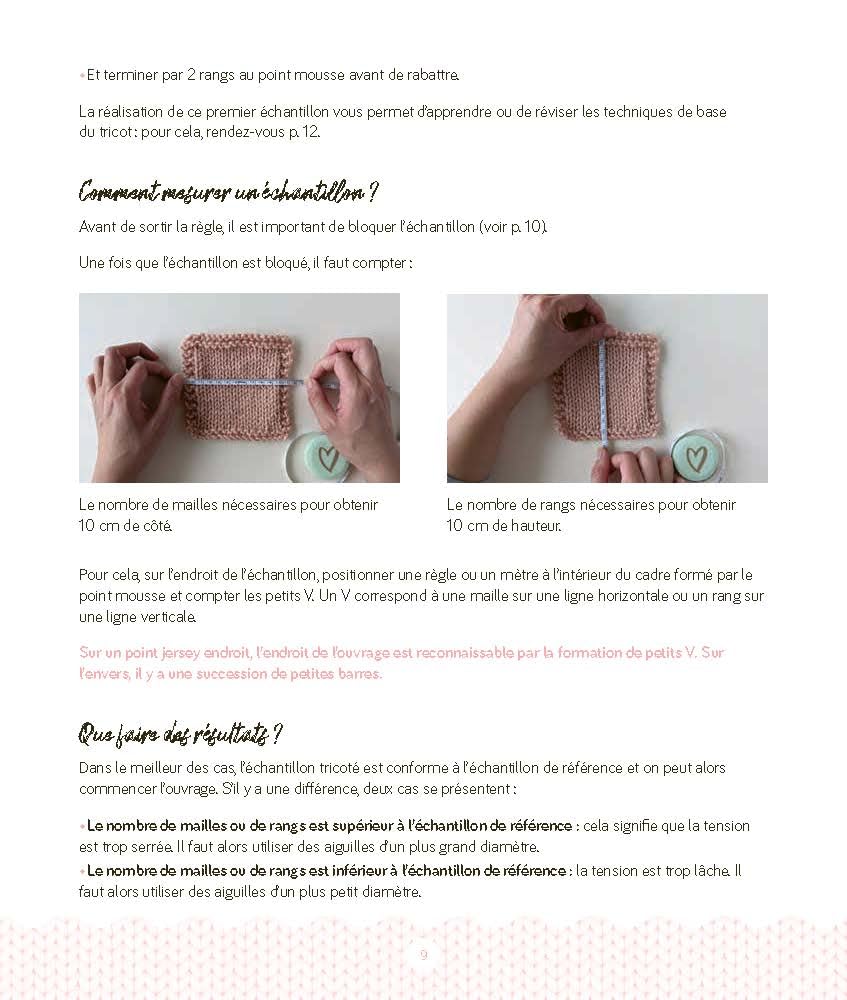 • Et terminer par 2 rangs au point mousse avant de rabattre.

La réalisation de ce premier échantillon vous permet d'apprendre ou de réviser les techniques de base du tricot : pour cela, rendez-vous p. 12.

Comment mesurer un échantillon ?

Avant de sortir la règle, il est important de bloquer l'échantillon (voir p. 10).

Une fois que l'échantillon est bloqué, il faut compter :

Le nombre de mailles nécessaires pour obtenir 10 cm de côté.

Le nombre de rangs nécessaires pour obtenir 10 cm de hauteur.

Pour cela, sur l'endroit de l'échantillon, positionner une règle ou un mètre à l'intérieur du cadre formé par le point mousse et compter les petits V. Un V correspond à une maille sur une ligne horizontale ou un rang sur une ligne verticale.

Sur un point jersey endroit, l'endroit de l'ouvrage est reconnaissable par la formation de petits V. Sur l'envers, il y a une succession de petites barres.

Que faire des résultats ?

Dans le meilleur des cas, l'échantillon tricoté est conforme à l'échantillon de référence et on peut alors commencer l'ouvrage. S'il y a une différence, deux cas se présentent :

• Le nombre de mailles ou de rangs est supérieur à l'échantillon de référence : cela signifie que la tension est trop serrée. Il faut alors utiliser des aiguilles d'un plus grand diamètre.
• Le nombre de mailles ou de rangs est inférieur à l'échantillon de référence : la tension est trop lâche. Il faut alors utiliser des aiguilles d'un plus petit diamètre.

9