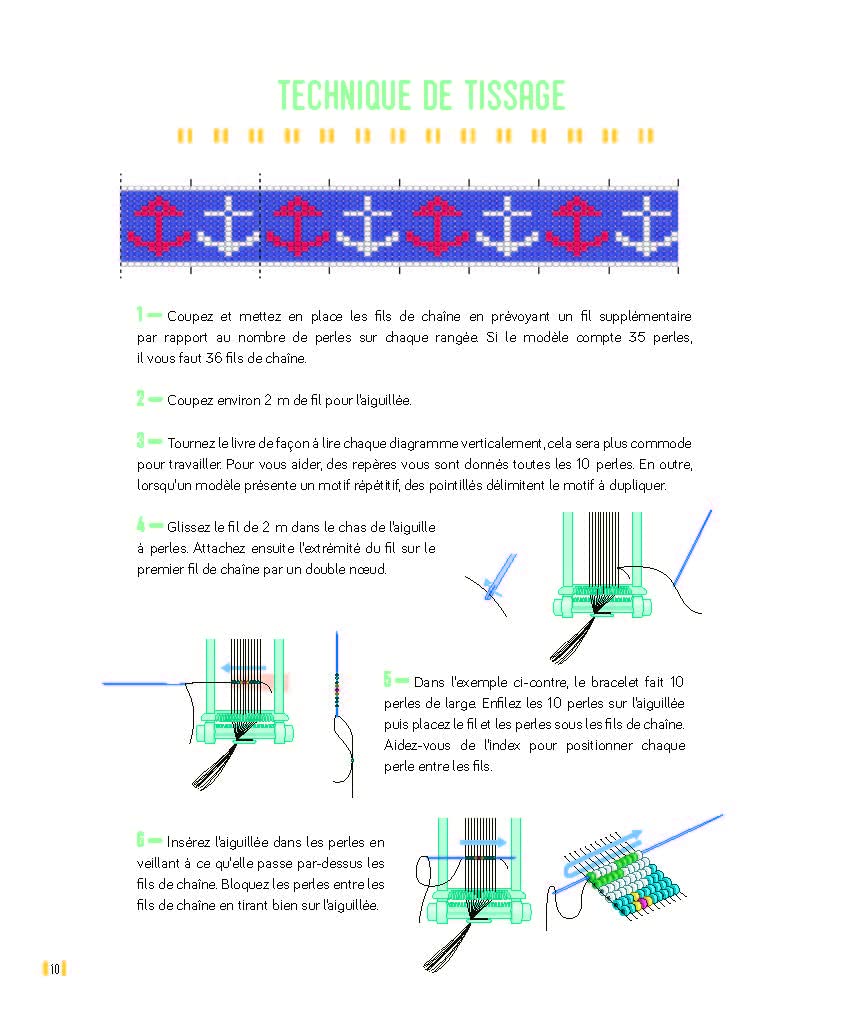 TECHNIQUE DE TISSAGE

1 — Coupez et mettez en place les fils de chaîne en prévoyant un fil supplémentaire par rapport au nombre de perles sur chaque rangée. Si le modèle compte 35 perles, il vous faut 36 fils de chaîne.

2 — Coupez environ 2 m de fil pour l'aiguillée.

3 — Tournez le livre de façon à lire chaque diagramme verticalement, cela sera plus commode pour travailler. Pour vous aider, des repères vous sont donnés toutes les 10 perles. En outre, lorsqu'un modèle présente un motif répétitif, des pointillés délimitent le motif à dupliquer.

4 — Glissez le fil de 2 m dans le chas de l'aiguille à perles. Attachez ensuite l'extrémité du fil sur le premier fil de chaîne par un double nœud.

5 — Dans l'exemple ci-contre, le bracelet fait 10 perles de large. Enfilez les 10 perles sur l'aiguillée puis placez le fil et les perles sous les fils de chaîne. Aidez-vous de l'index pour positionner chaque perle entre les fils.

6 — Insérez l'aiguillée dans les perles en veillant à ce qu'elle passe par-dessus les fils de chaîne. Bloquez les perles entre les fils de chaîne en tirant bien sur l'aiguillée.

10