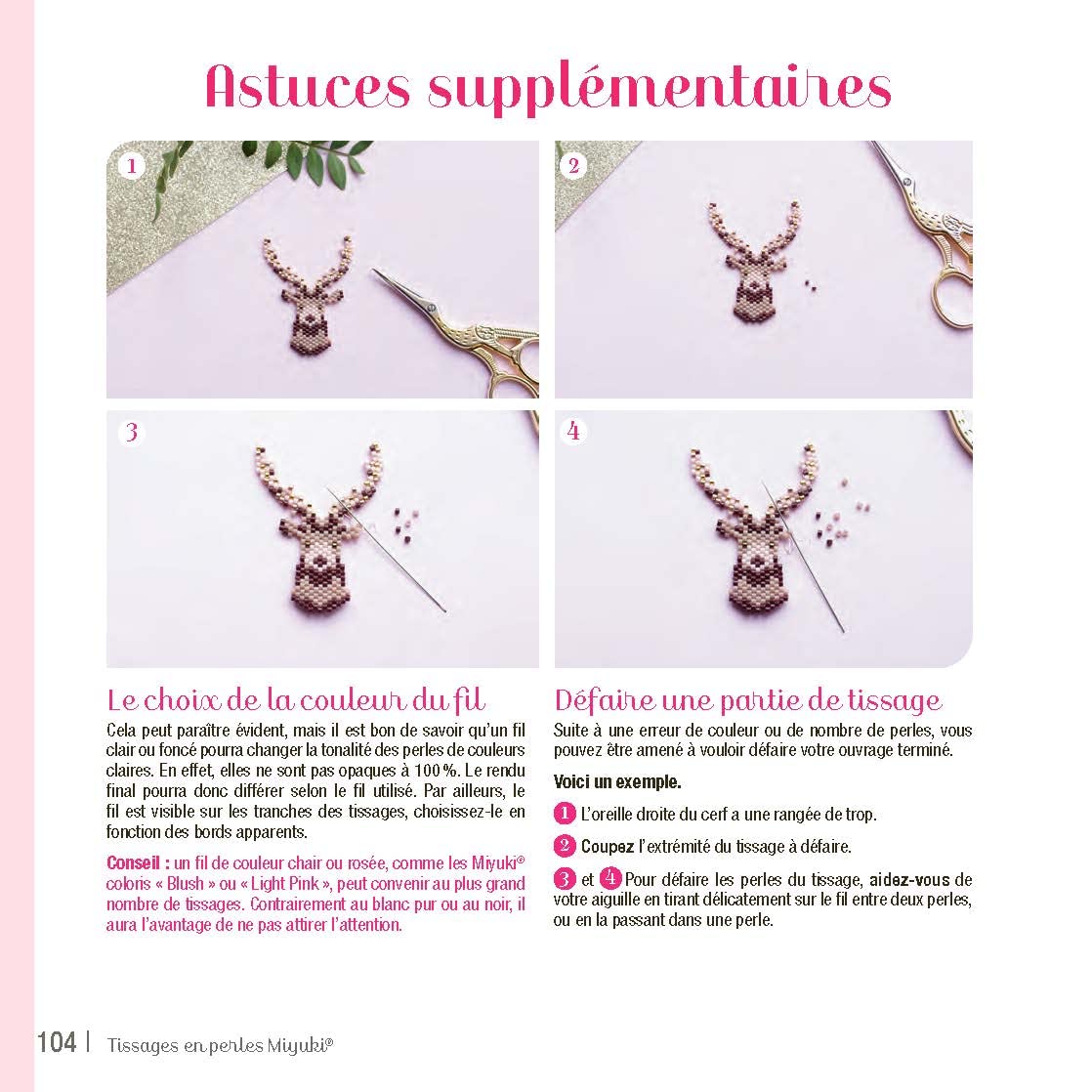 Astuces supplémentaires

1

2

3

4

Le choix de la couleur du fil

Cela peut paraître évident, mais il est bon de savoir qu'un fil clair ou foncé pourra changer la tonalité des perles de couleurs claires. En effet, elles ne sont pas opaques à 100 %. Le rendu final pourra donc différer selon le fil utilisé. Par ailleurs, le fil est visible sur les tranches des tissages, choisissez-le en fonction des bords apparents.

Conseil : un fil de couleur chair ou rosée, comme les Miyuki® coloris « Blush » ou « Light Pink », peut convenir au plus grand nombre de tissages. Contrairement au blanc pur ou au noir, il aura l'avantage de ne pas attirer l'attention.

Défaire une partie de tissage

Suite à une erreur de couleur ou de nombre de perles, vous pouvez être amené à vouloir défaire votre ouvrage terminé.

Voici un exemple.

1 L'oreille droite du cerf a une rangée de trop.

2 Coupez l'extrémité du tissage à défaire.

3 et 4 Pour défaire les perles du tissage, aidez-vous de votre aiguille en tirant délicatement sur le fil entre deux perles, ou en la passant dans une perle.

104 | Tissages en perles Miyuki®