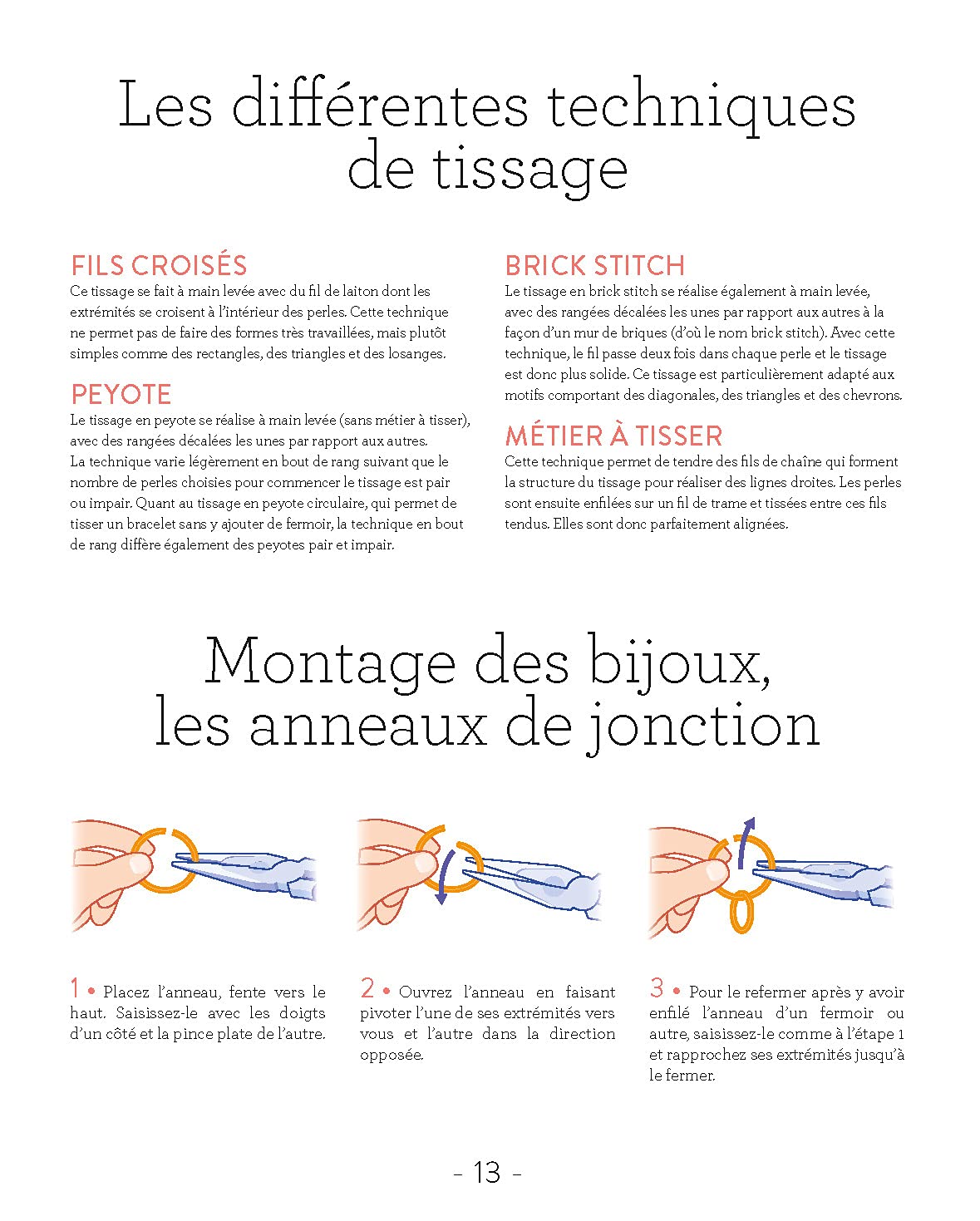 Les différentes techniques de tissage

FILS CROISÉS
Ce tissage se fait à main levée avec du fil de laiton dont les extrémités se croisent à l'intérieur des perles. Cette technique ne permet pas de faire des formes très travaillées, mais plutôt simples comme des rectangles, des triangles et des losanges.

PEYOTE
Le tissage en peyote se réalise à main levée (sans métier à tisser), avec des rangées décalées les unes par rapport aux autres.
La technique varie légèrement en bout de rang suivant que le nombre de perles choisies pour commencer le tissage est pair ou impair. Quant au tissage en peyote circulaire, qui permet de tisser un bracelet sans y ajouter de fermoir, la technique en bout de rang diffère également des peyotes pair et impair.

BRICK STITCH
Le tissage en brick stitch se réalise également à main levée, avec des rangées décalées les unes par rapport aux autres à la façon d'un mur de briques (d'où le nom brick stitch). Avec cette technique, le fil passe deux fois dans chaque perle et le tissage est donc plus solide. Ce tissage est particulièrement adapté aux motifs comportant des diagonales, des triangles et des chevrons.

MÉTIER À TISSER
Cette technique permet de tendre des fils de chaîne qui forment la structure du tissage pour réaliser des lignes droites. Les perles sont ensuite enfilées sur un fil de trame et tissées entre ces fils tendus. Elles sont donc parfaitement alignées.

Montage des bijoux, les anneaux de jonction

1 • Placez l'anneau, fente vers le haut. Saisissez-le avec les doigts d'un côté et la pince plate de l'autre.

2 • Ouvrez l'anneau en faisant pivoter l'une de ses extrémités vers vous et l'autre dans la direction opposée.

3 • Pour le refermer après y avoir enfilé l'anneau d'un fermoir ou autre, saisissez-le comme à l'étape 1 et rapprochez ses extrémités jusqu'à le fermer.

- 13 -