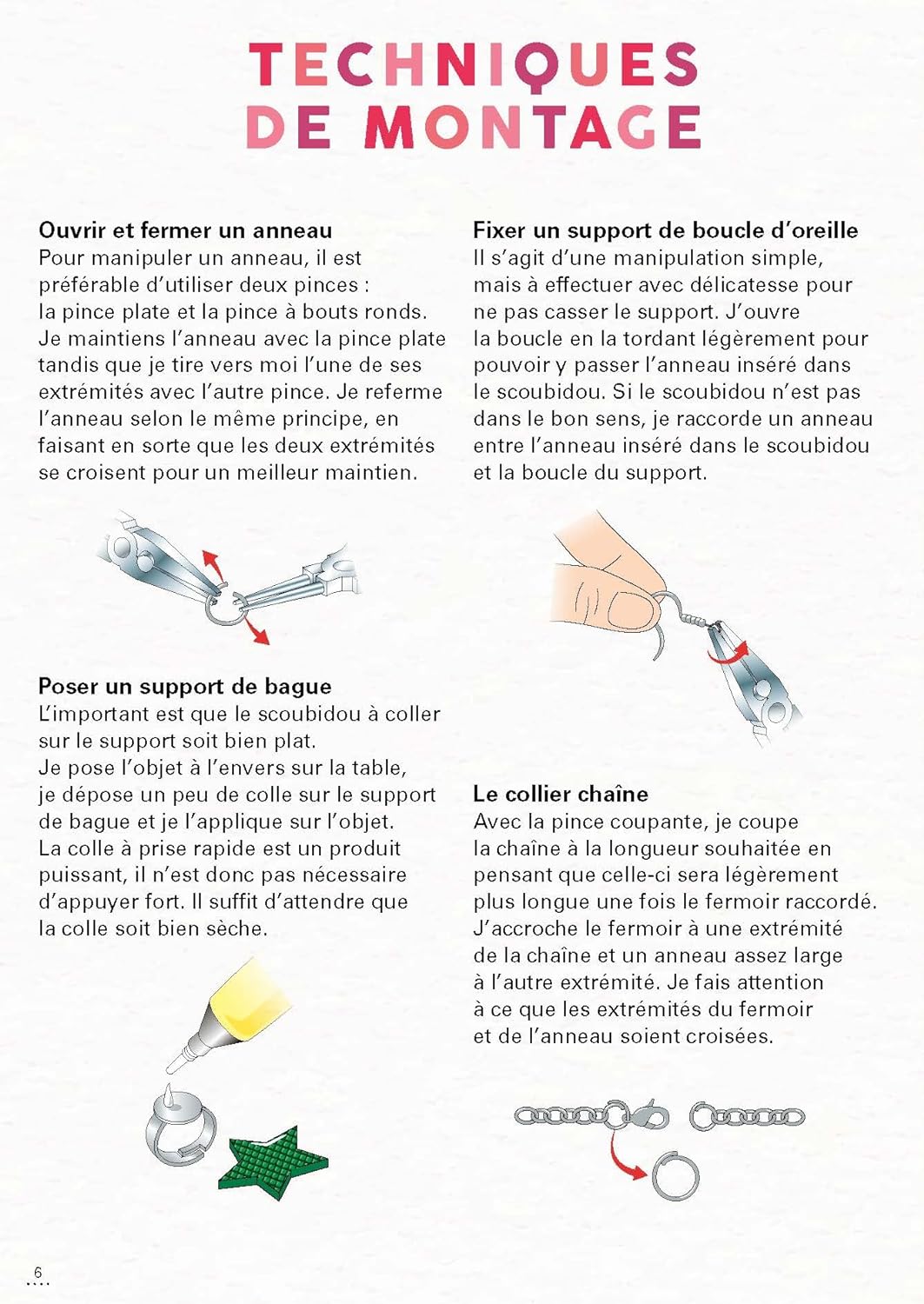 TECHNIQUES DE MONTAGE

Ouvrir et fermer un anneau
Pour manipuler un anneau, il est préférable d'utiliser deux pinces : la pince plate et la pince à bouts ronds. Je maintiens l'anneau avec la pince plate tandis que je tire vers moi l'une de ses extrémités avec l'autre pince. Je referme l'anneau selon le même principe, en faisant en sorte que les deux extrémités se croisent pour un meilleur maintien.

Poser un support de bague
L'important est que le scoubidou à coller sur le support soit bien plat.
Je pose l'objet à l'envers sur la table, je dépose un peu de colle sur le support de bague et je l'applique sur l'objet.
La colle à prise rapide est un produit puissant, il n'est donc pas nécessaire d'appuyer fort. Il suffit d'attendre que la colle soit bien sèche.

Fixer un support de boucle d'oreille
Il s'agit d'une manipulation simple, mais à effectuer avec délicatesse pour ne pas casser le support. J'ouvre la boucle en la tordant légèrement pour pouvoir y passer l'anneau inséré dans le scoubidou. Si le scoubidou n'est pas dans le bon sens, je raccorde un anneau entre l'anneau inséré dans le scoubidou et la boucle du support.

Le collier chaîne
Avec la pince coupante, je coupe la chaîne à la longueur souhaitée en pensant que celle-ci sera légèrement plus longue une fois le fermoir raccordé. J'accroche le fermoir à une extrémité de la chaîne et un anneau assez large à l'autre extrémité. Je fais attention à ce que les extrémités du fermoir et de l'anneau soient croisées.

6