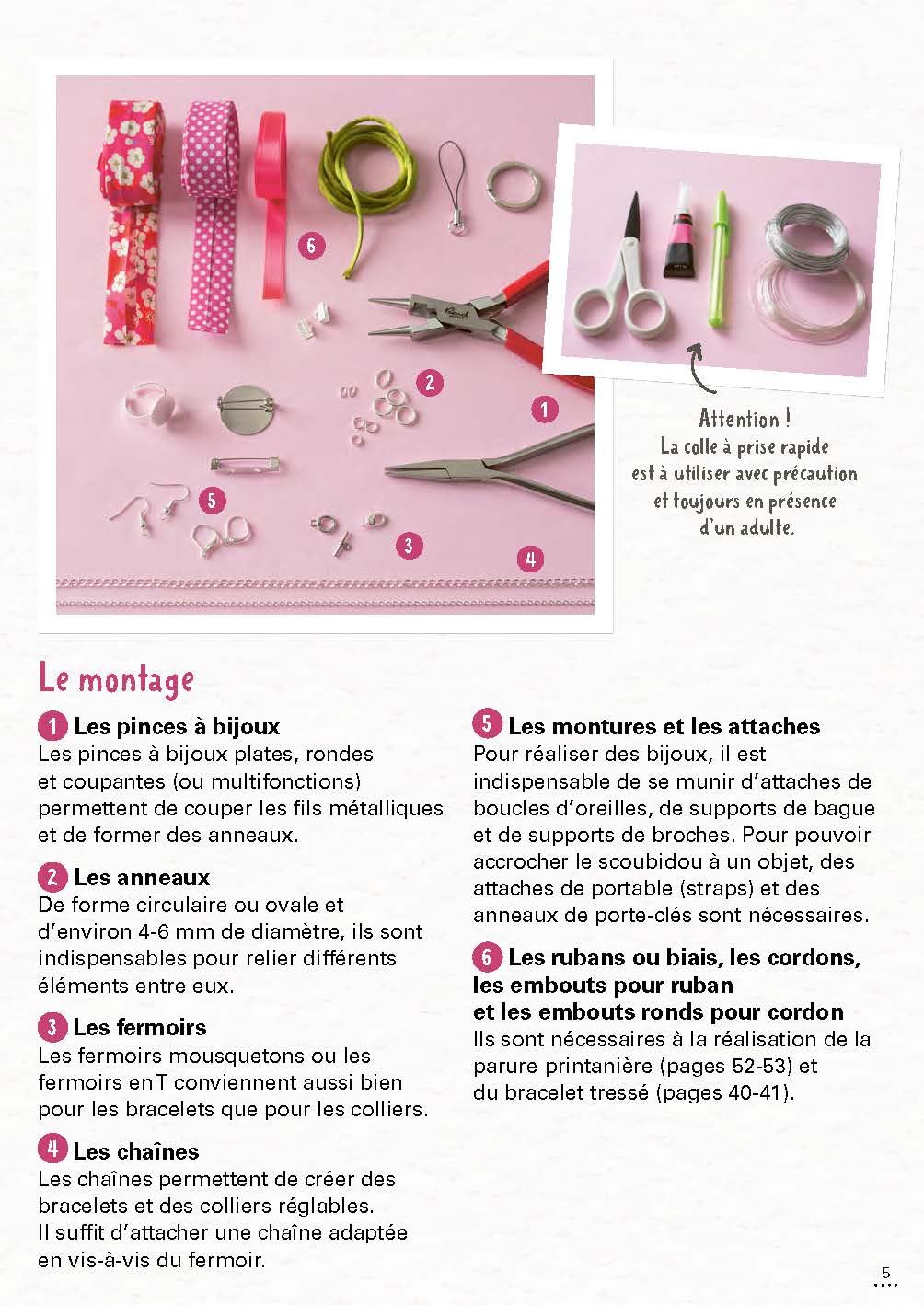 6

2

1

5

3

4

Attention !
La colle à prise rapide est à utiliser avec précaution et toujours en présence d'un adulte.

Le montage

1 Les pinces à bijoux
Les pinces à bijoux plates, rondes et coupantes (ou multifonctions) permettent de couper les fils métalliques et de former des anneaux.

2 Les anneaux
De forme circulaire ou ovale et d'environ 4-6 mm de diamètre, ils sont indispensables pour relier différents éléments entre eux.

3 Les fermoirs
Les fermoirs mousquetons ou les fermoirs en T conviennent aussi bien pour les bracelets que pour les colliers.

4 Les chaînes
Les chaînes permettent de créer des bracelets et des colliers réglables. Il suffit d'attacher une chaîne adaptée en vis-à-vis du fermoir.

5 Les montures et les attaches
Pour réaliser des bijoux, il est indispensable de se munir d'attaches de boucles d'oreilles, de supports de bague et de supports de broches. Pour pouvoir accrocher le scoubidou à un objet, des attaches de portable (straps) et des anneaux de porte-clés sont nécessaires.

6 Les rubans ou biais, les cordons, les embouts pour ruban et les embouts ronds pour cordon
Ils sont nécessaires à la réalisation de la parure printanière (pages 52-53) et du bracelet tressé (pages 40-41).

5