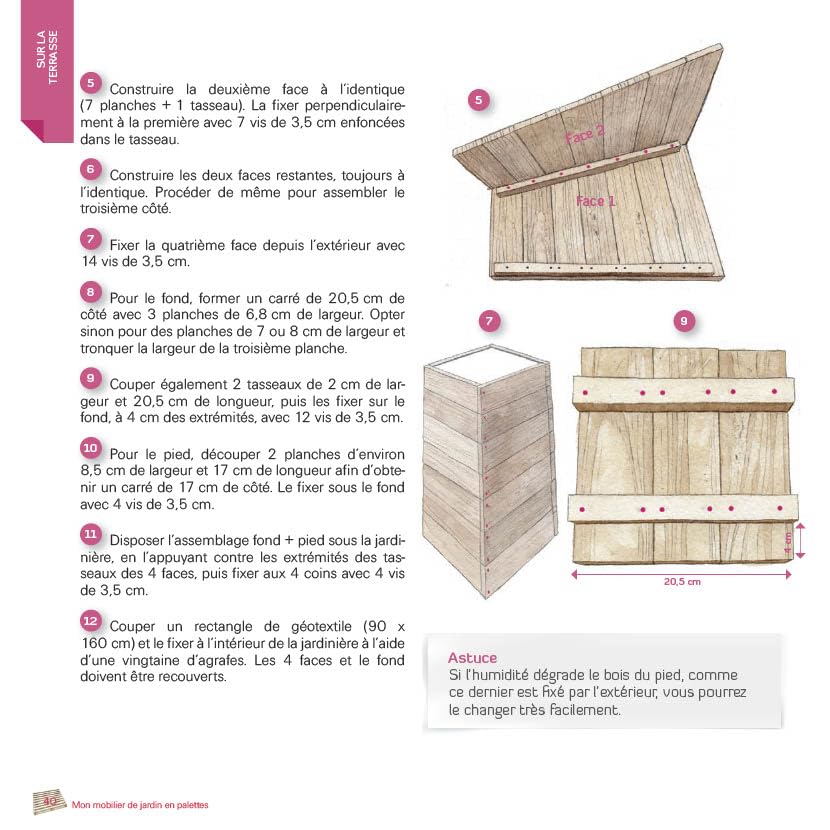 SUR LA TERRASSE

5 Construire la deuxième face à l'identique (7 planches + 1 tasseau). La fixer perpendiculairement à la première avec 7 vis de 3,5 cm enfoncées dans le tasseau.

6 Construire les deux faces restantes, toujours à l'identique. Procéder de même pour assembler le troisième côté.

7 Fixer la quatrième face depuis l'extérieur avec 14 vis de 3,5 cm.

8 Pour le fond, former un carré de 20,5 cm de côté avec 3 planches de 6,8 cm de largeur. Opter sinon pour des planches de 7 ou 8 cm de largeur et tronquer la largeur de la troisième planche.

9 Couper également 2 tasseaux de 2 cm de largeur et 20,5 cm de longueur, puis les fixer sur le fond, à 4 cm des extrémités, avec 12 vis de 3,5 cm.

10 Pour le pied, découper 2 planches d'environ 8,5 cm de largeur et 17 cm de longueur afin d'obtenir un carré de 17 cm de côté. Le fixer sous le fond avec 4 vis de 3,5 cm.

11 Disposer l'assemblage fond + pied sous la jardinière, en l'appuyant contre les extrémités des tasseaux des 4 faces, puis fixer aux 4 coins avec 4 vis de 3,5 cm.

12 Couper un rectangle de géotextile (90 x 160 cm) et le fixer à l'intérieur de la jardinière à l'aide d'une vingtaine d'agrafes. Les 4 faces et le fond doivent être recouverts.

5

Face 2

Face 1

7

9

4 cm

20,5 cm

Astuce
Si l'humidité dégrade le bois du pied, comme ce dernier est fixé par l'extérieur, vous pourrez le changer très facilement.

40 Mon mobilier de jardin en palettes