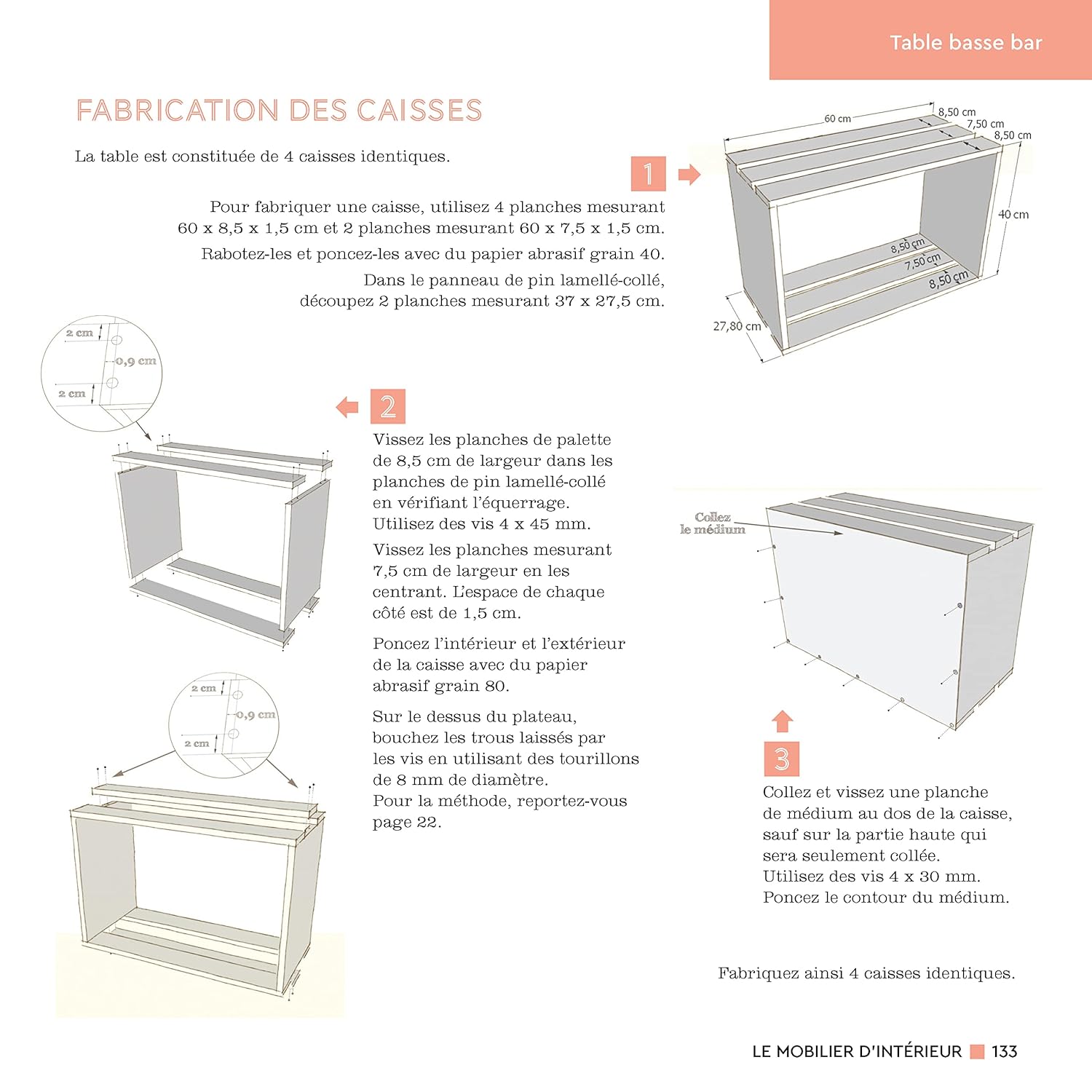 Table basse bar

FABRICATION DES CAISSES

La table est constituée de 4 caisses identiques.

1

Pour fabriquer une caisse, utilisez 4 planches mesurant 60 x 8,5 x 1,5 cm et 2 planches mesurant 60 x 7,5 x 1,5 cm.

Rabotez-les et poncez-les avec du papier abrasif grain 40.

Dans le panneau de pin lamellé-collé, découpez 2 planches mesurant 37 x 27,5 cm.

60 cm
8,50 cm
7,50 cm
8,50 cm
40 cm
8,50 cm
7,50 cm
8,50 cm
27,80 cm

2 cm
0,9 cm
2 cm

2

Vissez les planches de palette de 8,5 cm de largeur dans les planches de pin lamellé-collé en vérifiant l'équerrage. Utilisez des vis 4 x 45 mm.

Vissez les planches mesurant 7,5 cm de largeur en les centrant. L'espace de chaque côté est de 1,5 cm.

Poncez l'intérieur et l'extérieur de la caisse avec du papier abrasif grain 80.

Sur le dessus du plateau, bouchez les trous laissés par les vis en utilisant des tourillons de 8 mm de diamètre. Pour la méthode, reportez-vous page 22.

2 cm
0,9 cm
2 cm

Collez le médium

3

Collez et vissez une planche de médium au dos de la caisse, sauf sur la partie haute qui sera seulement collée. Utilisez des vis 4 x 30 mm. Poncez le contour du médium.

Fabriquez ainsi 4 caisses identiques.

LE MOBILIER D'INTÉRIEUR 133