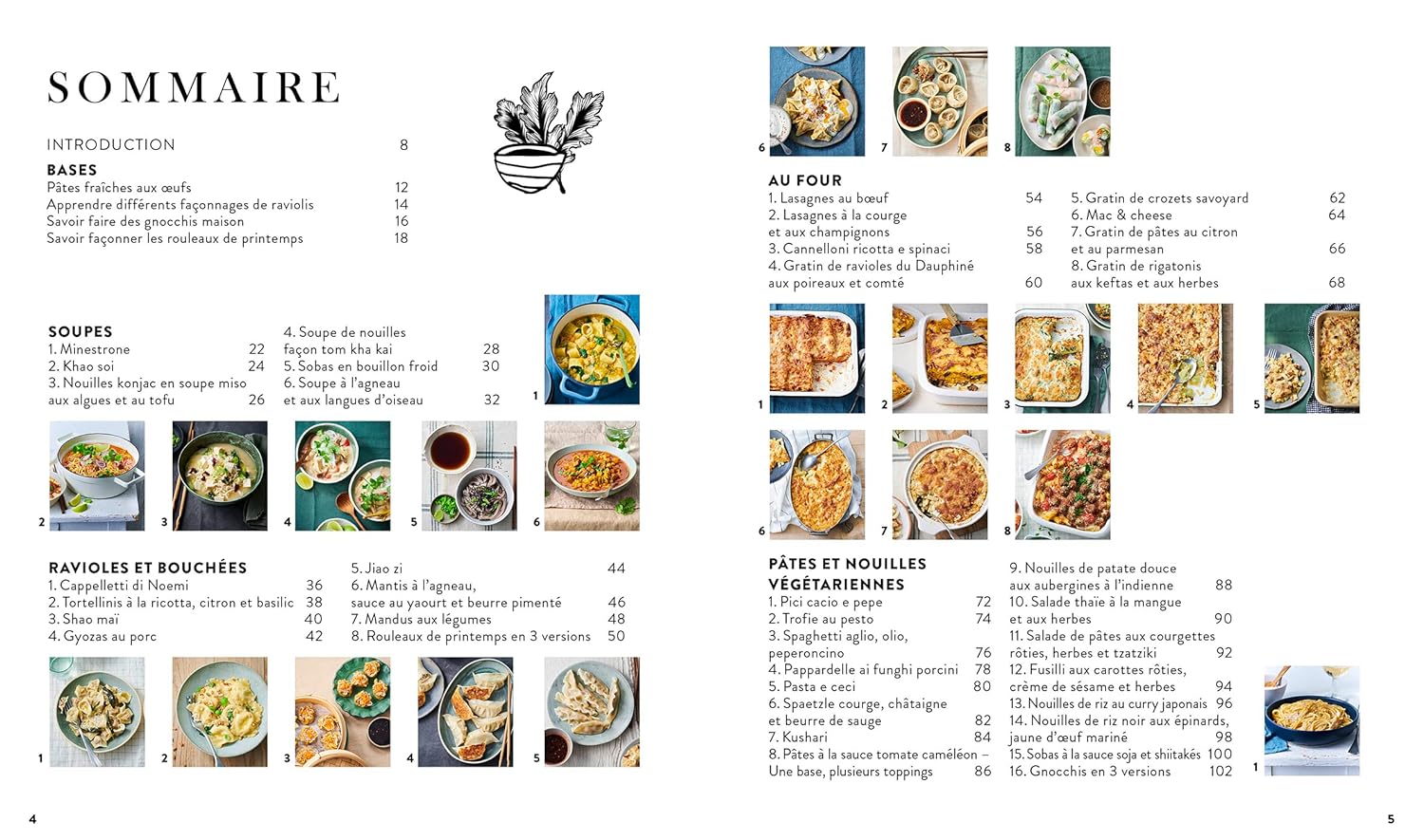 SOMMAIRE

INTRODUCTION 8

BASES
Pâtes fraîches aux œufs 12
Apprendre différents façonnages de raviolis 14
Savoir faire des gnocchis maison 16
Savoir façonner les rouleaux de printemps 18

SOUPES
1. Minestrone 22
2. Khao soi 24
3. Nouilles konjac en soupe miso aux algues et au tofu 26
4. Soupe de nouilles façon tom kha kai 28
5. Sobas en bouillon froid 30
6. Soupe à l'agneau et aux langues d'oiseau 32

1

2 3 4 5 6

RAVIOLES ET BOUCHÉES
1. Cappelletti di Noemi 36
2. Tortellinis à la ricotta, citron et basilic 38
3. Shao maï 40
4. Gyozas au porc 42
5. Jiao zi 44
6. Mantis à l'agneau, sauce au yaourt et beurre pimenté 46
7. Mandus aux légumes 48
8. Rouleaux de printemps en 3 versions 50

1 2 3 4 5

4

6 7 8

AU FOUR
1. Lasagnes au bœuf 54
2. Lasagnes à la courge et aux champignons 56
3. Cannelloni ricotta e spinaci 58
4. Gratin de ravioles du Dauphiné aux poireaux et comté 60
5. Gratin de crozets savoyard 62
6. Mac & cheese 64
7. Gratin de pâtes au citron et au parmesan 66
8. Gratin de rigatonis aux keftas et aux herbes 68

1 2 3 4 5

6 7 8

PÂTES ET NOUILLES VÉGÉTARIENNES
1. Pici cacio e pepe 72
2. Trofie au pesto 74
3. Spaghetti aglio, olio, peperoncino 76
4. Pappardelle ai funghi porcini 78
5. Pasta e ceci 80
6. Spaetzle courge, châtaigne et beurre de sauge 82
7. Kushari 84
8. Pâtes à la sauce tomate caméléon – Une base, plusieurs toppings 86
9. Nouilles de patate douce aux aubergines à l'indienne 88
10. Salade thaïe à la mangue et aux herbes 90
11. Salade de pâtes aux courgettes rôties, herbes et tzatziki 92
12. Fusilli aux carottes rôties, crème de sésame et herbes 94
13. Nouilles de riz au curry japonais 96
14. Nouilles de riz noir aux épinards, jaune d'œuf mariné 98
15. Sobas à la sauce soja et shiitakés 100
16. Gnocchis en 3 versions 102

1

5