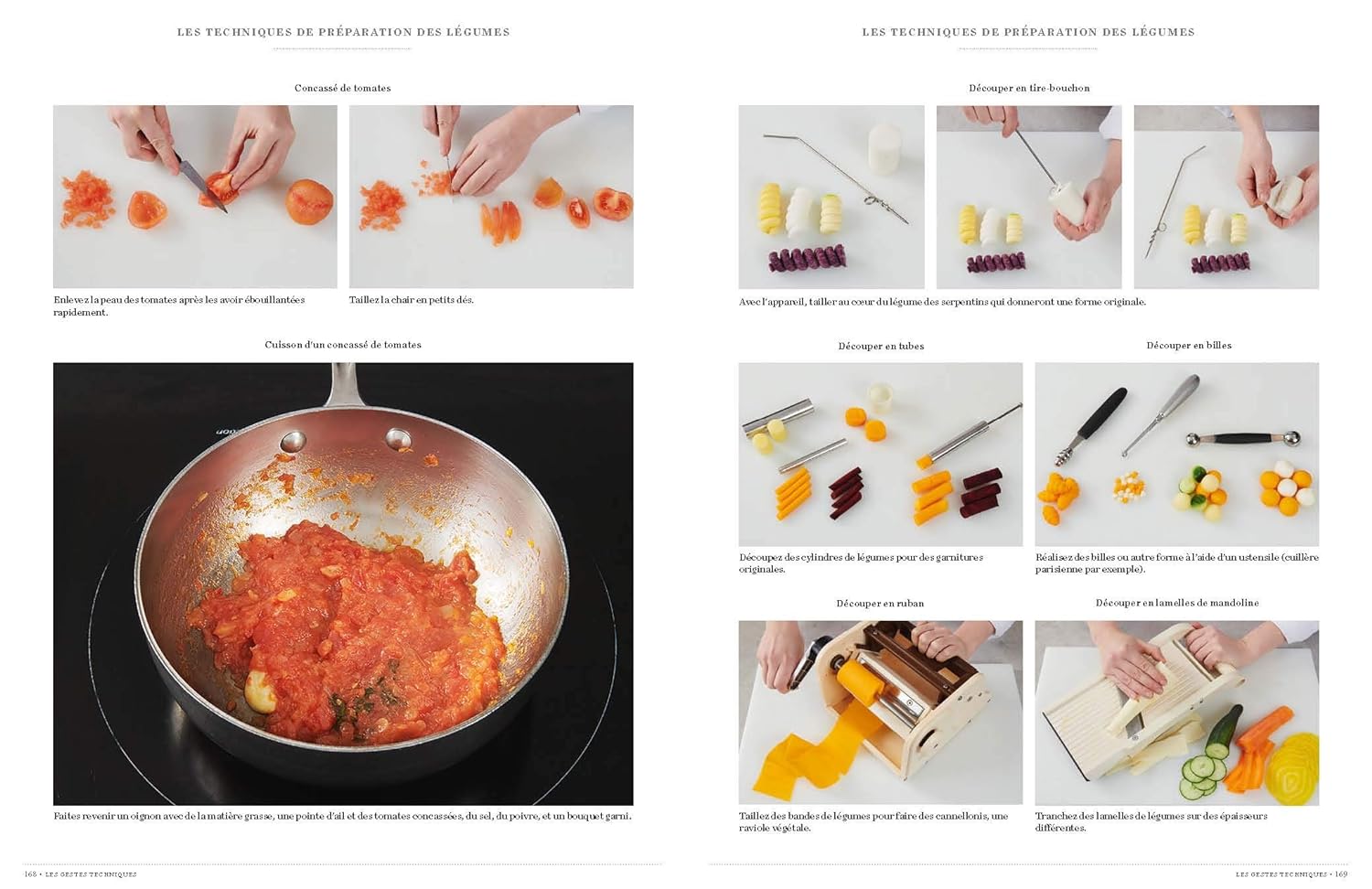 LES TECHNIQUES DE PRÉPARATION DES LÉGUMES

Concassé de tomates

Enlevez la peau des tomates après les avoir ébouillantées rapidement.

Taillez la chair en petits dés.

Cuisson d'un concassé de tomates

Faites revenir un oignon avec de la matière grasse, une pointe d'ail et des tomates concassées, du sel, du poivre, et un bouquet garni.

168 • LES GESTES TECHNIQUES

LES TECHNIQUES DE PRÉPARATION DES LÉGUMES

Découper en tire-bouchon

Avec l'appareil, tailler au cœur du légume des serpentins qui donneront une forme originale.

Découper en tubes

Découpez des cylindres de légumes pour des garnitures originales.

Découper en billes

Réalisez des billes ou autre forme à l'aide d'un ustensile (cuillère parisienne par exemple).

Découper en ruban

Taillez des bandes de légumes pour faire des cannellonis, une raviole végétale.

Découper en lamelles de mandoline

Tranchez des lamelles de légumes sur des épaisseurs différentes.

LES GESTES TECHNIQUES • 169