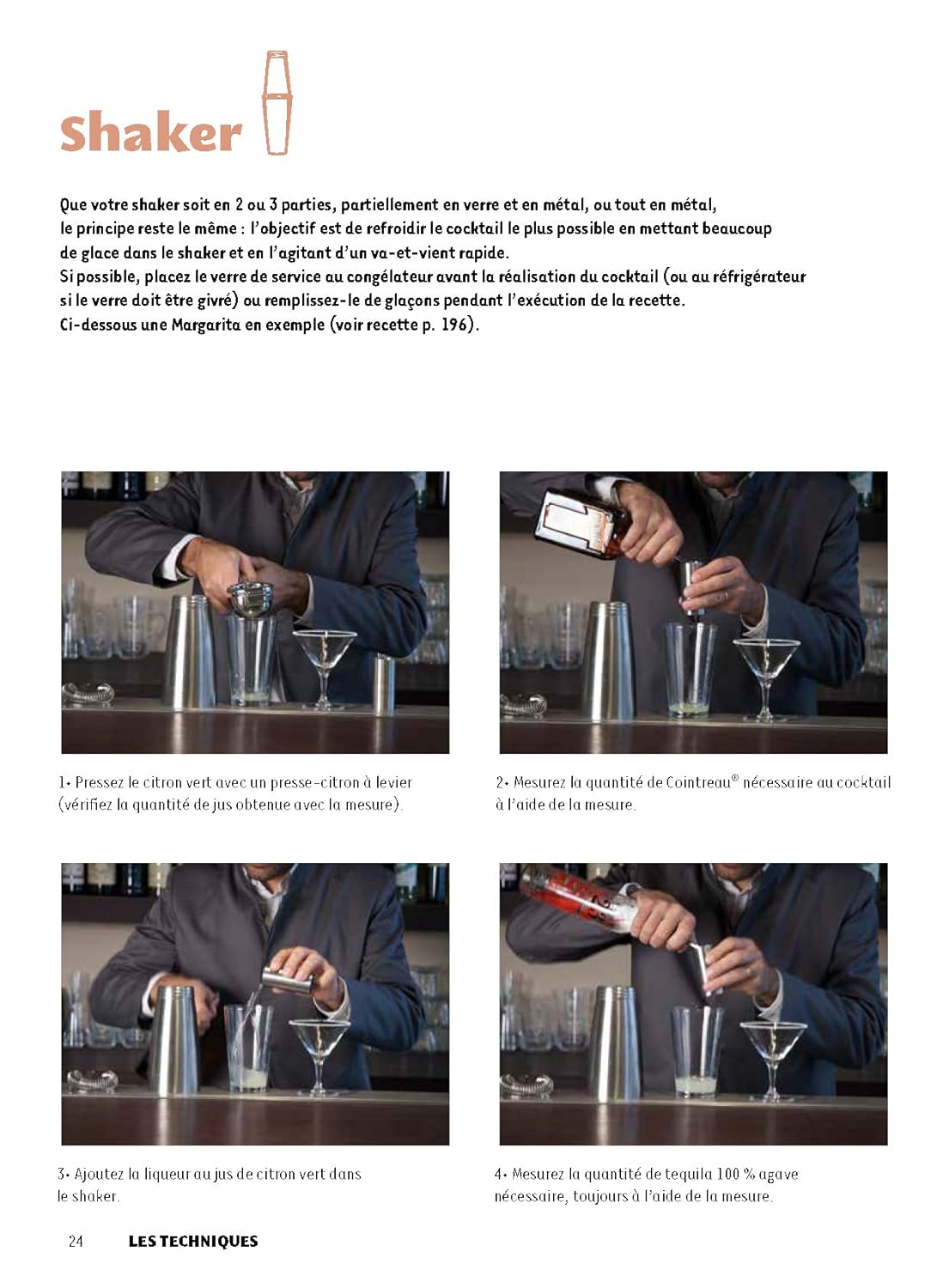 Shaker

Que votre shaker soit en 2 ou 3 parties, partiellement en verre et en métal, ou tout en métal, le principe reste le même : l'objectif est de refroidir le cocktail le plus possible en mettant beaucoup de glace dans le shaker et en l'agitant d'un va-et-vient rapide.
Si possible, placez le verre de service au congélateur avant la réalisation du cocktail (ou au réfrigérateur si le verre doit être givré) ou remplissez-le de glaçons pendant l'exécution de la recette.
Ci-dessous une Margarita en exemple (voir recette p. 196).

1• Pressez le citron vert avec un presse-citron à levier (vérifiez la quantité de jus obtenue avec la mesure).

2• Mesurez la quantité de Cointreau® nécessaire au cocktail à l'aide de la mesure.

3• Ajoutez la liqueur au jus de citron vert dans le shaker.

4• Mesurez la quantité de tequila 100 % agave nécessaire, toujours à l'aide de la mesure.

24 LES TECHNIQUES