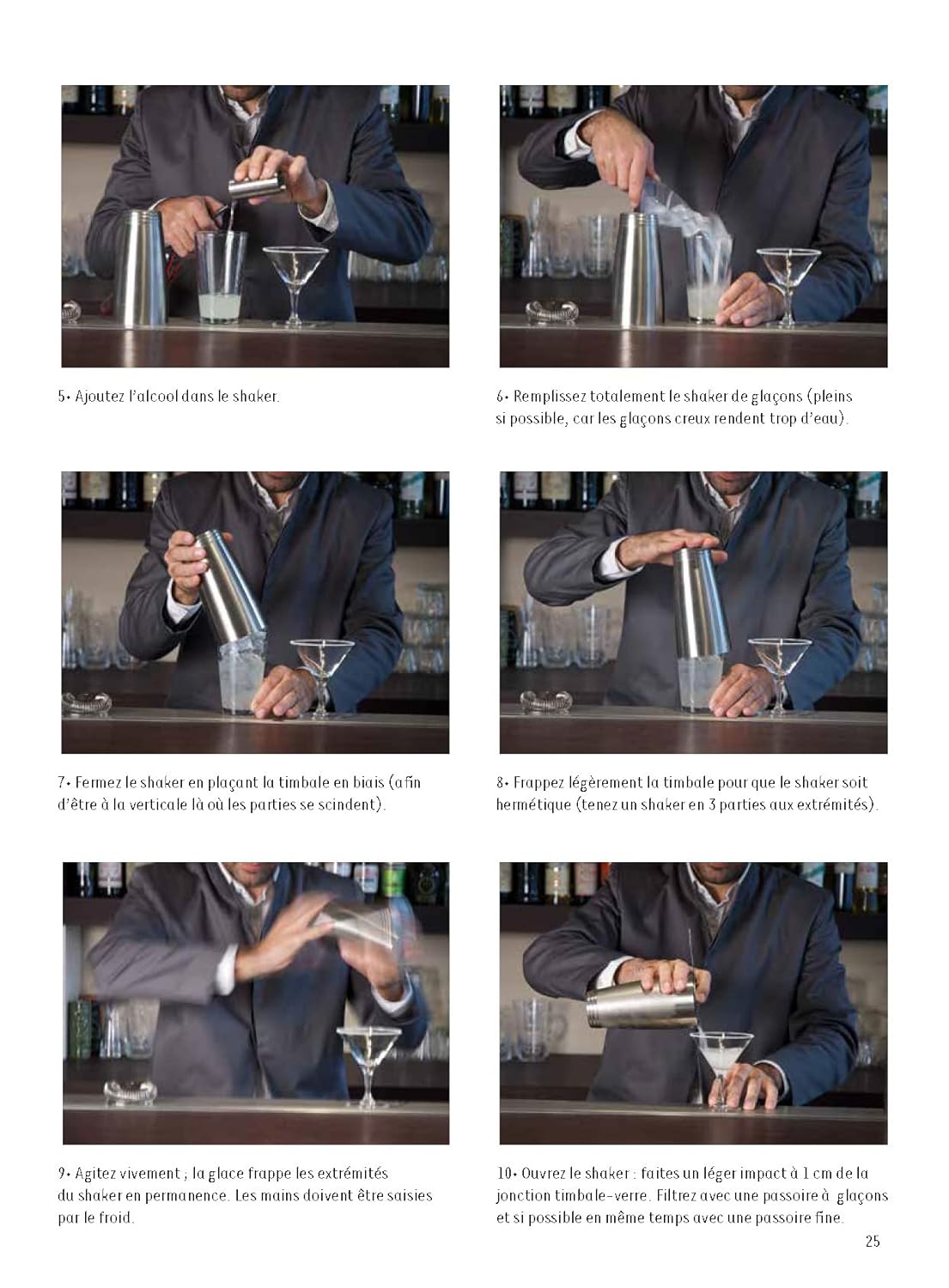 5• Ajoutez l'alcool dans le shaker.

6• Remplissez totalement le shaker de glaçons (pleins si possible, car les glaçons creux rendent trop d'eau).

7• Fermez le shaker en plaçant la timbale en biais (afin d'être à la verticale là où les parties se scindent).

8• Frappez légèrement la timbale pour que le shaker soit hermétique (tenez un shaker en 3 parties aux extrémités).

9• Agitez vivement ; la glace frappe les extrémités du shaker en permanence. Les mains doivent être saisies par le froid.

10• Ouvrez le shaker : faites un léger impact à 1 cm de la jonction timbale-verre. Filtrez avec une passoire à glaçons et si possible en même temps avec une passoire fine.

25