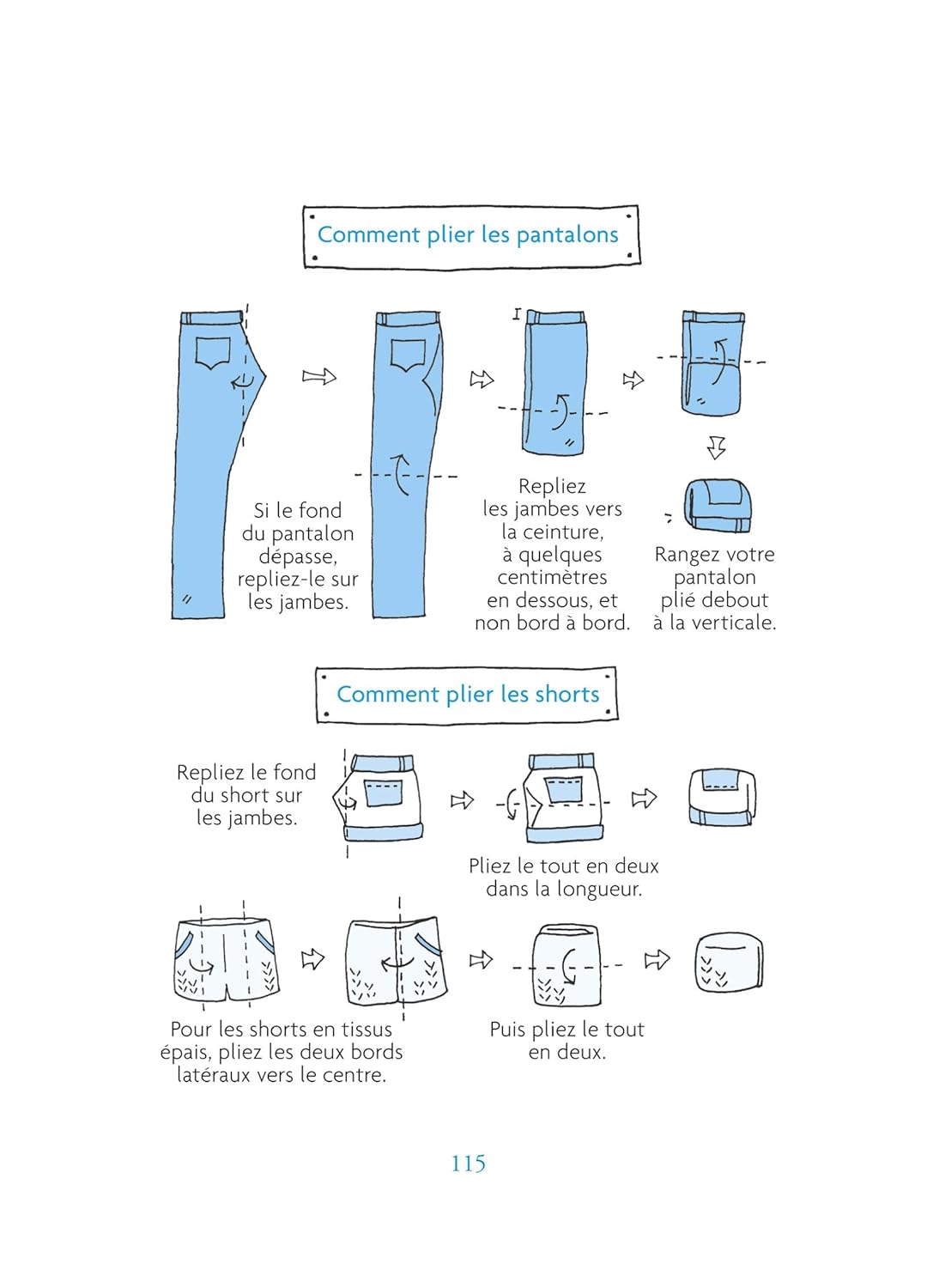 Comment plier les pantalons

Si le fond du pantalon dépasse, repliez-le sur les jambes.

Repliez les jambes vers la ceinture, à quelques centimètres en dessous, et non bord à bord.

Rangez votre pantalon plié debout à la verticale.

Comment plier les shorts

Repliez le fond du short sur les jambes.

Pliez le tout en deux dans la longueur.

Pour les shorts en tissus épais, pliez les deux bords latéraux vers le centre.

Puis pliez le tout en deux.

115