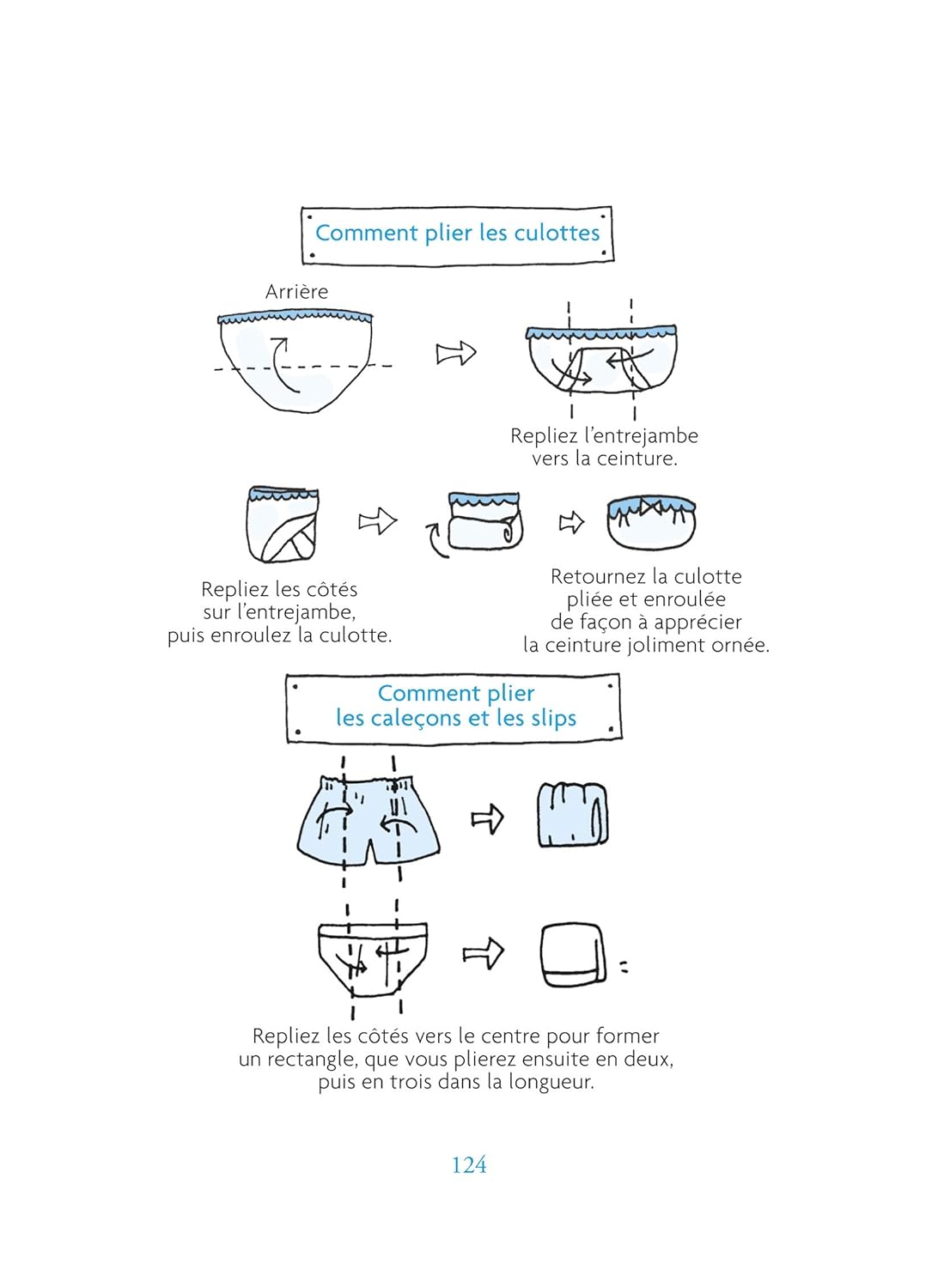 Comment plier les culottes

Arrière

Repliez l'entrejambe vers la ceinture.

Repliez les côtés sur l'entrejambe, puis enroulez la culotte.

Retournez la culotte pliée et enroulée de façon à apprécier la ceinture joliment ornée.

Comment plier les caleçons et les slips

Repliez les côtés vers le centre pour former un rectangle, que vous plierez ensuite en deux, puis en trois dans la longueur.

124