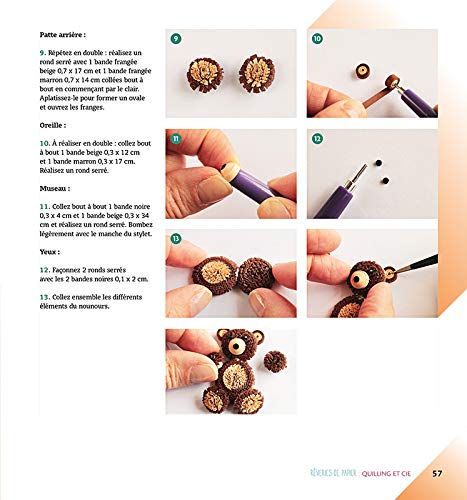 Patte arrière :

9. Répétez en double : réalisez un rond serré avec 1 bande frangée beige 0,7 x 17 cm et 1 bande frangée marron 0,7 x 14 cm collées bout à bout en commençant par le clair. Aplatissez-le pour former un ovale et ouvrez les franges.

Oreille :

10. À réaliser en double : collez bout à bout 1 bande beige 0,3 x 12 cm et 1 bande marron 0,3 x 17 cm. Réalisez un rond serré.

Museau :

11. Collez bout à bout 1 bande noire 0,3 x 4 cm et 1 bande beige 0,3 x 34 cm et réalisez un rond serré. Bombez légèrement avec le manche du stylet.

Yeux :

12. Façonnez 2 ronds serrés avec les 2 bandes noires 0,1 x 2 cm.

13. Collez ensemble les différents éléments du nounours.

9

10

11

12

13

RÊVERIES DE PAPIER : QUILLING ET CIE 57