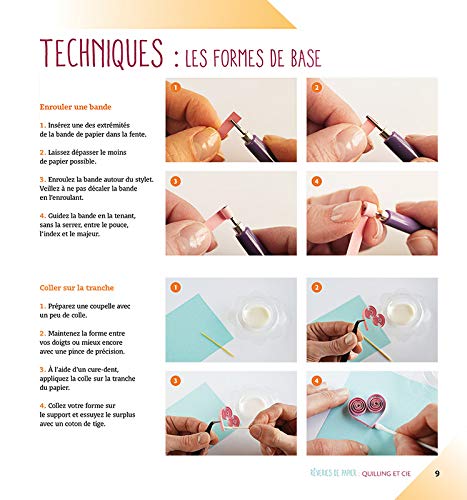 TECHNIQUES : LES FORMES DE BASE

Enrouler une bande

1. Insérez une des extrémités de la bande de papier dans la fente.

2. Laissez dépasser le moins de papier possible.

3. Enroulez la bande autour du stylet. Veillez à ne pas décaler la bande en l'enroulant.

4. Guidez la bande en la tenant, sans la serrer, entre le pouce, l'index et le majeur.

1

2

3

4

Coller sur la tranche

1. Préparez une coupelle avec un peu de colle.

2. Maintenez la forme entre vos doigts ou mieux encore avec une pince de précision.

3. À l'aide d'un cure-dent, appliquez la colle sur la tranche du papier.

4. Collez votre forme sur le support et essuyez le surplus avec un coton de tige.

1

2

3

4

RÊVERIES DE PAPIER : QUILLING ET CIE 9