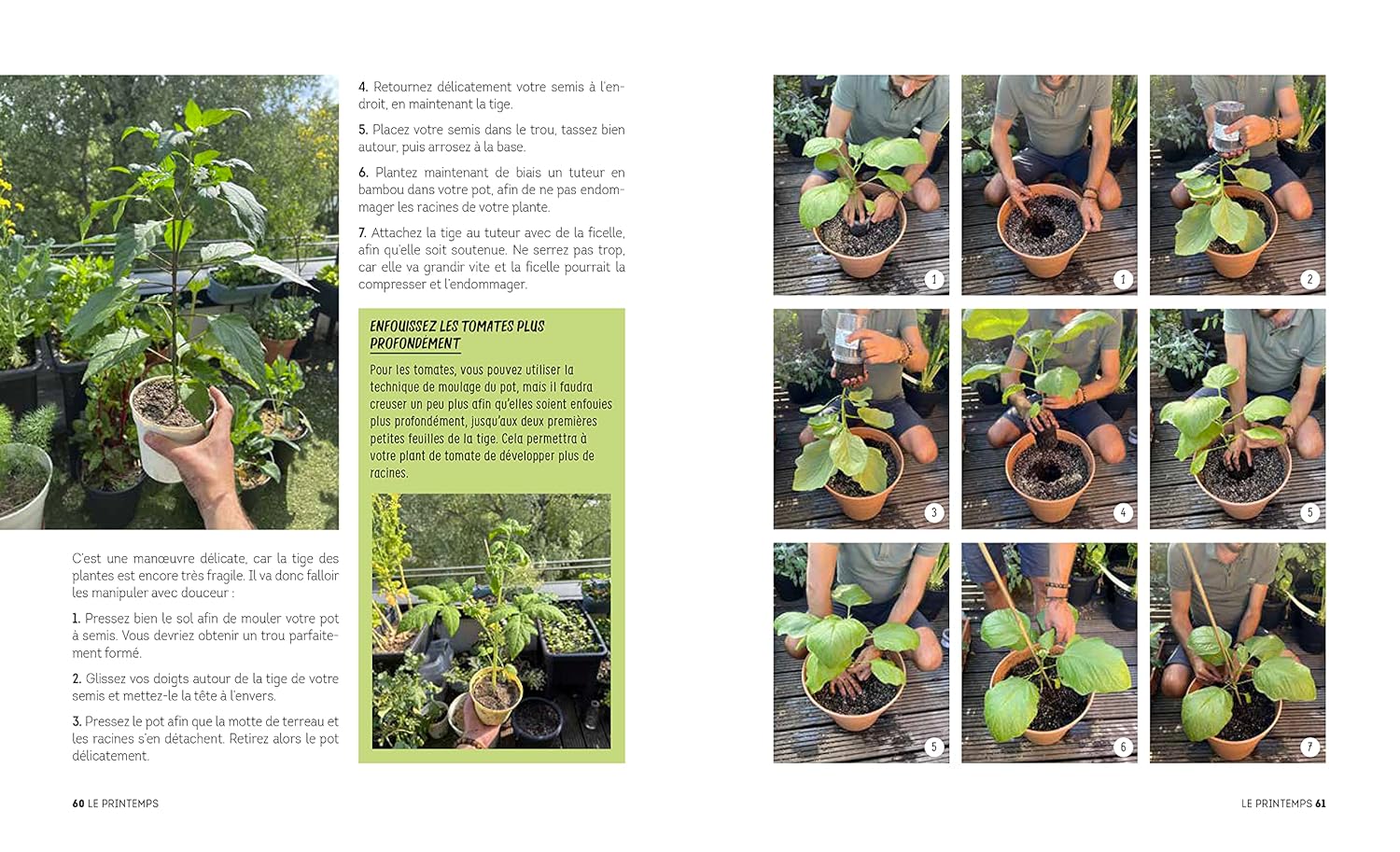 C'est une manœuvre délicate, car la tige des plantes est encore très fragile. Il va donc falloir les manipuler avec douceur :

1. Pressez bien le sol afin de mouler votre pot à semis. Vous devriez obtenir un trou parfaitement formé.

2. Glissez vos doigts autour de la tige de votre semis et mettez-le la tête à l'envers.

3. Pressez le pot afin que la motte de terreau et les racines s'en détachent. Retirez alors le pot délicatement.

4. Retournez délicatement votre semis à l'endroit, en maintenant la tige.

5. Placez votre semis dans le trou, tassez bien autour, puis arrosez à la base.

6. Plantez maintenant de biais un tuteur en bambou dans votre pot, afin de ne pas endommager les racines de votre plante.

7. Attachez la tige au tuteur avec de la ficelle, afin qu'elle soit soutenue. Ne serrez pas trop, car elle va grandir vite et la ficelle pourrait la compresser et l'endommager.

ENFOUISSEZ LES TOMATES PLUS PROFONDÉMENT

Pour les tomates, vous pouvez utiliser la technique de moulage du pot, mais il faudra creuser un peu plus afin qu'elles soient enfouies plus profondément, jusqu'aux deux premières petites feuilles de la tige. Cela permettra à votre plant de tomate de développer plus de racines.

1 1 2
3 4 5
5 6 7

60 LE PRINTEMPS

LE PRINTEMPS 61