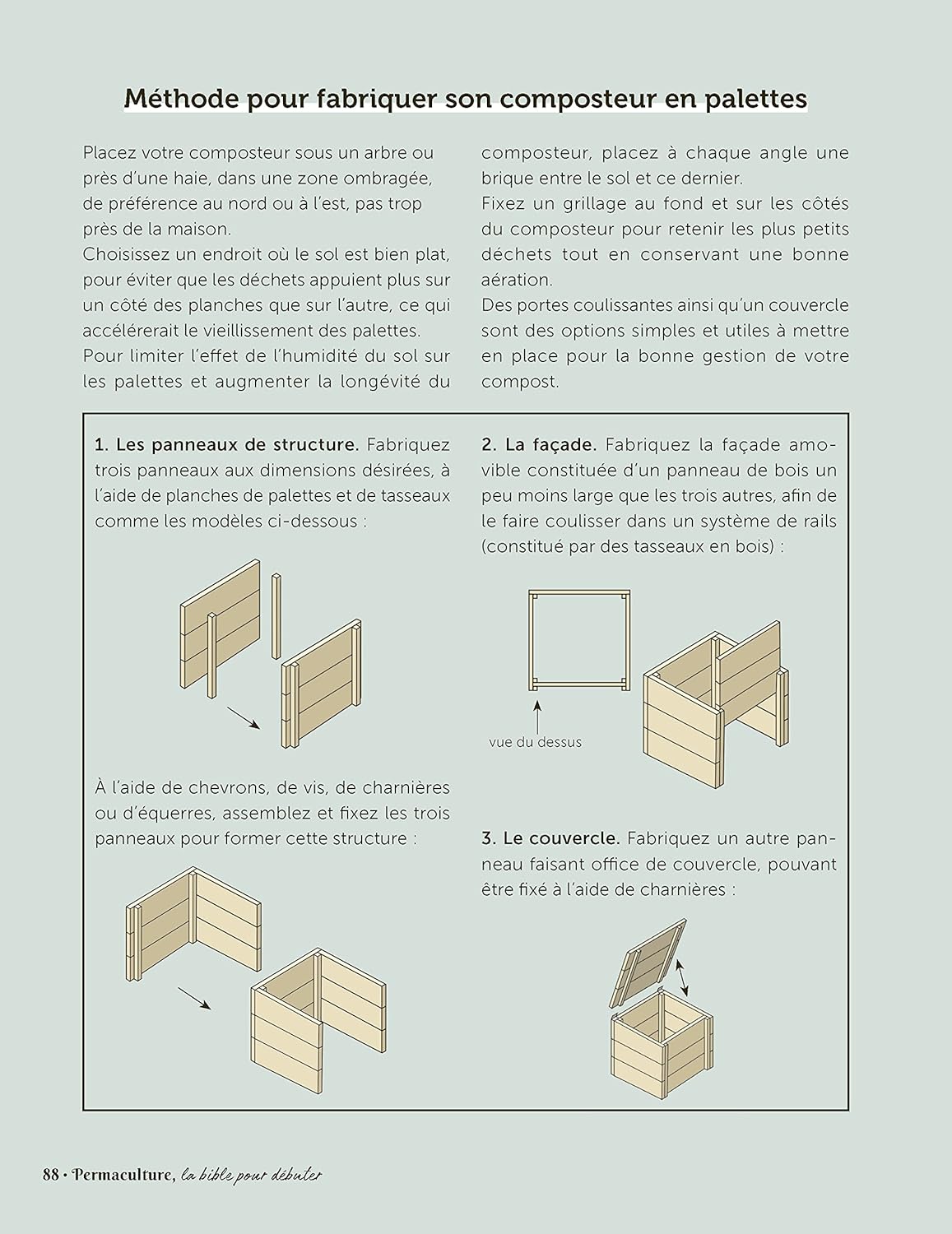 Méthode pour fabriquer son composteur en palettes

Placez votre composteur sous un arbre ou près d'une haie, dans une zone ombragée, de préférence au nord ou à l'est, pas trop près de la maison.
Choisissez un endroit où le sol est bien plat, pour éviter que les déchets appuient plus sur un côté des planches que sur l'autre, ce qui accélérerait le vieillissement des palettes.
Pour limiter l'effet de l'humidité du sol sur les palettes et augmenter la longévité du composteur, placez à chaque angle une brique entre le sol et ce dernier.
Fixez un grillage au fond et sur les côtés du composteur pour retenir les plus petits déchets tout en conservant une bonne aération.
Des portes coulissantes ainsi qu'un couvercle sont des options simples et utiles à mettre en place pour la bonne gestion de votre compost.

1. Les panneaux de structure. Fabriquez trois panneaux aux dimensions désirées, à l'aide de planches de palettes et de tasseaux comme les modèles ci-dessous :

À l'aide de chevrons, de vis, de charnières ou d'équerres, assemblez et fixez les trois panneaux pour former cette structure :

2. La façade. Fabriquez la façade amovible constituée d'un panneau de bois un peu moins large que les trois autres, afin de le faire coulisser dans un système de rails (constitué par des tasseaux en bois) :

vue du dessus

3. Le couvercle. Fabriquez un autre panneau faisant office de couvercle, pouvant être fixé à l'aide de charnières :

88 • Permaculture, la bible pour débuter