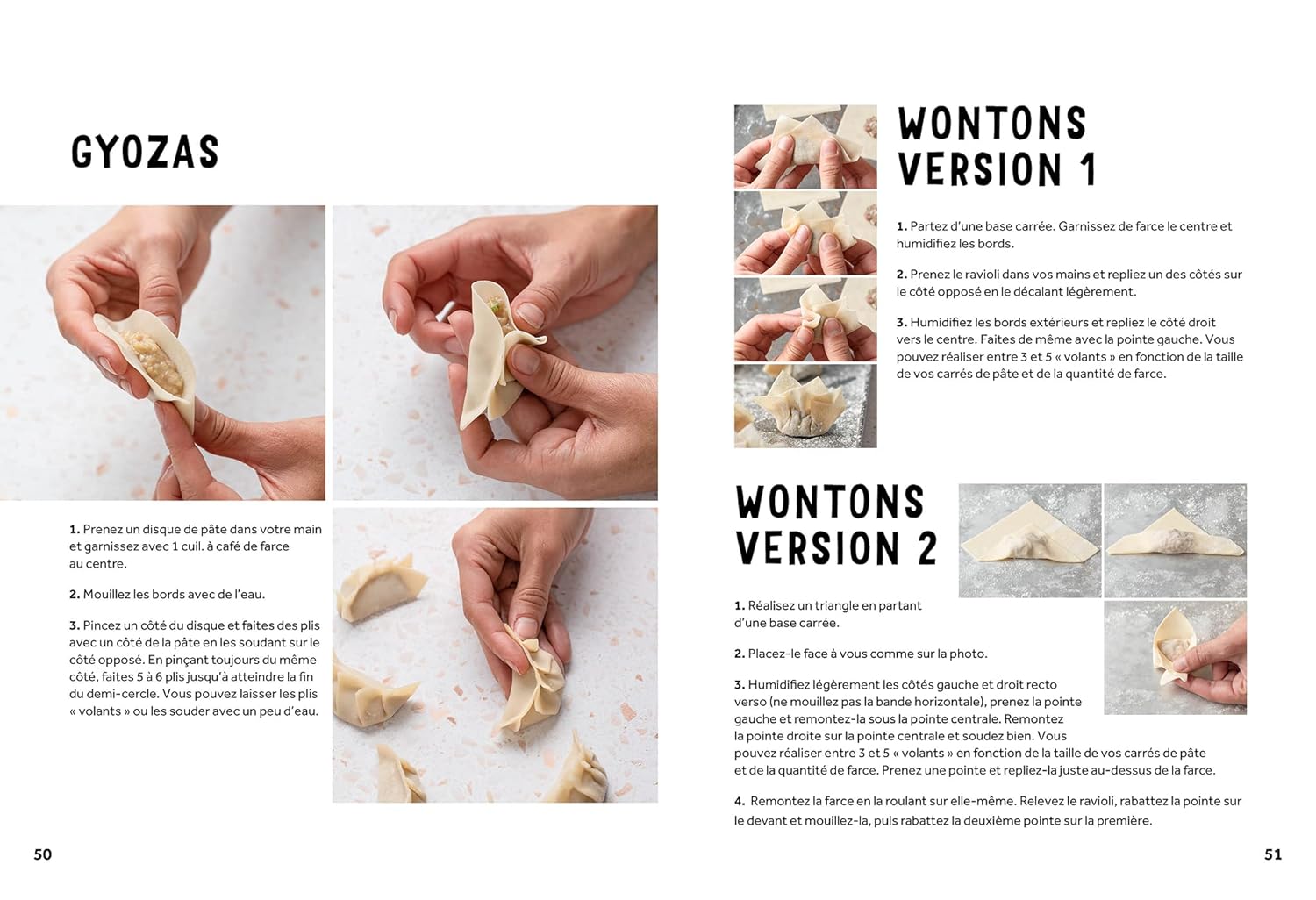 GYOZAS

1. Prenez un disque de pâte dans votre main et garnissez avec 1 cuil. à café de farce au centre.

2. Mouillez les bords avec de l'eau.

3. Pincez un côté du disque et faites des plis avec un côté de la pâte en les soudant sur le côté opposé. En pinçant toujours du même côté, faites 5 à 6 plis jusqu'à atteindre la fin du demi-cercle. Vous pouvez laisser les plis « volants » ou les souder avec un peu d'eau.

50

WONTONS VERSION 1

1. Partez d'une base carrée. Garnissez de farce le centre et humidifiez les bords.

2. Prenez le ravioli dans vos mains et repliez un des côtés sur le côté opposé en le décalant légèrement.

3. Humidifiez les bords extérieurs et repliez le côté droit vers le centre. Faites de même avec la pointe gauche. Vous pouvez réaliser entre 3 et 5 « volants » en fonction de la taille de vos carrés de pâte et de la quantité de farce.

WONTONS VERSION 2

1. Réalisez un triangle en partant d'une base carrée.

2. Placez-le face à vous comme sur la photo.

3. Humidifiez légèrement les côtés gauche et droit recto verso (ne mouillez pas la bande horizontale), prenez la pointe gauche et remontez-la sous la pointe centrale. Remontez la pointe droite sur la pointe centrale et soudez bien. Vous pouvez réaliser entre 3 et 5 « volants » en fonction de la taille de vos carrés de pâte et de la quantité de farce. Prenez une pointe et repliez-la juste au-dessus de la farce.

4. Remontez la farce en la roulant sur elle-même. Relevez le ravioli, rabattez la pointe sur le devant et mouillez-la, puis rabattez la deuxième pointe sur la première.

51