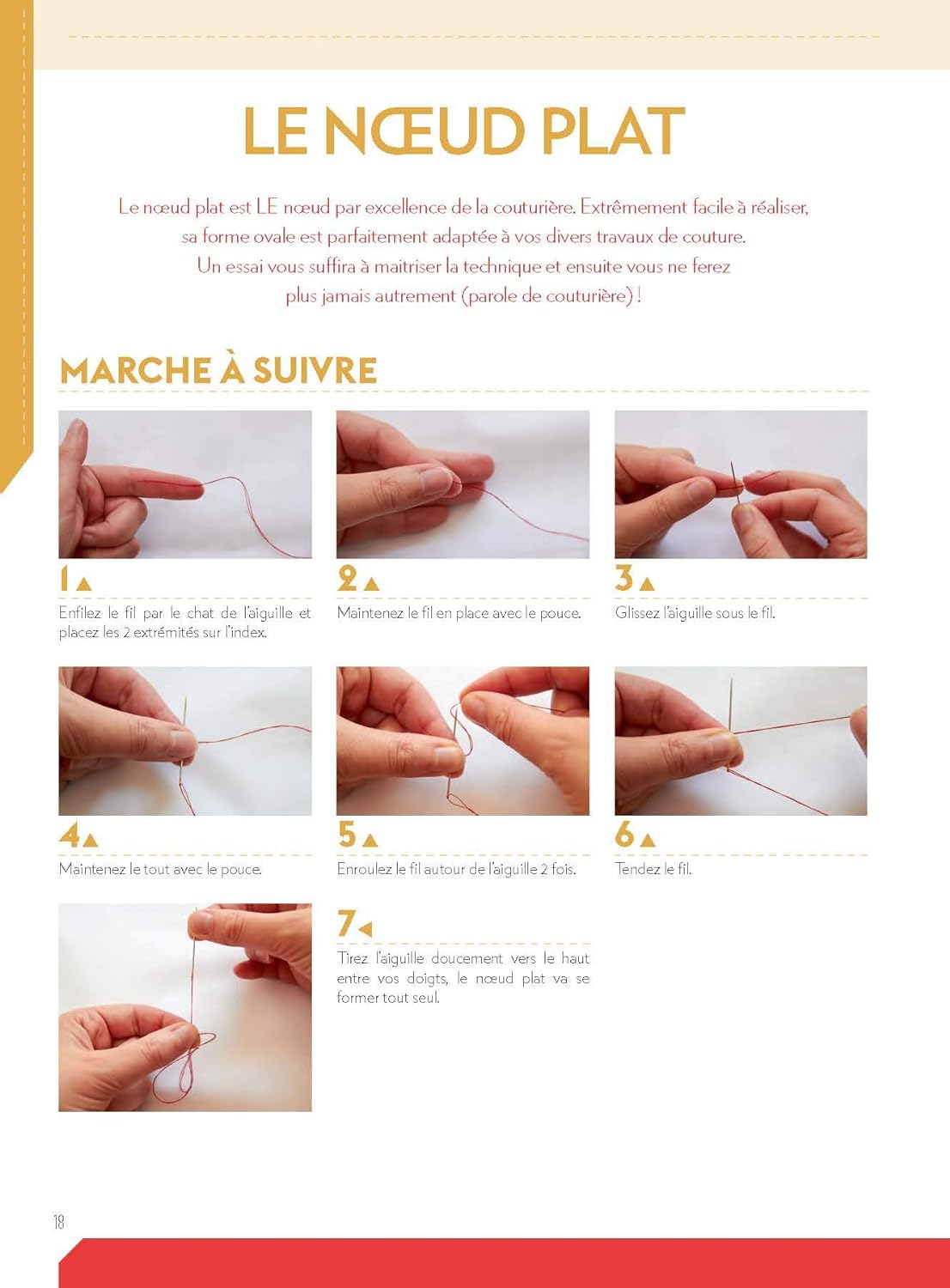 LE NŒUD PLAT

Le nœud plat est LE nœud par excellence de la couturière. Extrêmement facile à réaliser, sa forme ovale est parfaitement adaptée à vos divers travaux de couture. Un essai vous suffira à maitriser la technique et ensuite vous ne ferez plus jamais autrement (parole de couturière) !

MARCHE À SUIVRE

1
Enfilez le fil par le chat de l'aiguille et placez les 2 extrémités sur l'index.

2
Maintenez le fil en place avec le pouce.

3
Glissez l'aiguille sous le fil.

4
Maintenez le tout avec le pouce.

5
Enroulez le fil autour de l'aiguille 2 fois.

6
Tendez le fil.

7
Tirez l'aiguille doucement vers le haut entre vos doigts, le nœud plat va se former tout seul.

18