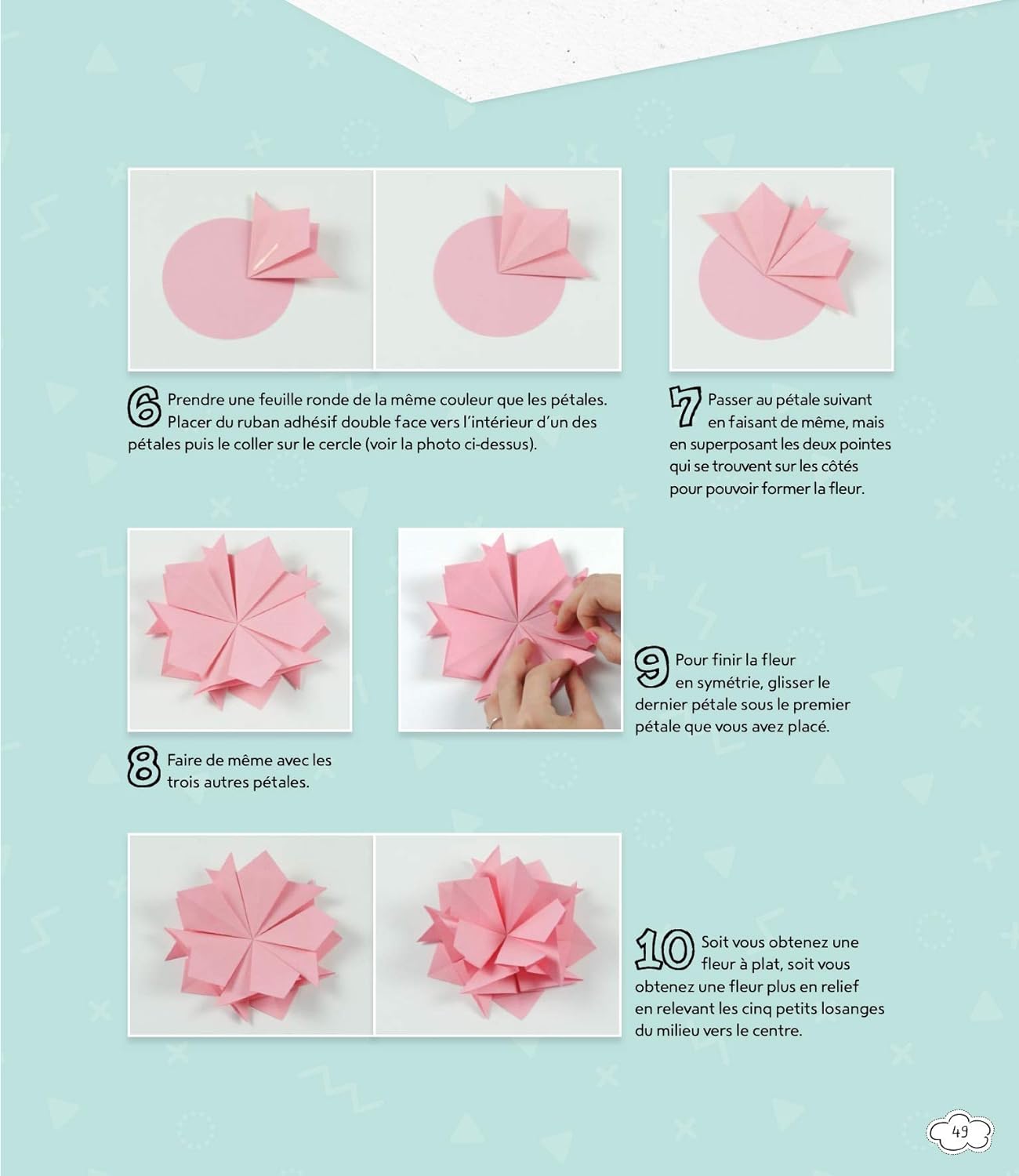 6 Prendre une feuille ronde de la même couleur que les pétales. Placer du ruban adhésif double face vers l'intérieur d'un des pétales puis le coller sur le cercle (voir la photo ci-dessus).

7 Passer au pétale suivant en faisant de même, mais en superposant les deux pointes qui se trouvent sur les côtés pour pouvoir former la fleur.

8 Faire de même avec les trois autres pétales.

9 Pour finir la fleur en symétrie, glisser le dernier pétale sous le premier pétale que vous avez placé.

10 Soit vous obtenez une fleur à plat, soit vous obtenez une fleur plus en relief en relevant les cinq petits losanges du milieu vers le centre.

49