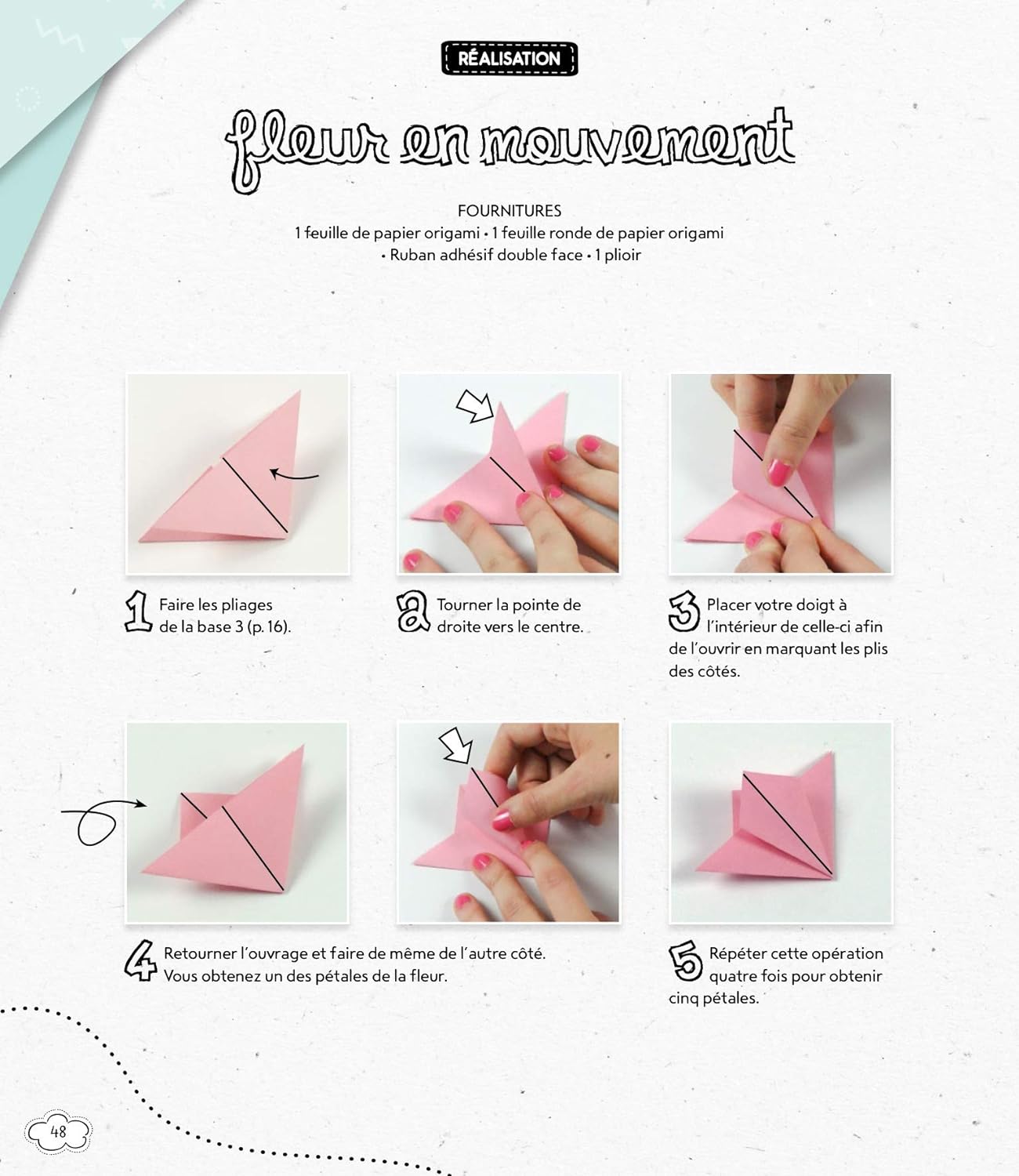 RÉALISATION

fleur en mouvement

FOURNITURES
1 feuille de papier origami • 1 feuille ronde de papier origami • Ruban adhésif double face • 1 plioir

1 Faire les pliages de la base 3 (p. 16).

2 Tourner la pointe de droite vers le centre.

3 Placer votre doigt à l'intérieur de celle-ci afin de l'ouvrir en marquant les plis des côtés.

4 Retourner l'ouvrage et faire de même de l'autre côté. Vous obtenez un des pétales de la fleur.

5 Répéter cette opération quatre fois pour obtenir cinq pétales.

48