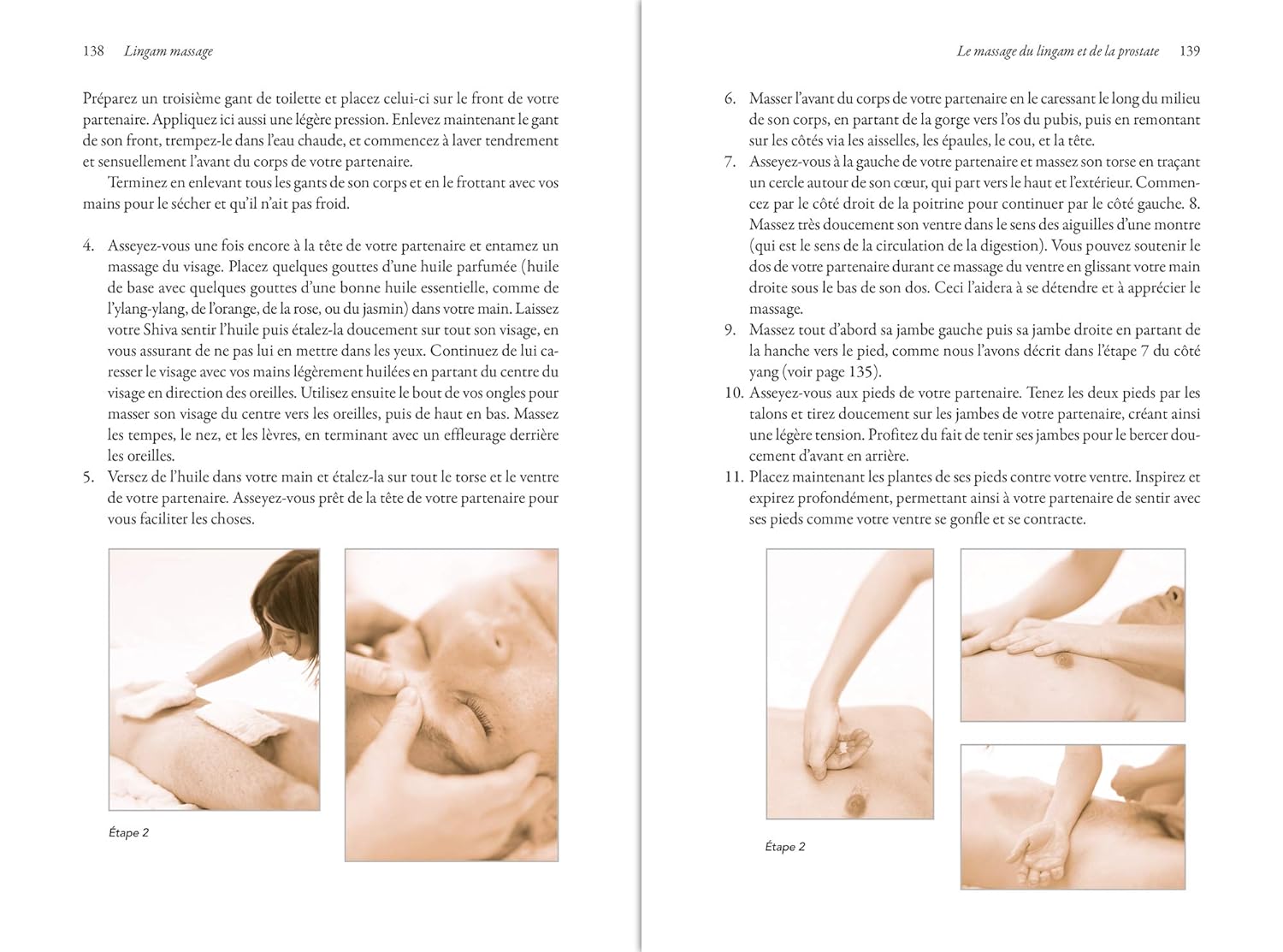 138 Lingam massage

Préparez un troisième gant de toilette et placez celui-ci sur le front de votre partenaire. Appliquez ici aussi une légère pression. Enlevez maintenant le gant de son front, trempez-le dans l'eau chaude, et commencez à laver tendrement et sensuellement l'avant du corps de votre partenaire.

Terminez en enlevant tous les gants de son corps et en le frottant avec vos mains pour le sécher et qu'il n'ait pas froid.

4. Asseyez-vous une fois encore à la tête de votre partenaire et entamez un massage du visage. Placez quelques gouttes d'une huile parfumée (huile de base avec quelques gouttes d'une bonne huile essentielle, comme de l'ylang-ylang, de l'orange, de la rose, ou du jasmin) dans votre main. Laissez votre Shiva sentir l'huile puis étalez-la doucement sur tout son visage, en vous assurant de ne pas lui en mettre dans les yeux. Continuez de lui caresser le visage avec vos mains légèrement huilées en partant du centre du visage en direction des oreilles. Utilisez ensuite le bout de vos ongles pour masser son visage du centre vers les oreilles, puis de haut en bas. Massez les tempes, le nez, et les lèvres, en terminant avec un effleurage derrière les oreilles.
5. Versez de l'huile dans votre main et étalez-la sur tout le torse et le ventre de votre partenaire. Asseyez-vous prêt de la tête de votre partenaire pour vous faciliter les choses.

Étape 2

Le massage du lingam et de la prostate 139

6. Masser l'avant du corps de votre partenaire en le caressant le long du milieu de son corps, en partant de la gorge vers l'os du pubis, puis en remontant sur les côtés via les aisselles, les épaules, le cou, et la tête.
7. Asseyez-vous à la gauche de votre partenaire et massez son torse en traçant un cercle autour de son cœur, qui part vers le haut et l'extérieur. Commencez par le côté droit de la poitrine pour continuer par le côté gauche. 8. Massez très doucement son ventre dans le sens des aiguilles d'une montre (qui est le sens de la circulation de la digestion). Vous pouvez soutenir le dos de votre partenaire durant ce massage du ventre en glissant votre main droite sous le bas de son dos. Ceci l'aidera à se détendre et à apprécier le massage.
9. Massez tout d'abord sa jambe gauche puis sa jambe droite en partant de la hanche vers le pied, comme nous l'avons décrit dans l'étape 7 du côté yang (voir page 135).
10. Asseyez-vous aux pieds de votre partenaire. Tenez les deux pieds par les talons et tirez doucement sur les jambes de votre partenaire, créant ainsi une légère tension. Profitez du fait de tenir ses jambes pour le bercer doucement d'avant en arrière.
11. Placez maintenant les plantes de ses pieds contre votre ventre. Inspirez et expirez profondément, permettant ainsi à votre partenaire de sentir avec ses pieds comme votre ventre se gonfle et se contracte.

Étape 2