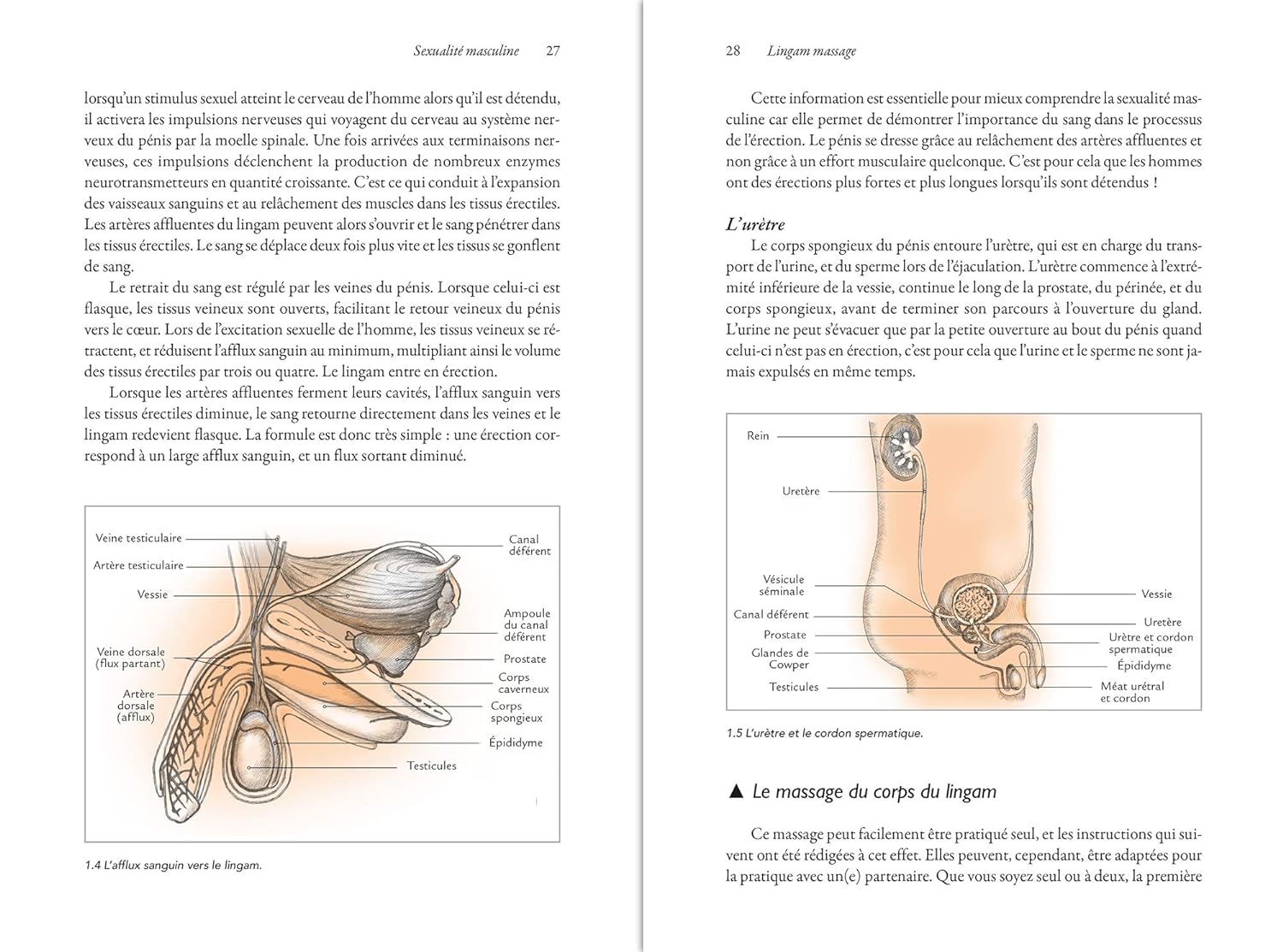 Sexualité masculine 27

lorsqu'un stimulus sexuel atteint le cerveau de l'homme alors qu'il est détendu, il activera les impulsions nerveuses qui voyagent du cerveau au système nerveux du pénis par la moelle spinale. Une fois arrivées aux terminaisons nerveuses, ces impulsions déclenchent la production de nombreux enzymes neurotransmetteurs en quantité croissante. C'est ce qui conduit à l'expansion des vaisseaux sanguins et au relâchement des muscles dans les tissus érectiles. Les artères affluentes du lingam peuvent alors s'ouvrir et le sang pénétrer dans les tissus érectiles. Le sang se déplace deux fois plus vite et les tissus se gonflent de sang.

Le retrait du sang est régulé par les veines du pénis. Lorsque celui-ci est flasque, les tissus veineux sont ouverts, facilitant le retour veineux du pénis vers le cœur. Lors de l'excitation sexuelle de l'homme, les tissus veineux se rétractent, et réduisent l'afflux sanguin au minimum, multipliant ainsi le volume des tissus érectiles par trois ou quatre. Le lingam entre en érection.

Lorsque les artères affluentes ferment leurs cavités, l'afflux sanguin vers les tissus érectiles diminue, le sang retourne directement dans les veines et le lingam redevient flasque. La formule est donc très simple : une érection correspond à un large afflux sanguin, et un flux sortant diminué.

Veine testiculaire
Artère testiculaire
Vessie
Veine dorsale (flux partant)
Artère dorsale (afflux)
Canal déférent
Ampoule du canal déférent
Prostate
Corps caverneux
Corps spongieux
Épididyme
Testicules

1.4 L'afflux sanguin vers le lingam.

28 Lingam massage

Cette information est essentielle pour mieux comprendre la sexualité masculine car elle permet de démontrer l'importance du sang dans le processus de l'érection. Le pénis se dresse grâce au relâchement des artères affluentes et non grâce à un effort musculaire quelconque. C'est pour cela que les hommes ont des érections plus fortes et plus longues lorsqu'ils sont détendus !

L'urètre
Le corps spongieux du pénis entoure l'urètre, qui est en charge du transport de l'urine, et du sperme lors de l'éjaculation. L'urètre commence à l'extrémité inférieure de la vessie, continue le long de la prostate, du périnée, et du corps spongieux, avant de terminer son parcours à l'ouverture du gland. L'urine ne peut s'évacuer que par la petite ouverture au bout du pénis quand celui-ci n'est pas en érection, c'est pour cela que l'urine et le sperme ne sont jamais expulsés en même temps.

Rein
Uretère
Vésicule séminale
Canal déférent
Prostate
Glandes de Cowper
Testicules
Vessie
Uretère
Urètre et cordon spermatique
Épididyme
Méat urétral et cordon

1.5 L'urètre et le cordon spermatique.

▲ Le massage du corps du lingam

Ce massage peut facilement être pratiqué seul, et les instructions qui suivent ont été rédigées à cet effet. Elles peuvent, cependant, être adaptées pour la pratique avec un(e) partenaire. Que vous soyez seul ou à deux, la première