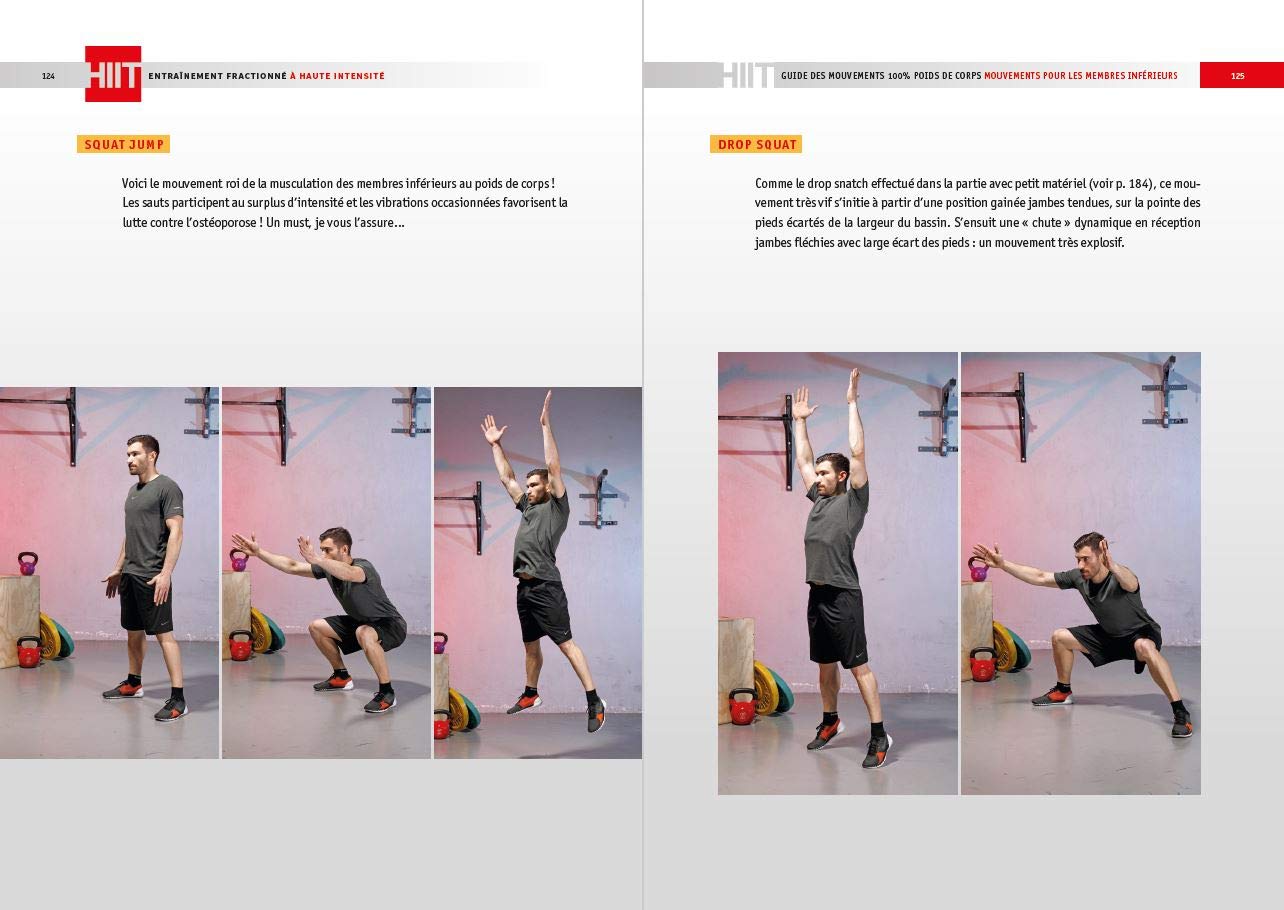 124 HIIT ENTRAÎNEMENT FRACTIONNÉ À HAUTE INTENSITÉ

SQUAT JUMP

Voici le mouvement roi de la musculation des membres inférieurs au poids de corps ! Les sauts participent au surplus d'intensité et les vibrations occasionnées favorisent la lutte contre l'ostéoporose ! Un must, je vous l'assure...

HIIT GUIDE DES MOUVEMENTS 100% POIDS DE CORPS MOUVEMENTS POUR LES MEMBRES INFÉRIEURS 125

DROP SQUAT

Comme le drop snatch effectué dans la partie avec petit matériel (voir p. 184), ce mouvement très vif s'initie à partir d'une position gainée jambes tendues, sur la pointe des pieds écartés de la largeur du bassin. S'ensuit une « chute » dynamique en réception jambes fléchies avec large écart des pieds : un mouvement très explosif.