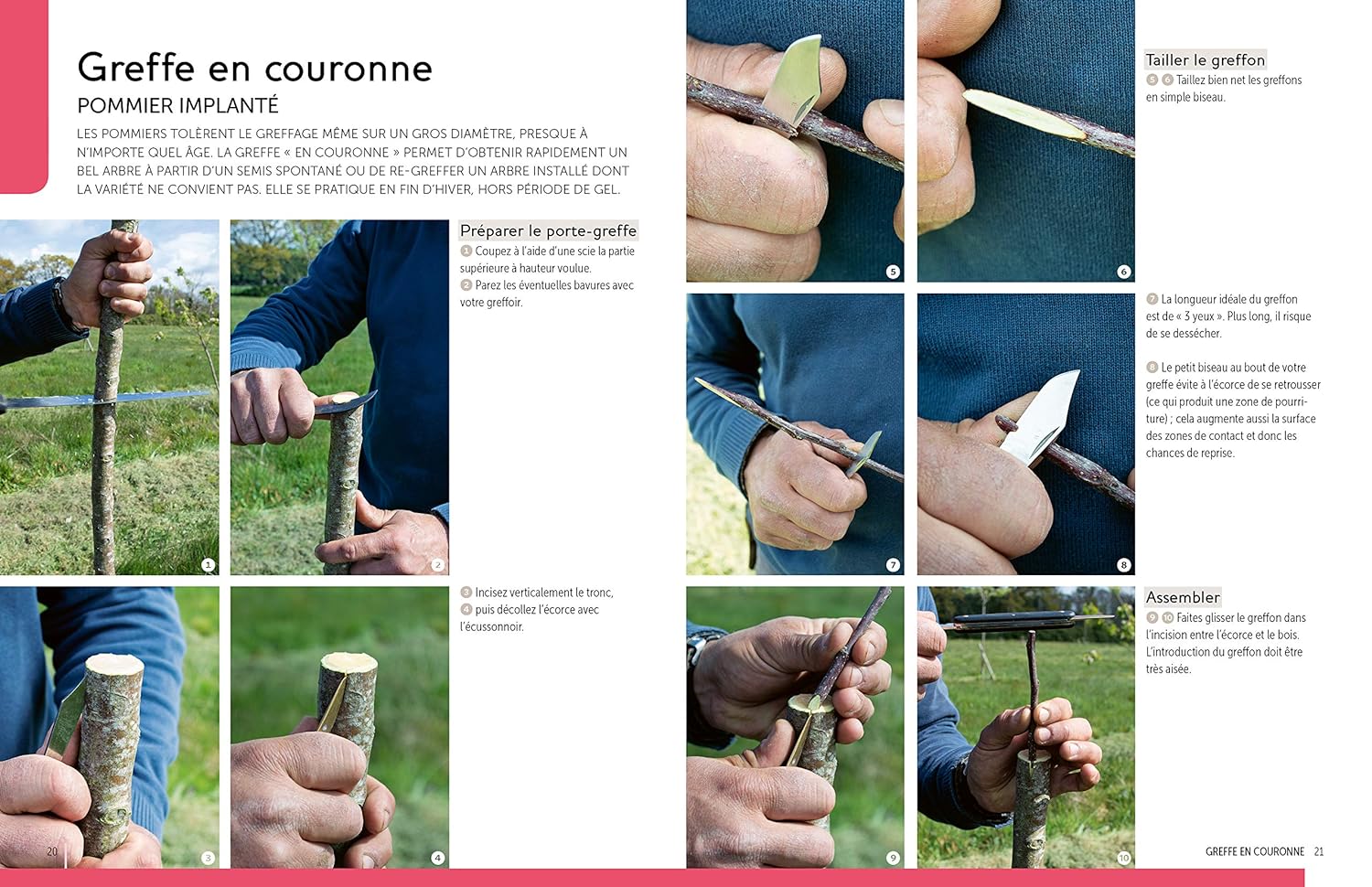 Greffe en couronne
POMMIER IMPLANTÉ

LES POMMIERS TOLÈRENT LE GREFFAGE MÊME SUR UN GROS DIAMÈTRE, PRESQUE À N'IMPORTE QUEL ÂGE. LA GREFFE « EN COURONNE » PERMET D'OBTENIR RAPIDEMENT UN BEL ARBRE À PARTIR D'UN SEMIS SPONTANÉ OU DE RE-GREFFER UN ARBRE INSTALLÉ DONT LA VARIÉTÉ NE CONVIENT PAS. ELLE SE PRATIQUE EN FIN D'HIVER, HORS PÉRIODE DE GEL.

1

2

Préparer le porte-greffe
1 Coupez à l'aide d'une scie la partie supérieure à hauteur voulue.
2 Parez les éventuelles bavures avec votre greffoir.

3

4

3 Incisez verticalement le tronc,
4 puis décollez l'écorce avec l'écussonnoir.

20

5

6

Tailler le greffon
5 6 Taillez bien net les greffons en simple biseau.

7

8

7 La longueur idéale du greffon est de « 3 yeux ». Plus long, il risque de se dessécher.

8 Le petit biseau au bout de votre greffe évite à l'écorce de se retrousser (ce qui produit une zone de pourriture) ; cela augmente aussi la surface des zones de contact et donc les chances de reprise.

9

10

Assembler
9 10 Faites glisser le greffon dans l'incision entre l'écorce et le bois. L'introduction du greffon doit être très aisée.

GREFFE EN COURONNE 21