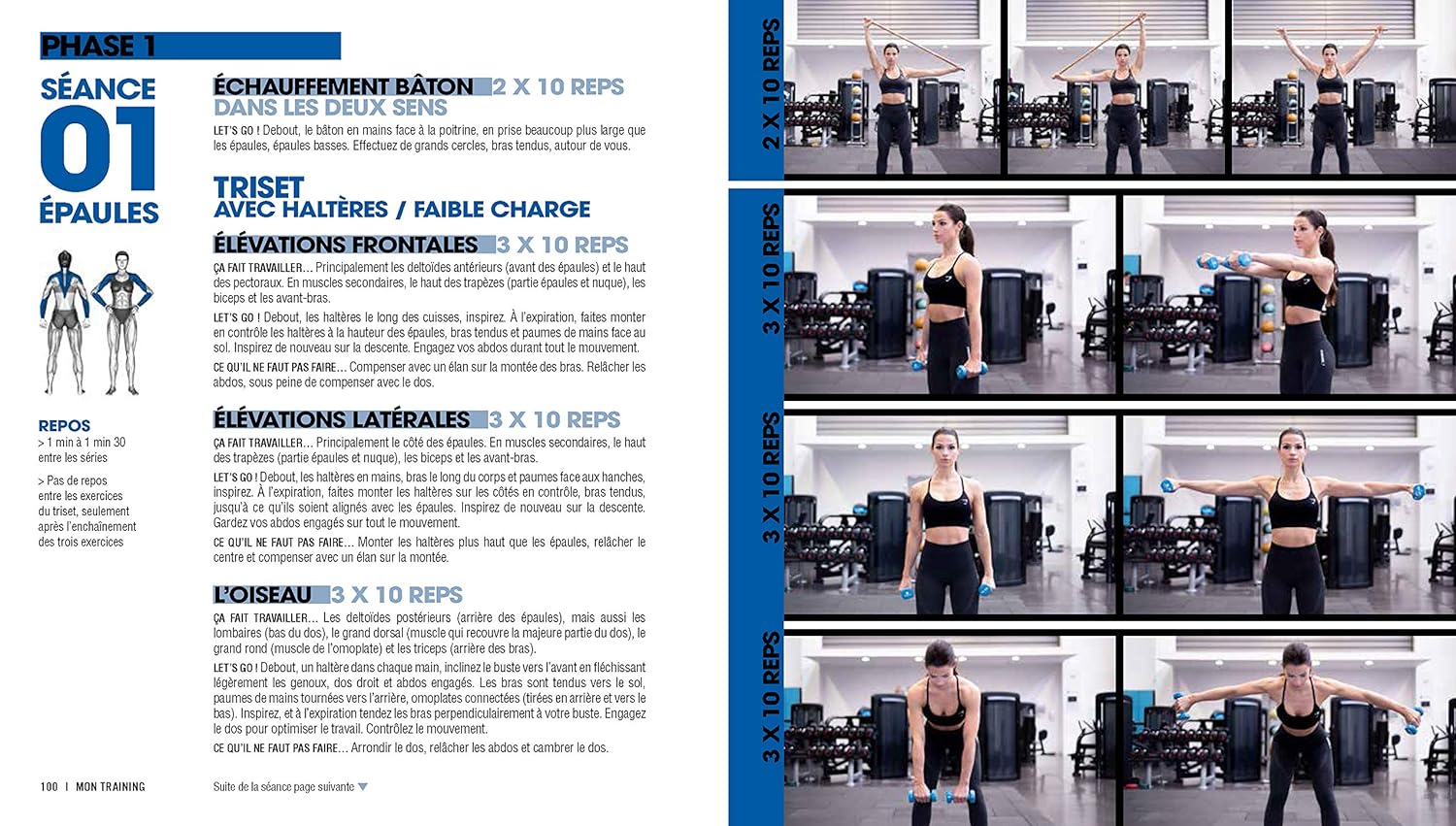 PHASE 1

SÉANCE
01
ÉPAULES

REPOS
> 1 min à 1 min 30 entre les séries
> Pas de repos entre les exercices du triset, seulement après l'enchaînement des trois exercices

ÉCHAUFFEMENT BÂTON 2 X 10 REPS DANS LES DEUX SENS

LET'S GO ! Debout, le bâton en mains face à la poitrine, en prise beaucoup plus large que les épaules, épaules basses. Effectuez de grands cercles, bras tendus, autour de vous.

TRISET
AVEC HALTÈRES / FAIBLE CHARGE

ÉLÉVATIONS FRONTALES 3 X 10 REPS

ÇA FAIT TRAVAILLER… Principalement les deltoïdes antérieurs (avant des épaules) et le haut des pectoraux. En muscles secondaires, le haut des trapèzes (partie épaules et nuque), les biceps et les avant-bras.

LET'S GO ! Debout, les haltères le long des cuisses, inspirez. À l'expiration, faites monter en contrôle les haltères à la hauteur des épaules, bras tendus et paumes de mains face au sol. Inspirez de nouveau sur la descente. Engagez vos abdos durant tout le mouvement.

CE QU'IL NE FAUT PAS FAIRE… Compenser avec un élan sur la montée des bras. Relâcher les abdos, sous peine de compenser avec le dos.

ÉLÉVATIONS LATÉRALES 3 X 10 REPS

ÇA FAIT TRAVAILLER… Principalement le côté des épaules. En muscles secondaires, le haut des trapèzes (partie épaules et nuque), les biceps et les avant-bras.

LET'S GO ! Debout, les haltères en mains, bras le long du corps et paumes face aux hanches, inspirez. À l'expiration, faites monter les haltères sur les côtés en contrôle, bras tendus, jusqu'à ce qu'ils soient alignés avec les épaules. Inspirez de nouveau sur la descente. Gardez vos abdos engagés sur tout le mouvement.

CE QU'IL NE FAUT PAS FAIRE… Monter les haltères plus haut que les épaules, relâcher le centre et compenser avec un élan sur la montée.

L'OISEAU 3 X 10 REPS

ÇA FAIT TRAVAILLER… Les deltoïdes postérieurs (arrière des épaules), mais aussi les lombaires (bas du dos), le grand dorsal (muscle qui recouvre la majeure partie du dos), le grand rond (muscle de l'omoplate) et les triceps (arrière des bras).

LET'S GO ! Debout, un haltère dans chaque main, inclinez le buste vers l'avant en fléchissant légèrement les genoux, dos droit et abdos engagés. Les bras sont tendus vers le sol, paumes de mains tournées vers l'arrière, omoplates connectées (tirées en arrière et vers le bas). Inspirez, et à l'expiration tendez les bras perpendiculairement à votre buste. Engagez le dos pour optimiser le travail. Contrôlez le mouvement.

CE QU'IL NE FAUT PAS FAIRE… Arrondir le dos, relâcher les abdos et cambrer le dos.

100 | MON TRAINING

Suite de la séance page suivante

2 X 10 REPS

3 X 10 REPS

3 X 10 REPS

3 X 10 REPS