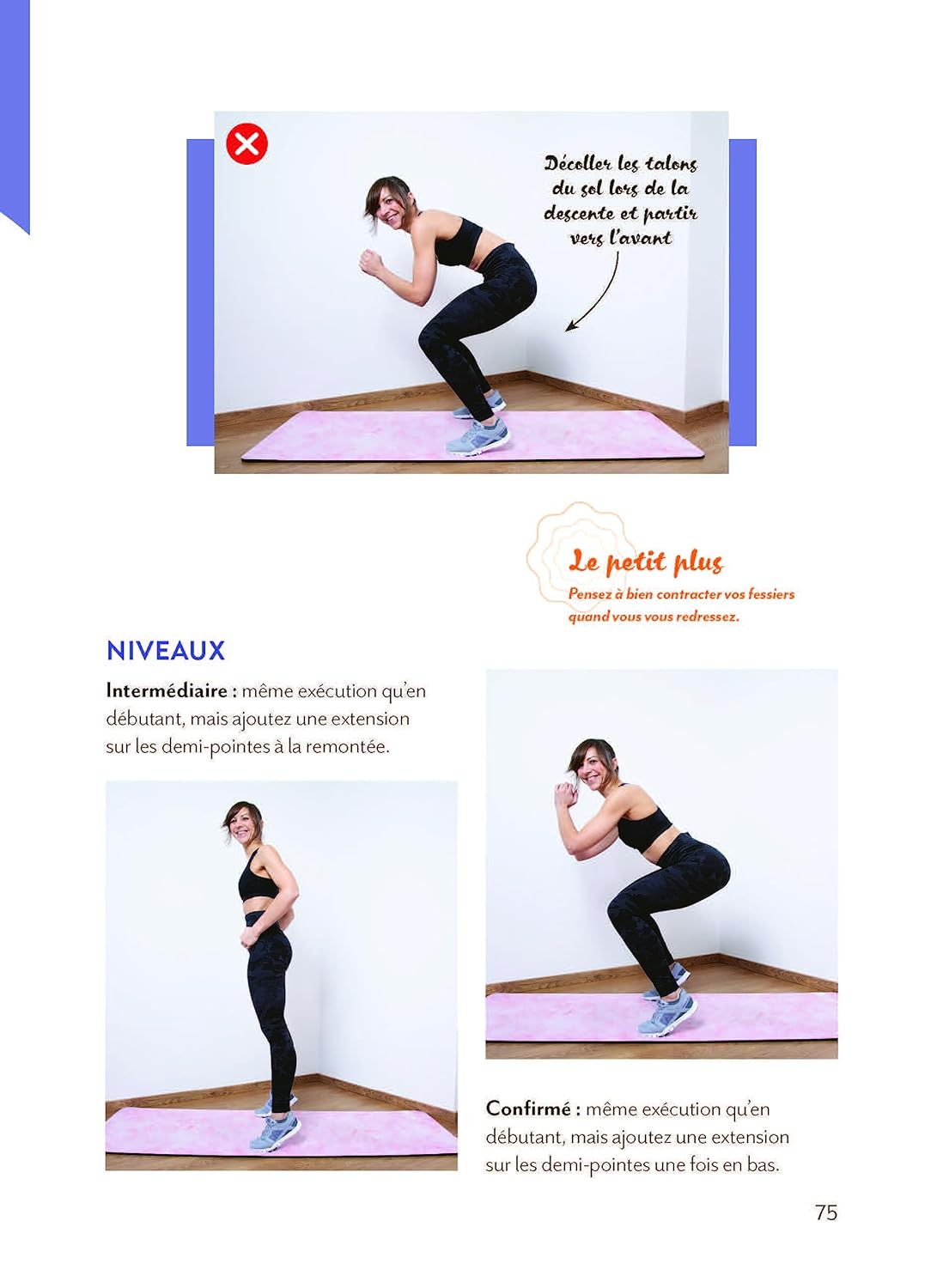 Décoller les talons du sol lors de la descente et partir vers l'avant

Le petit plus
Pensez à bien contracter vos fessiers quand vous vous redressez.

NIVEAUX

Intermédiaire : même exécution qu'en débutant, mais ajoutez une extension sur les demi-pointes à la remontée.

Confirmé : même exécution qu'en débutant, mais ajoutez une extension sur les demi-pointes une fois en bas.

75