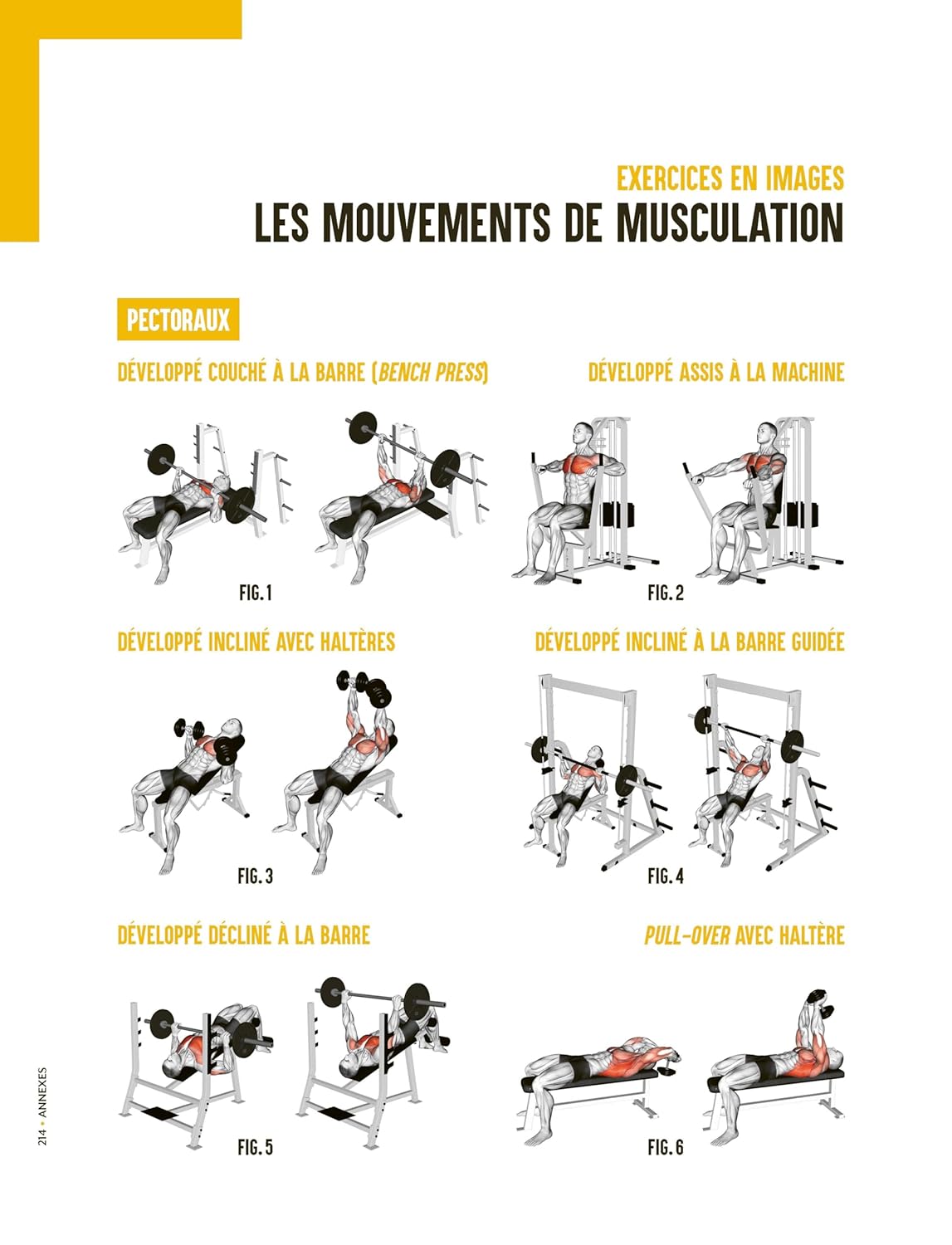 EXERCICES EN IMAGES
LES MOUVEMENTS DE MUSCULATION

PECTORAUX

DÉVELOPPÉ COUCHÉ À LA BARRE (BENCH PRESS)

FIG. 1

DÉVELOPPÉ ASSIS À LA MACHINE

FIG. 2

DÉVELOPPÉ INCLINÉ AVEC HALTÈRES

FIG. 3

DÉVELOPPÉ INCLINÉ À LA BARRE GUIDÉE

FIG. 4

DÉVELOPPÉ DÉCLINÉ À LA BARRE

FIG. 5

PULL-OVER AVEC HALTÈRE

FIG. 6

214 • ANNEXES