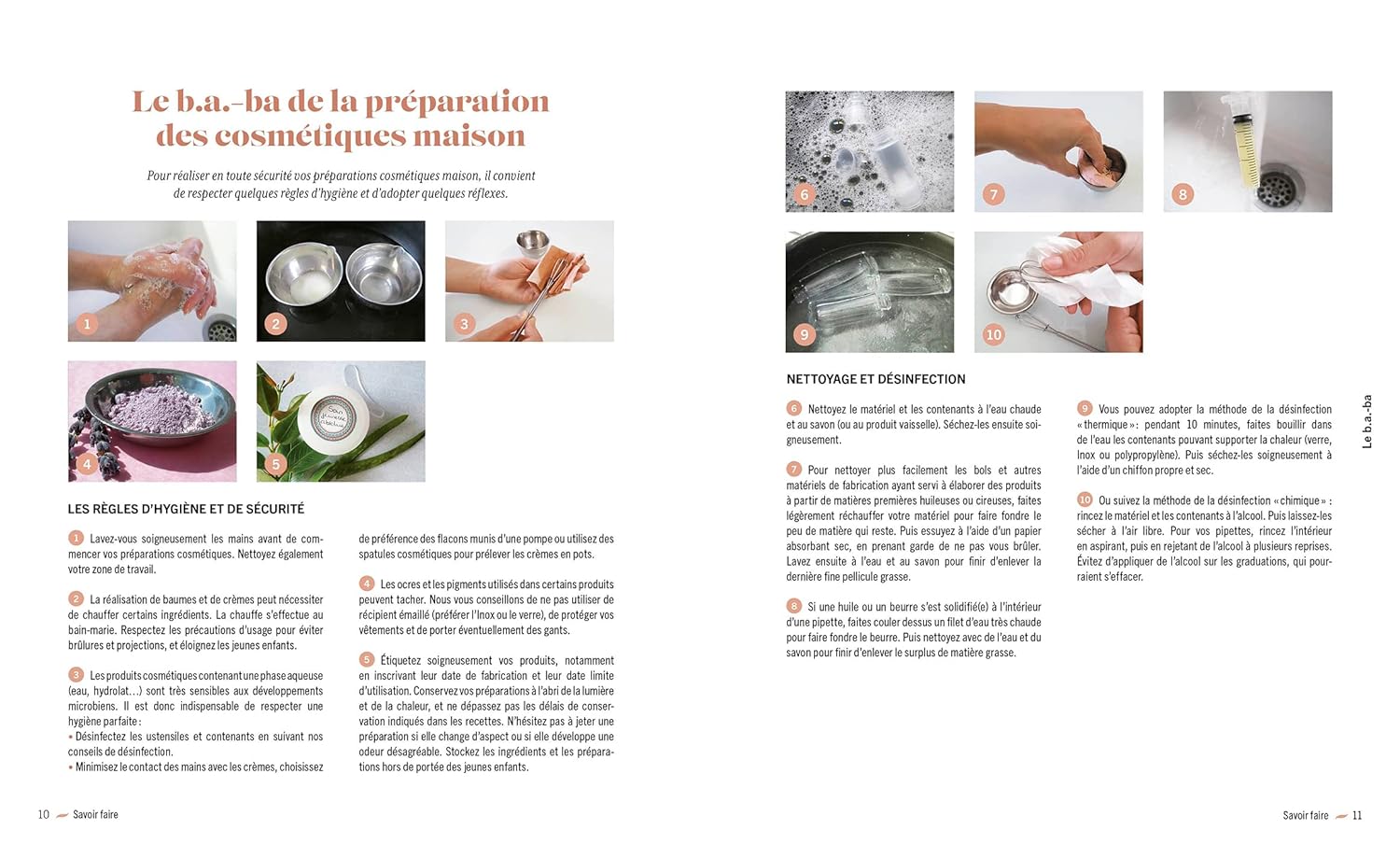 Le b.a.-ba de la préparation des cosmétiques maison

Pour réaliser en toute sécurité vos préparations cosmétiques maison, il convient de respecter quelques règles d'hygiène et d'adopter quelques réflexes.

1

2

3

4

5

LES RÈGLES D'HYGIÈNE ET DE SÉCURITÉ

1 Lavez-vous soigneusement les mains avant de commencer vos préparations cosmétiques. Nettoyez également votre zone de travail.

2 La réalisation de baumes et de crèmes peut nécessiter de chauffer certains ingrédients. La chauffe s'effectue au bain-marie. Respectez les précautions d'usage pour éviter brûlures et projections, et éloignez les jeunes enfants.

3 Les produits cosmétiques contenant une phase aqueuse (eau, hydrolat…) sont très sensibles aux développements microbiens. Il est donc indispensable de respecter une hygiène parfaite :
• Désinfectez les ustensiles et contenants en suivant nos conseils de désinfection.
• Minimisez le contact des mains avec les crèmes, choisissez de préférence des flacons munis d'une pompe ou utilisez des spatules cosmétiques pour prélever les crèmes en pots.

4 Les ocres et les pigments utilisés dans certains produits peuvent tacher. Nous vous conseillons de ne pas utiliser de récipient émaillé (préférer l'Inox ou le verre), de protéger vos vêtements et de porter éventuellement des gants.

5 Étiquetez soigneusement vos produits, notamment en inscrivant leur date de fabrication et leur date limite d'utilisation. Conservez vos préparations à l'abri de la lumière et de la chaleur, et ne dépassez pas les délais de conservation indiqués dans les recettes. N'hésitez pas à jeter une préparation si elle change d'aspect ou si elle développe une odeur désagréable. Stockez les ingrédients et les préparations hors de portée des jeunes enfants.

10 Savoir faire

6

7

8

9

10

NETTOYAGE ET DÉSINFECTION

6 Nettoyez le matériel et les contenants à l'eau chaude et au savon (ou au produit vaisselle). Séchez-les ensuite soigneusement.

7 Pour nettoyer plus facilement les bols et autres matériels de fabrication ayant servi à élaborer des produits à partir de matières premières huileuses ou cireuses, faites légèrement réchauffer votre matériel pour faire fondre le peu de matière qui reste. Puis essuyez à l'aide d'un papier absorbant sec, en prenant garde de ne pas vous brûler. Lavez ensuite à l'eau et au savon pour finir d'enlever la dernière fine pellicule grasse.

8 Si une huile ou un beurre s'est solidifié(e) à l'intérieur d'une pipette, faites couler dessus un filet d'eau très chaude pour faire fondre le beurre. Puis nettoyez avec de l'eau et du savon pour finir d'enlever le surplus de matière grasse.

9 Vous pouvez adopter la méthode de la désinfection « thermique » : pendant 10 minutes, faites bouillir dans de l'eau les contenants pouvant supporter la chaleur (verre, Inox ou polypropylène). Puis séchez-les soigneusement à l'aide d'un chiffon propre et sec.

10 Ou suivez la méthode de la désinfection « chimique » : rincez le matériel et les contenants à l'alcool. Puis laissez-les sécher à l'air libre. Pour vos pipettes, rincez l'intérieur en aspirant, puis en rejetant de l'alcool à plusieurs reprises. Évitez d'appliquer de l'alcool sur les graduations, qui pourraient s'effacer.

Le b.a.-ba

Savoir faire 11