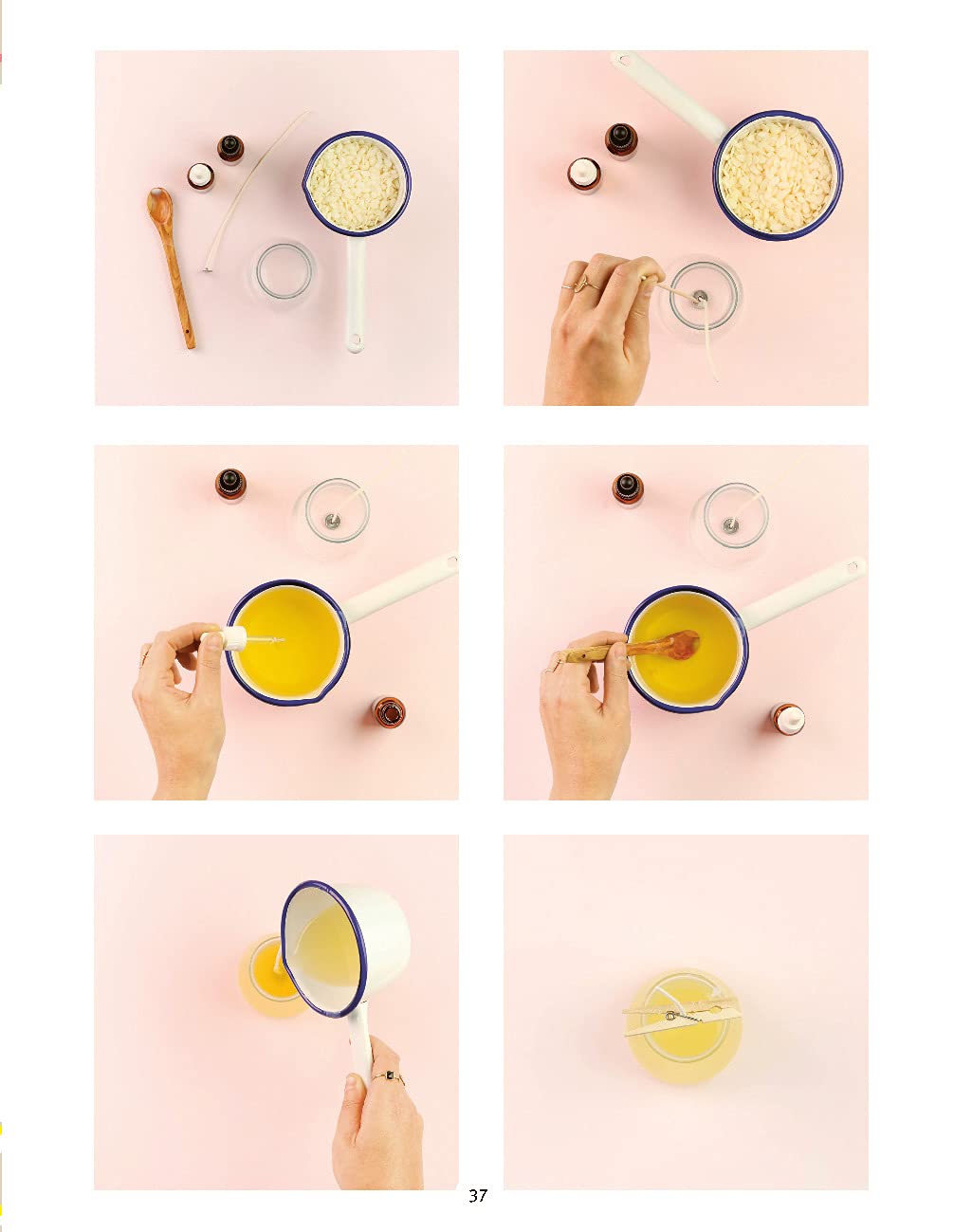 37