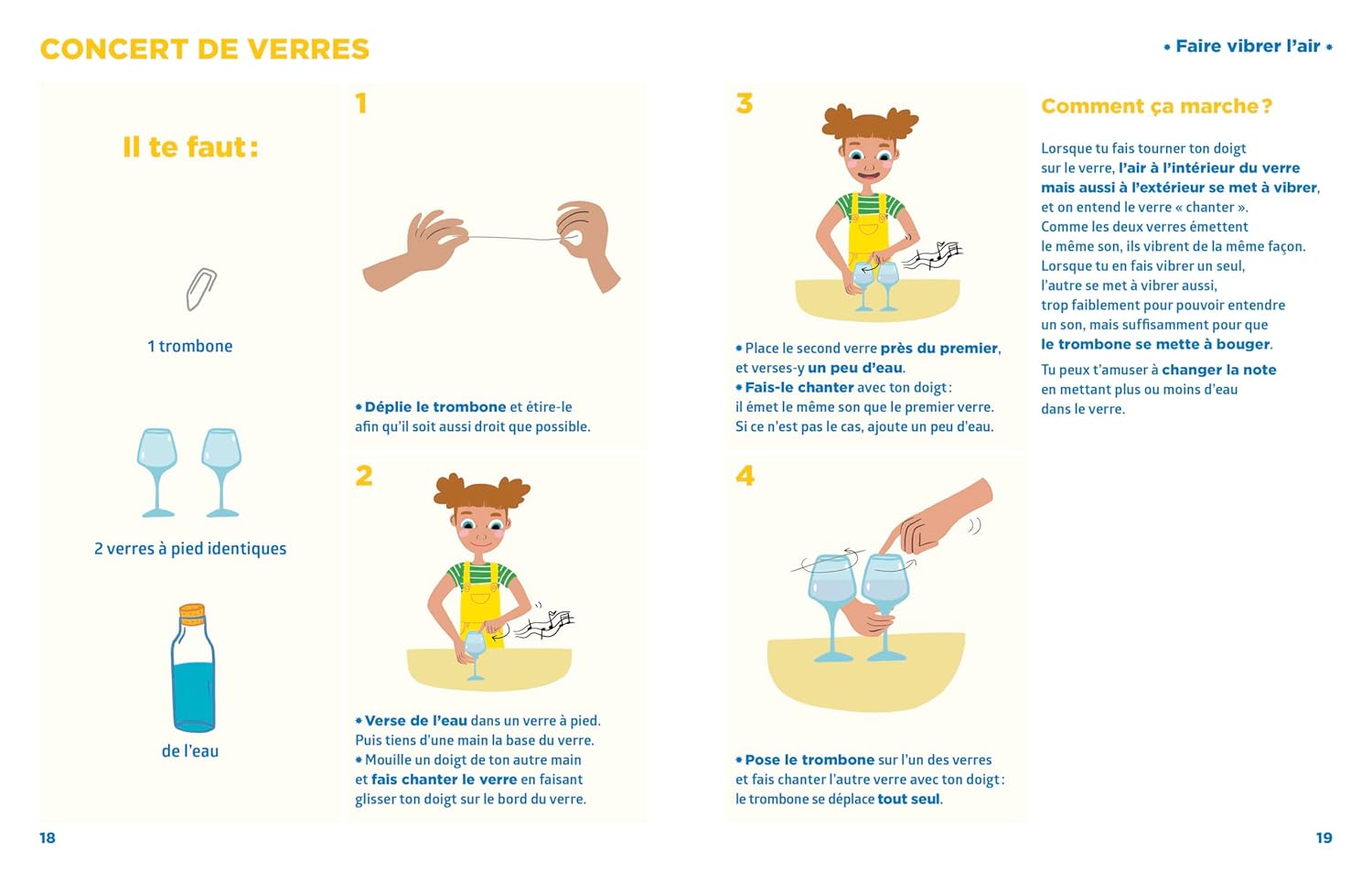 CONCERT DE VERRES

Il te faut :

1 trombone

2 verres à pied identiques

de l'eau

1

* Déplie le trombone et étire-le afin qu'il soit aussi droit que possible.

2

* Verse de l'eau dans un verre à pied. Puis tiens d'une main la base du verre.
* Mouille un doigt de ton autre main et fais chanter le verre en faisant glisser ton doigt sur le bord du verre.

18

* Faire vibrer l'air *

3

* Place le second verre près du premier, et verses-y un peu d'eau.
* Fais-le chanter avec ton doigt : il émet le même son que le premier verre. Si ce n'est pas le cas, ajoute un peu d'eau.

4

* Pose le trombone sur l'un des verres et fais chanter l'autre verre avec ton doigt : le trombone se déplace tout seul.

Comment ça marche ?

Lorsque tu fais tourner ton doigt sur le verre, l'air à l'intérieur du verre mais aussi à l'extérieur se met à vibrer, et on entend le verre « chanter ». Comme les deux verres émettent le même son, ils vibrent de la même façon. Lorsque tu en fais vibrer un seul, l'autre se met à vibrer aussi, trop faiblement pour pouvoir entendre un son, mais suffisamment pour que le trombone se mette à bouger.

Tu peux t'amuser à changer la note en mettant plus ou moins d'eau dans le verre.

19