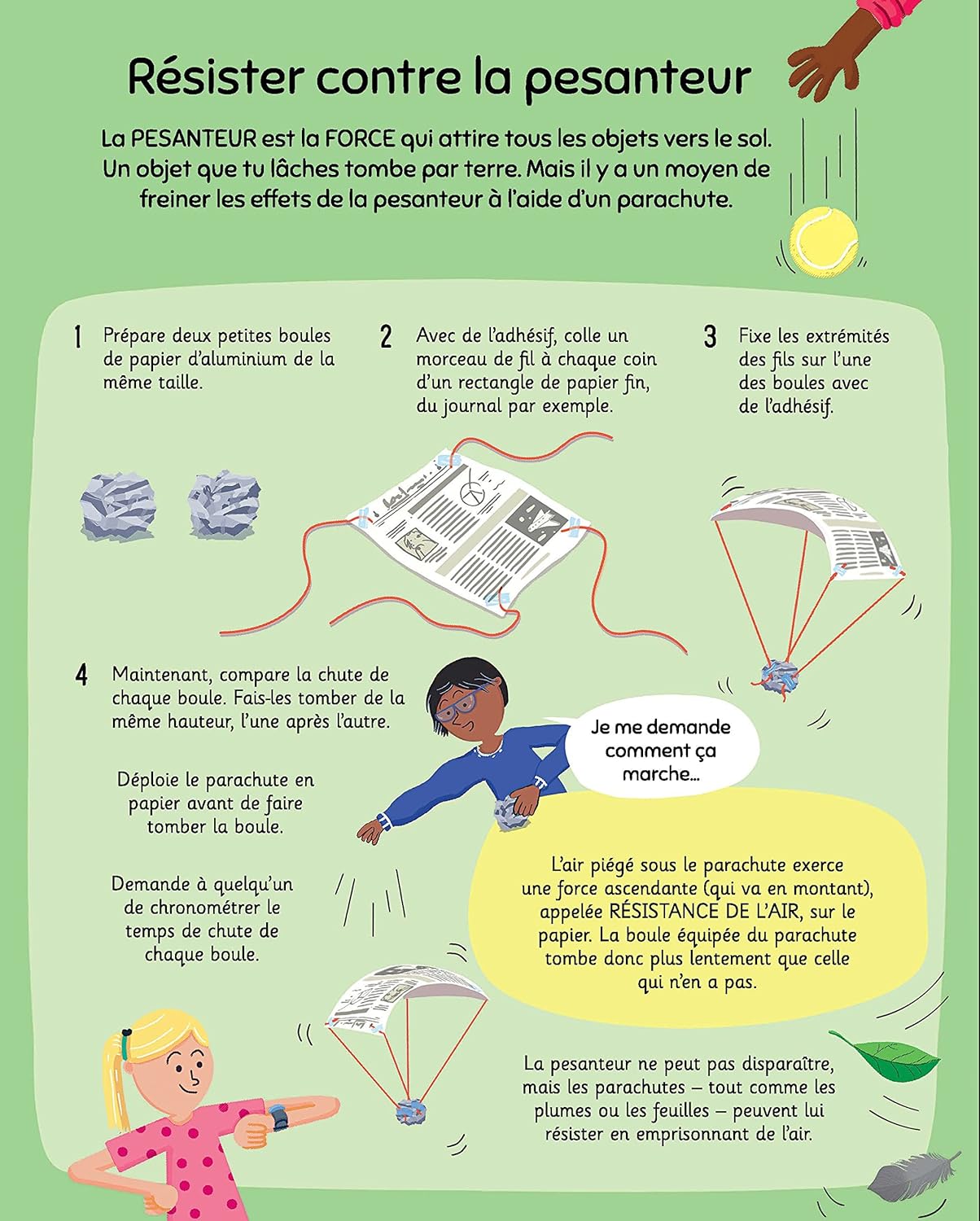 Résister contre la pesanteur

La PESANTEUR est la FORCE qui attire tous les objets vers le sol. Un objet que tu lâches tombe par terre. Mais il y a un moyen de freiner les effets de la pesanteur à l'aide d'un parachute.

1 Prépare deux petites boules de papier d'aluminium de la même taille.

2 Avec de l'adhésif, colle un morceau de fil à chaque coin d'un rectangle de papier fin, du journal par exemple.

3 Fixe les extrémités des fils sur l'une des boules avec de l'adhésif.

4 Maintenant, compare la chute de chaque boule. Fais-les tomber de la même hauteur, l'une après l'autre.

Déploie le parachute en papier avant de faire tomber la boule.

Demande à quelqu'un de chronométrer le temps de chute de chaque boule.

Je me demande comment ça marche...

L'air piégé sous le parachute exerce une force ascendante (qui va en montant), appelée RÉSISTANCE DE L'AIR, sur le papier. La boule équipée du parachute tombe donc plus lentement que celle qui n'en a pas.

La pesanteur ne peut pas disparaître, mais les parachutes – tout comme les plumes ou les feuilles – peuvent lui résister en emprisonnant de l'air.