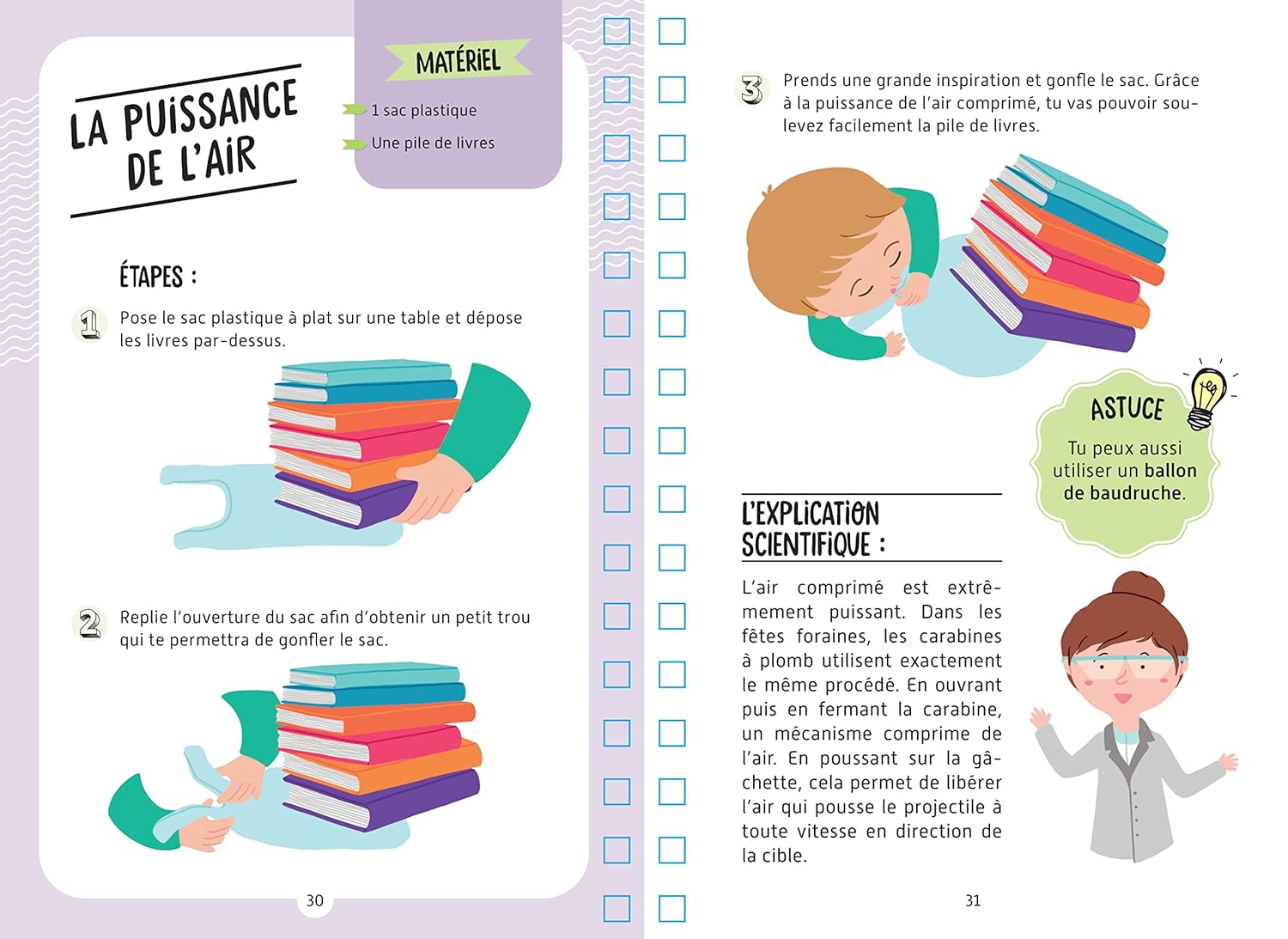 LA PUISSANCE DE L'AIR

MATÉRIEL

1 sac plastique

Une pile de livres

ÉTAPES :

1 Pose le sac plastique à plat sur une table et dépose les livres par-dessus.

2 Replie l'ouverture du sac afin d'obtenir un petit trou qui te permettra de gonfler le sac.

30

3 Prends une grande inspiration et gonfle le sac. Grâce à la puissance de l'air comprimé, tu vas pouvoir soulevez facilement la pile de livres.

ASTUCE

Tu peux aussi utiliser un ballon de baudruche.

L'EXPLICATION SCIENTIFIQUE :

L'air comprimé est extrêmement puissant. Dans les fêtes foraines, les carabines à plomb utilisent exactement le même procédé. En ouvrant puis en fermant la carabine, un mécanisme comprime de l'air. En poussant sur la gâchette, cela permet de libérer l'air qui pousse le projectile à toute vitesse en direction de la cible.

31