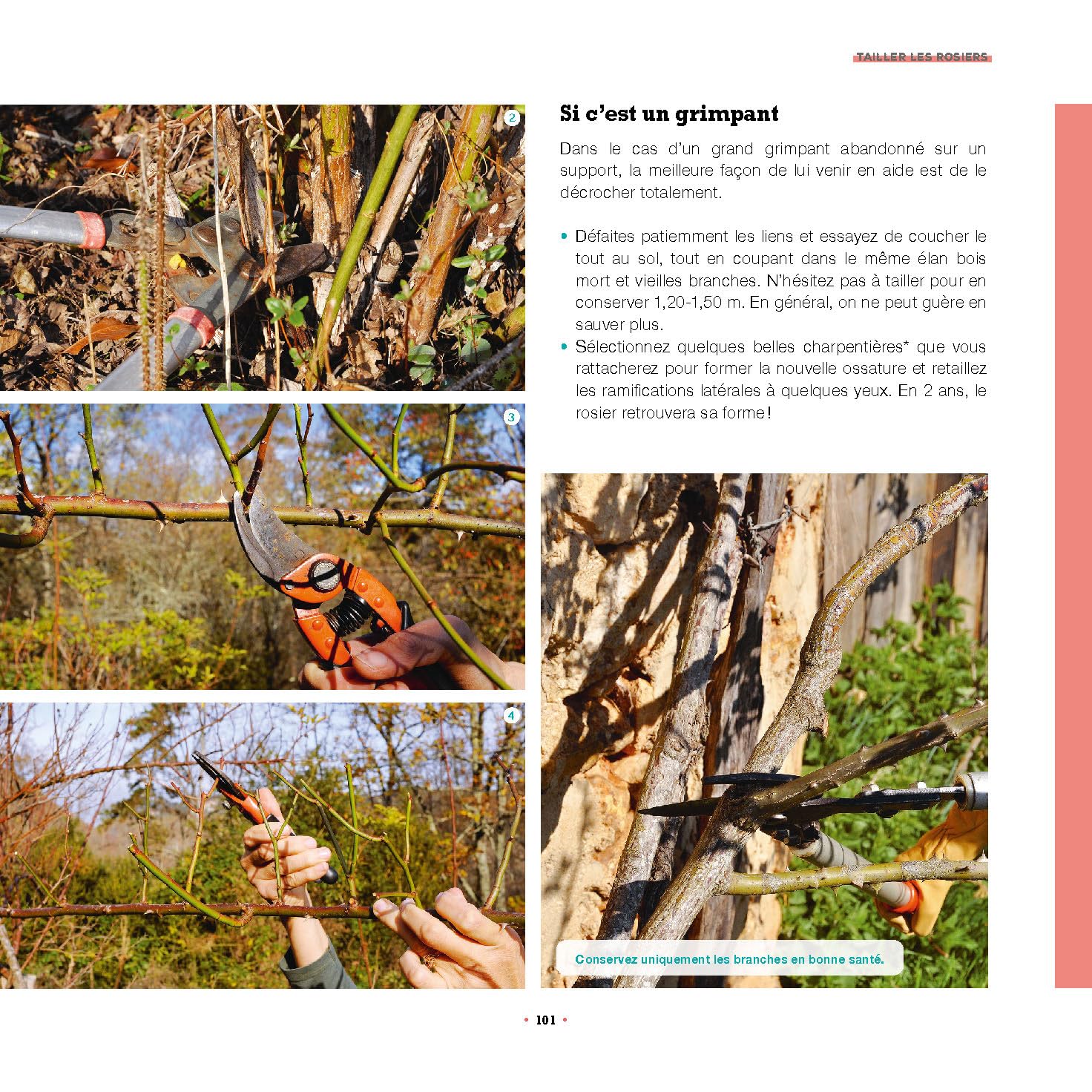 TAILLER LES ROSIERS

2

3

4

Si c'est un grimpant

Dans le cas d'un grand grimpant abandonné sur un support, la meilleure façon de lui venir en aide est de le décrocher totalement.

• Défaites patiemment les liens et essayez de coucher le tout au sol, tout en coupant dans le même élan bois mort et vieilles branches. N'hésitez pas à tailler pour en conserver 1,20-1,50 m. En général, on ne peut guère en sauver plus.
• Sélectionnez quelques belles charpentières* que vous rattacherez pour former la nouvelle ossature et retaillez les ramifications latérales à quelques yeux. En 2 ans, le rosier retrouvera sa forme !

Conservez uniquement les branches en bonne santé.

• 101 •