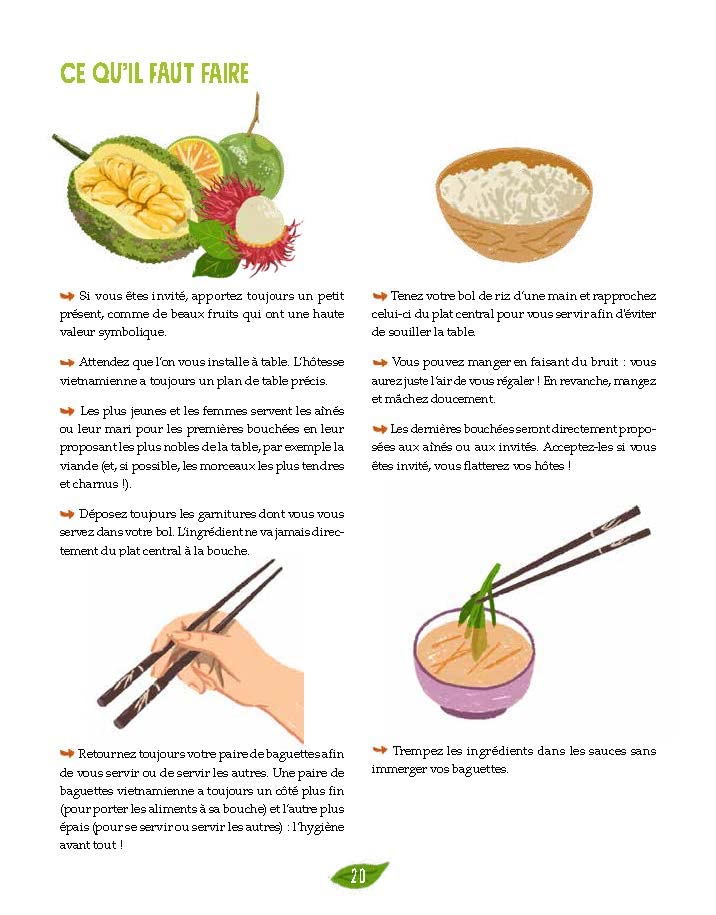 CE QU'IL FAUT FAIRE

Si vous êtes invité, apportez toujours un petit présent, comme de beaux fruits qui ont une haute valeur symbolique.

Attendez que l'on vous installe à table. L'hôtesse vietnamienne a toujours un plan de table précis.

Les plus jeunes et les femmes servent les aînés ou leur mari pour les premières bouchées en leur proposant les plus nobles de la table, par exemple la viande (et, si possible, les morceaux les plus tendres et charnus !).

Déposez toujours les garnitures dont vous vous servez dans votre bol. L'ingrédient ne va jamais directement du plat central à la bouche.

Retournez toujours votre paire de baguettes afin de vous servir ou de servir les autres. Une paire de baguettes vietnamienne a toujours un côté plus fin (pour porter les aliments à sa bouche) et l'autre plus épais (pour se servir ou servir les autres) : l'hygiène avant tout !

Tenez votre bol de riz d'une main et rapprochez celui-ci du plat central pour vous servir afin d'éviter de souiller la table.

Vous pouvez manger en faisant du bruit : vous aurez juste l'air de vous régaler ! En revanche, mangez et mâchez doucement.

Les dernières bouchées seront directement proposées aux aînés ou aux invités. Acceptez-les si vous êtes invité, vous flatterez vos hôtes !

Trempez les ingrédients dans les sauces sans immerger vos baguettes.

20