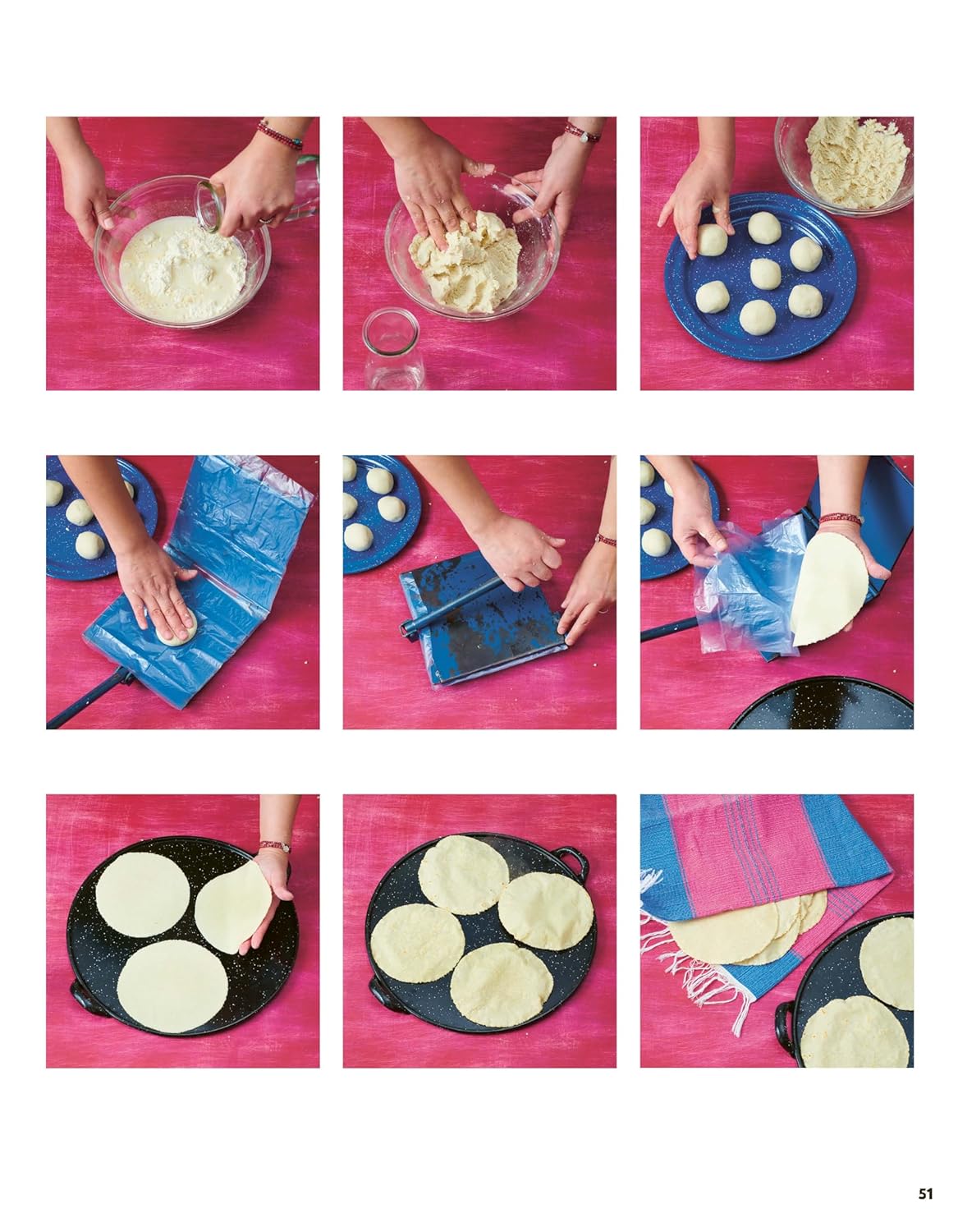 51