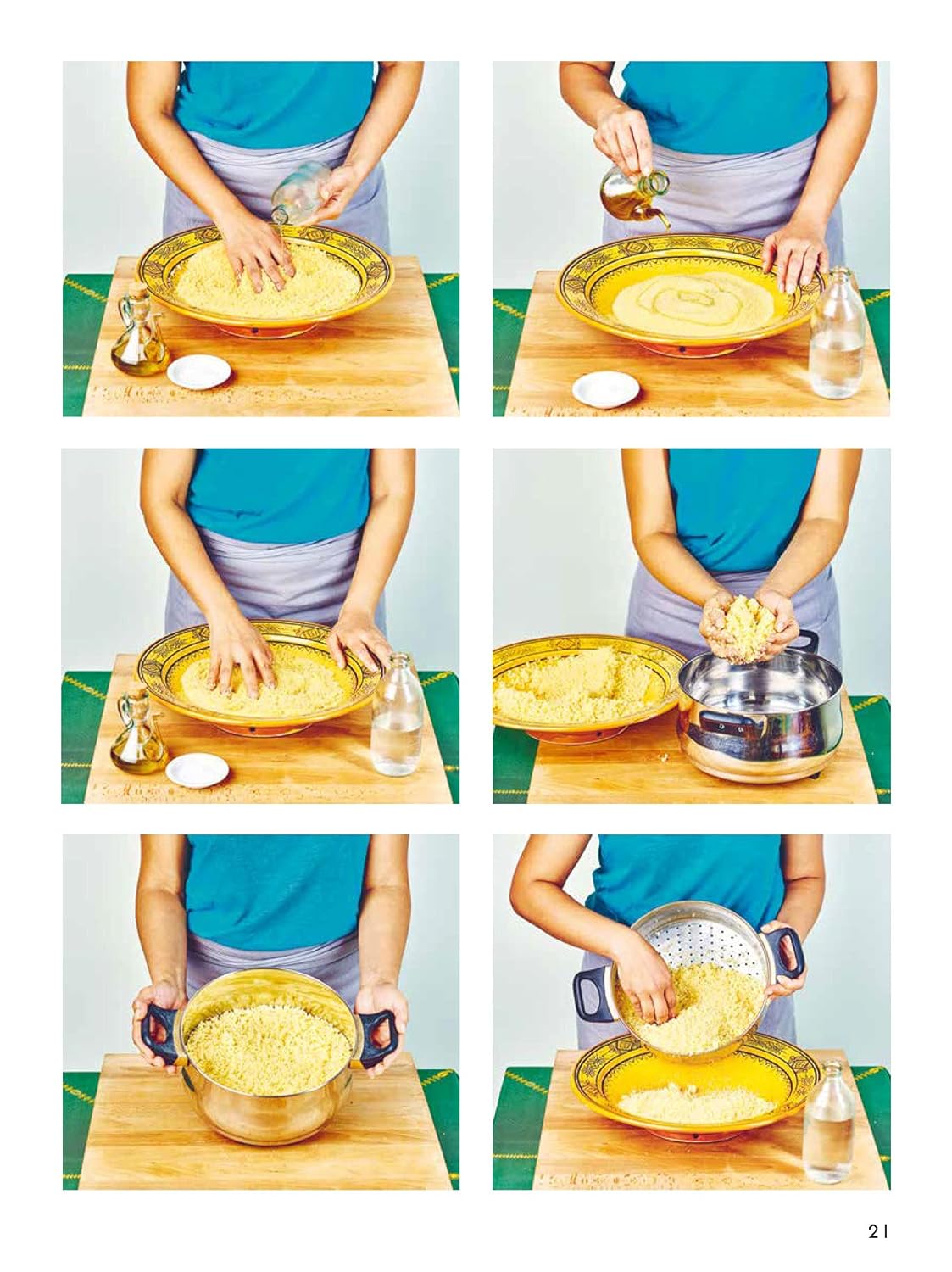 21