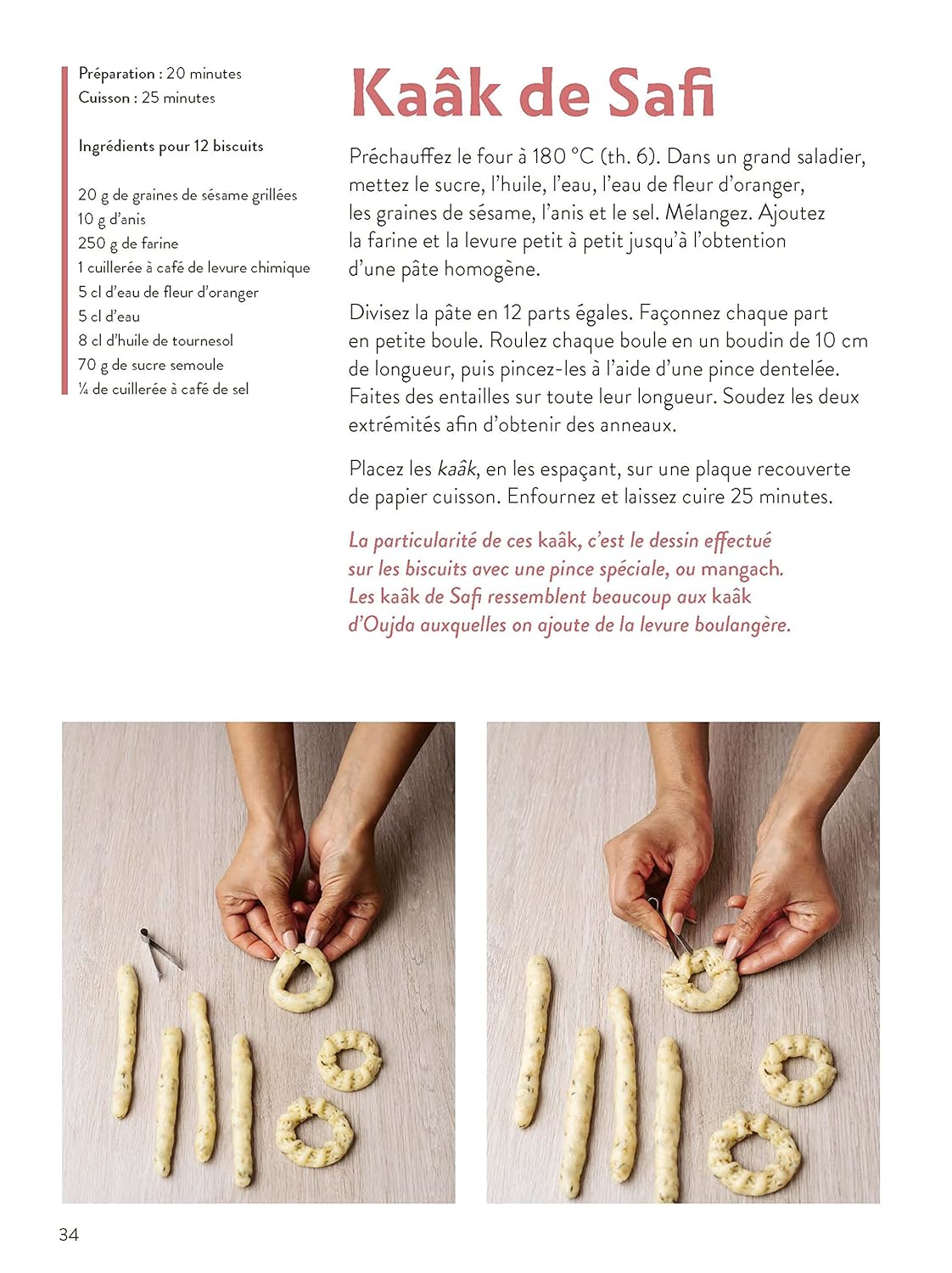 Préparation : 20 minutes
Cuisson : 25 minutes

Ingrédients pour 12 biscuits

20 g de graines de sésame grillées
10 g d'anis
250 g de farine
1 cuillerée à café de levure chimique
5 cl d'eau de fleur d'oranger
5 cl d'eau
8 cl d'huile de tournesol
70 g de sucre semoule
¼ de cuillerée à café de sel

Kaâk de Safi

Préchauffez le four à 180 °C (th. 6). Dans un grand saladier, mettez le sucre, l'huile, l'eau, l'eau de fleur d'oranger, les graines de sésame, l'anis et le sel. Mélangez. Ajoutez la farine et la levure petit à petit jusqu'à l'obtention d'une pâte homogène.

Divisez la pâte en 12 parts égales. Façonnez chaque part en petite boule. Roulez chaque boule en un boudin de 10 cm de longueur, puis pincez-les à l'aide d'une pince dentelée. Faites des entailles sur toute leur longueur. Soudez les deux extrémités afin d'obtenir des anneaux.

Placez les kaâk, en les espaçant, sur une plaque recouverte de papier cuisson. Enfournez et laissez cuire 25 minutes.

La particularité de ces kaâk, c'est le dessin effectué sur les biscuits avec une pince spéciale, ou mangach. Les kaâk de Safi ressemblent beaucoup aux kaâk d'Oujda auxquelles on ajoute de la levure boulangère.

34