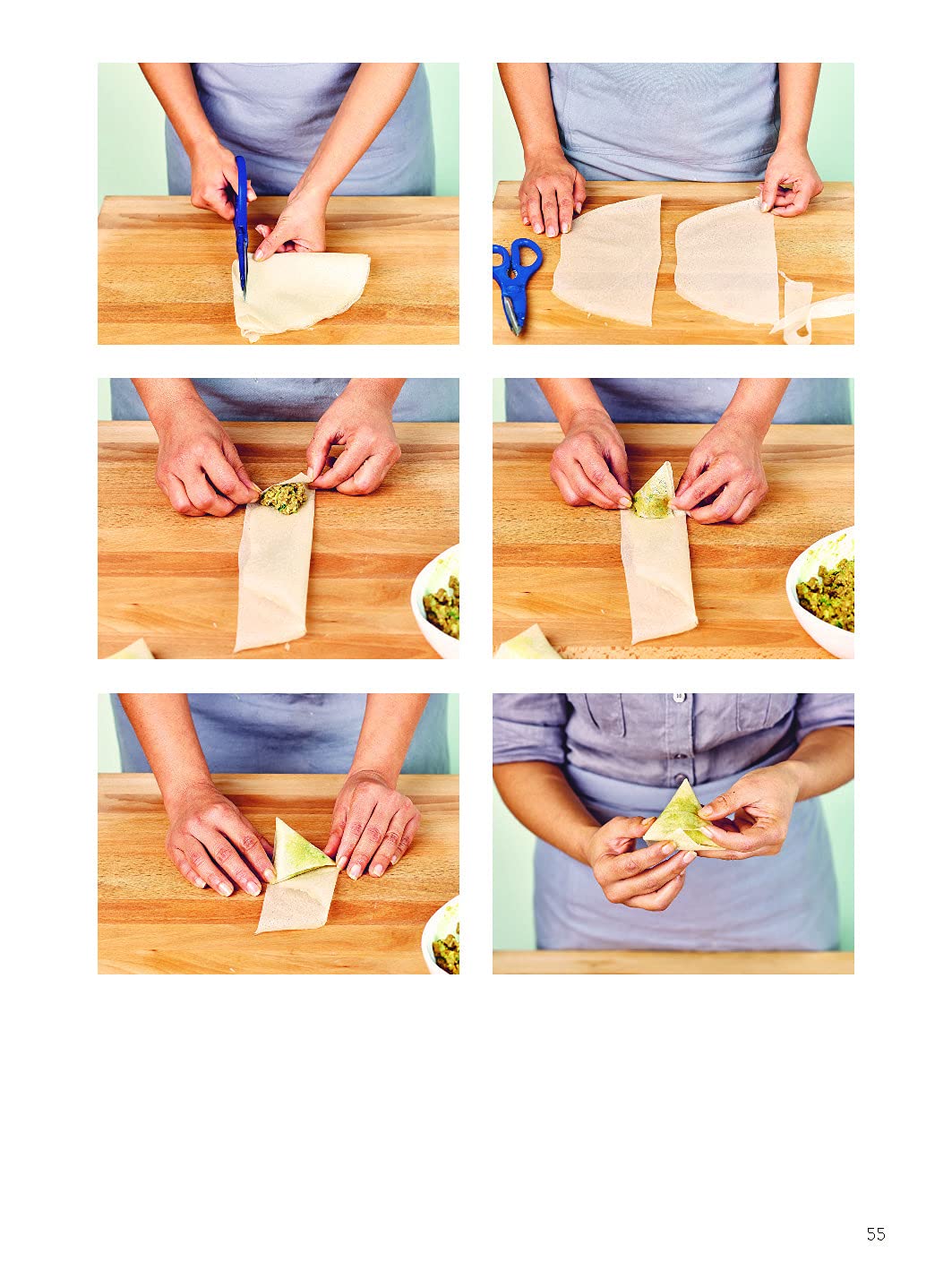 55