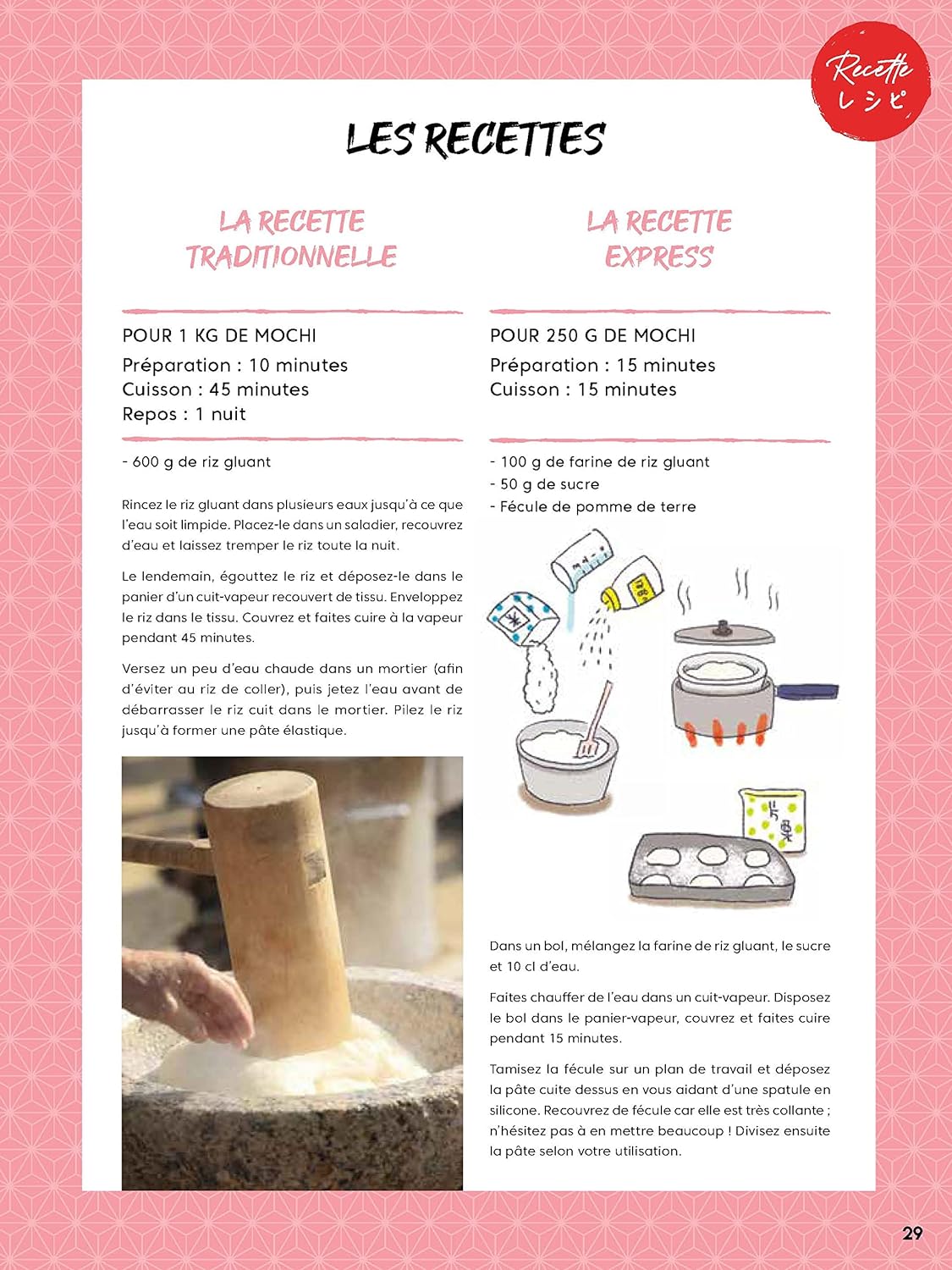 Recette
レシピ

LES RECETTES

LA RECETTE TRADITIONNELLE

POUR 1 KG DE MOCHI
Préparation : 10 minutes
Cuisson : 45 minutes
Repos : 1 nuit

- 600 g de riz gluant

Rincez le riz gluant dans plusieurs eaux jusqu'à ce que l'eau soit limpide. Placez-le dans un saladier, recouvrez d'eau et laissez tremper le riz toute la nuit.

Le lendemain, égouttez le riz et déposez-le dans le panier d'un cuit-vapeur recouvert de tissu. Enveloppez le riz dans le tissu. Couvrez et faites cuire à la vapeur pendant 45 minutes.

Versez un peu d'eau chaude dans un mortier (afin d'éviter au riz de coller), puis jetez l'eau avant de débarrasser le riz cuit dans le mortier. Pilez le riz jusqu'à former une pâte élastique.

LA RECETTE EXPRESS

POUR 250 G DE MOCHI
Préparation : 15 minutes
Cuisson : 15 minutes

- 100 g de farine de riz gluant
- 50 g de sucre
- Fécule de pomme de terre

米

片栗

Dans un bol, mélangez la farine de riz gluant, le sucre et 10 cl d'eau.

Faites chauffer de l'eau dans un cuit-vapeur. Disposez le bol dans le panier-vapeur, couvrez et faites cuire pendant 15 minutes.

Tamisez la fécule sur un plan de travail et déposez la pâte cuite dessus en vous aidant d'une spatule en silicone. Recouvrez de fécule car elle est très collante ; n'hésitez pas à en mettre beaucoup ! Divisez ensuite la pâte selon votre utilisation.

29