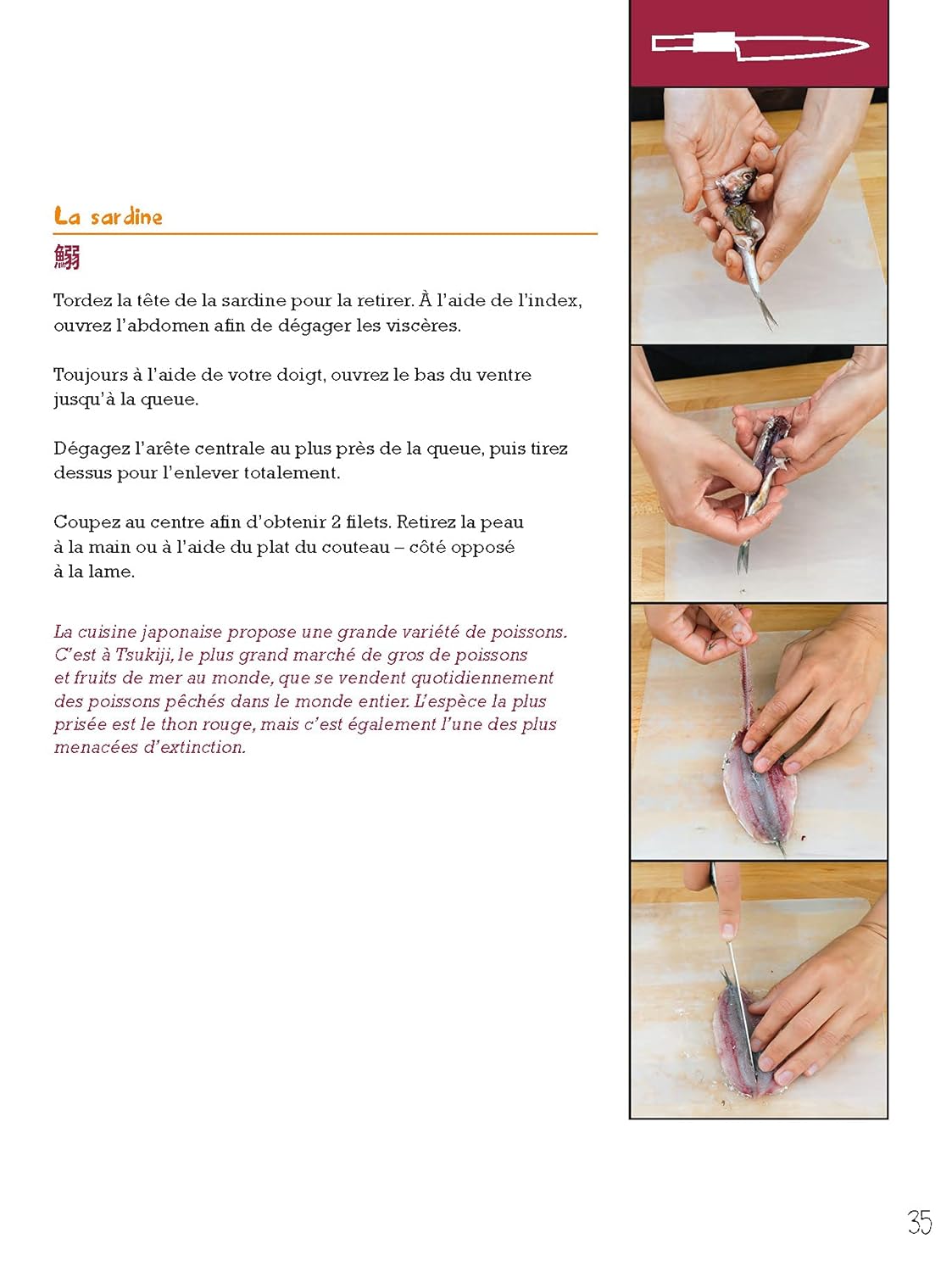 La sardine

鰯

Tordez la tête de la sardine pour la retirer. À l'aide de l'index, ouvrez l'abdomen afin de dégager les viscères.

Toujours à l'aide de votre doigt, ouvrez le bas du ventre jusqu'à la queue.

Dégagez l'arête centrale au plus près de la queue, puis tirez dessus pour l'enlever totalement.

Coupez au centre afin d'obtenir 2 filets. Retirez la peau à la main ou à l'aide du plat du couteau – côté opposé à la lame.

La cuisine japonaise propose une grande variété de poissons. C'est à Tsukiji, le plus grand marché de gros de poissons et fruits de mer au monde, que se vendent quotidiennement des poissons pêchés dans le monde entier. L'espèce la plus prisée est le thon rouge, mais c'est également l'une des plus menacées d'extinction.

35