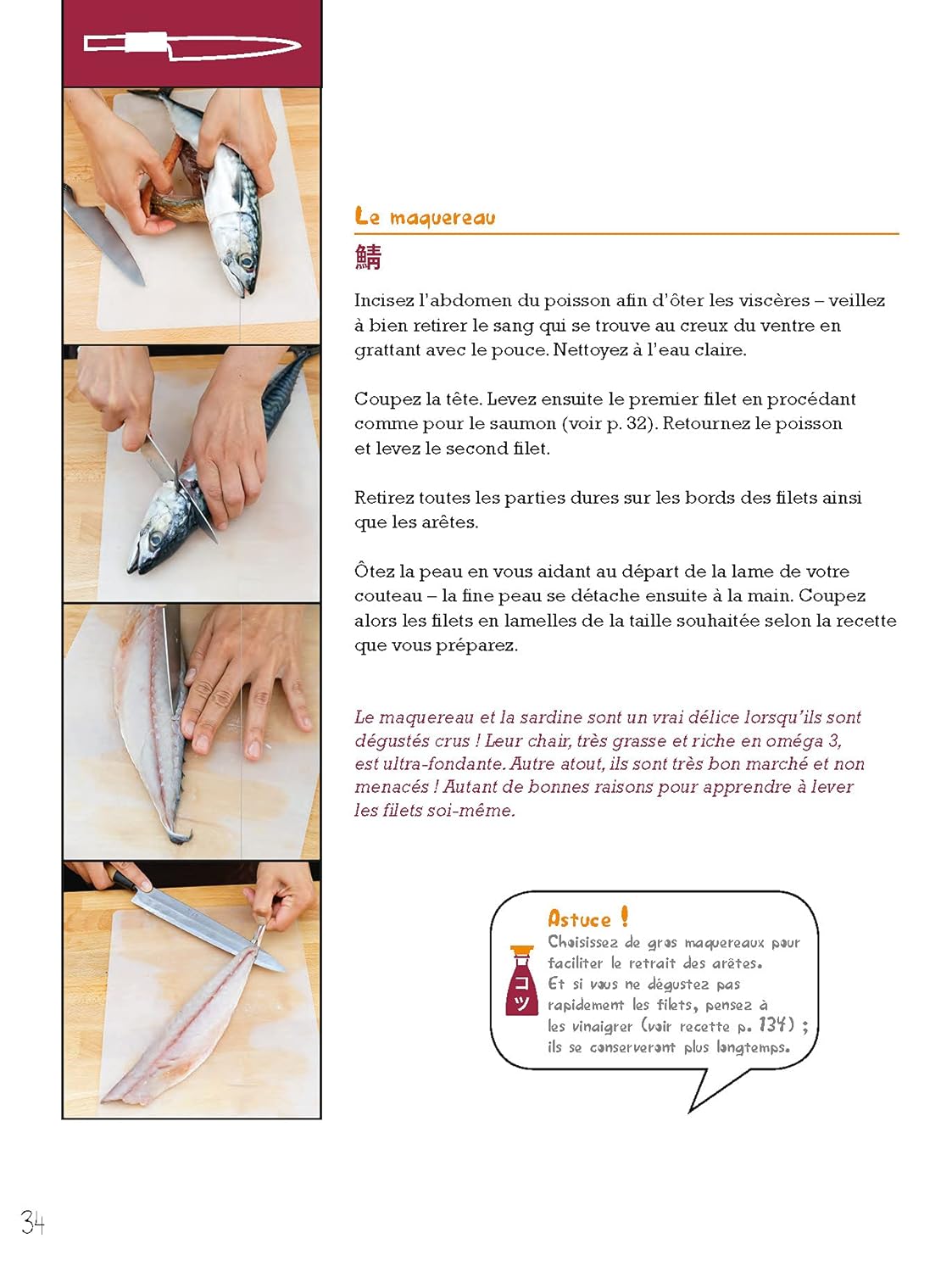 Le maquereau

鯖

Incisez l'abdomen du poisson afin d'ôter les viscères – veillez à bien retirer le sang qui se trouve au creux du ventre en grattant avec le pouce. Nettoyez à l'eau claire.

Coupez la tête. Levez ensuite le premier filet en procédant comme pour le saumon (voir p. 32). Retournez le poisson et levez le second filet.

Retirez toutes les parties dures sur les bords des filets ainsi que les arêtes.

Ôtez la peau en vous aidant au départ de la lame de votre couteau – la fine peau se détache ensuite à la main. Coupez alors les filets en lamelles de la taille souhaitée selon la recette que vous préparez.

Le maquereau et la sardine sont un vrai délice lorsqu'ils sont dégustés crus ! Leur chair, très grasse et riche en oméga 3, est ultra-fondante. Autre atout, ils sont très bon marché et non menacés ! Autant de bonnes raisons pour apprendre à lever les filets soi-même.

Astuce !

コツ

Choisissez de gros maquereaux pour faciliter le retrait des arêtes. Et si vous ne dégustez pas rapidement les filets, pensez à les vinaigrer (voir recette p. 134) ; ils se conserveront plus longtemps.

34