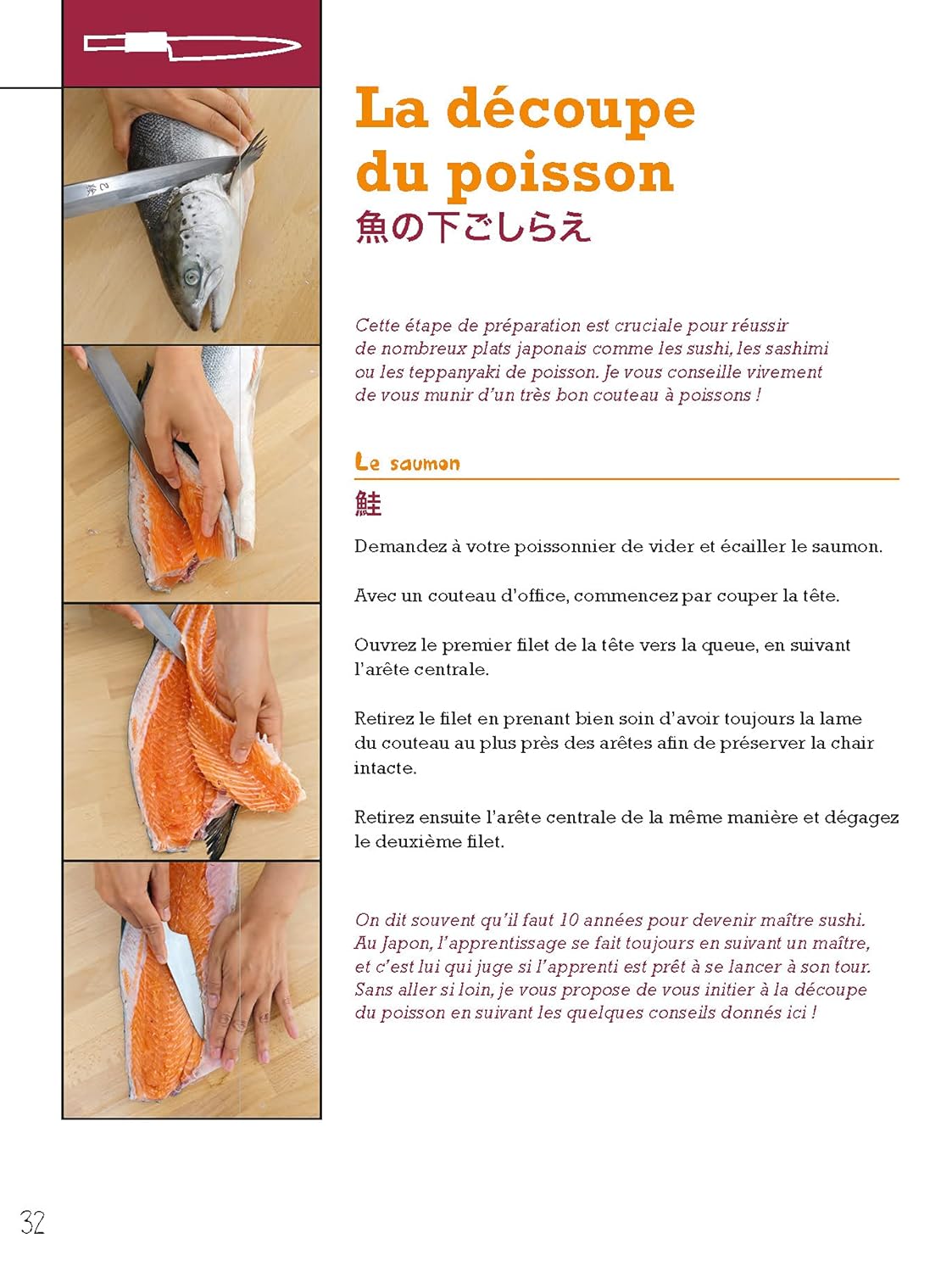 La découpe du poisson
魚の下ごしらえ

Cette étape de préparation est cruciale pour réussir de nombreux plats japonais comme les sushi, les sashimi ou les teppanyaki de poisson. Je vous conseille vivement de vous munir d'un très bon couteau à poissons !

Le saumon
鮭

Demandez à votre poissonnier de vider et écailler le saumon.

Avec un couteau d'office, commencez par couper la tête.

Ouvrez le premier filet de la tête vers la queue, en suivant l'arête centrale.

Retirez le filet en prenant bien soin d'avoir toujours la lame du couteau au plus près des arêtes afin de préserver la chair intacte.

Retirez ensuite l'arête centrale de la même manière et dégagez le deuxième filet.

On dit souvent qu'il faut 10 années pour devenir maître sushi. Au Japon, l'apprentissage se fait toujours en suivant un maître, et c'est lui qui juge si l'apprenti est prêt à se lancer à son tour. Sans aller si loin, je vous propose de vous initier à la découpe du poisson en suivant les quelques conseils donnés ici !

32