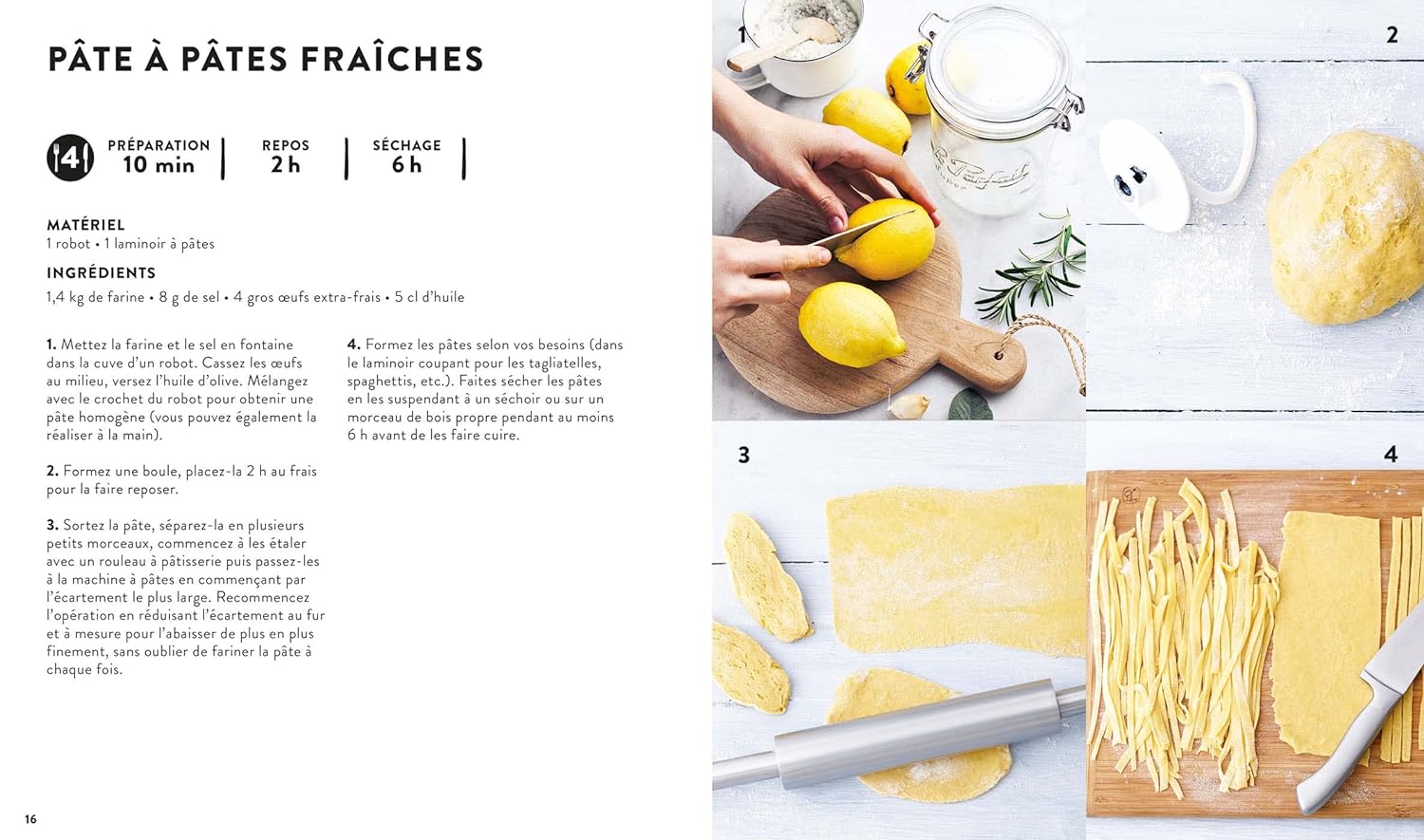 PÂTE À PÂTES FRAÎCHES

4

PRÉPARATION
10 min

REPOS
2 h

SÉCHAGE
6 h

MATÉRIEL
1 robot • 1 laminoir à pâtes

INGRÉDIENTS
1,4 kg de farine • 8 g de sel • 4 gros œufs extra-frais • 5 cl d'huile

1. Mettez la farine et le sel en fontaine dans la cuve d'un robot. Cassez les œufs au milieu, versez l'huile d'olive. Mélangez avec le crochet du robot pour obtenir une pâte homogène (vous pouvez également la réaliser à la main).

2. Formez une boule, placez-la 2 h au frais pour la faire reposer.

3. Sortez la pâte, séparez-la en plusieurs petits morceaux, commencez à les étaler avec un rouleau à pâtisserie puis passez-les à la machine à pâtes en commençant par l'écartement le plus large. Recommencez l'opération en réduisant l'écartement au fur et à mesure pour l'abaisser de plus en plus finement, sans oublier de fariner la pâte à chaque fois.

4. Formez les pâtes selon vos besoins (dans le laminoir coupant pour les tagliatelles, spaghettis, etc.). Faites sécher les pâtes en les suspendant à un séchoir ou sur un morceau de bois propre pendant au moins 6 h avant de les faire cuire.

16

1

Le Parfait

2

3

4